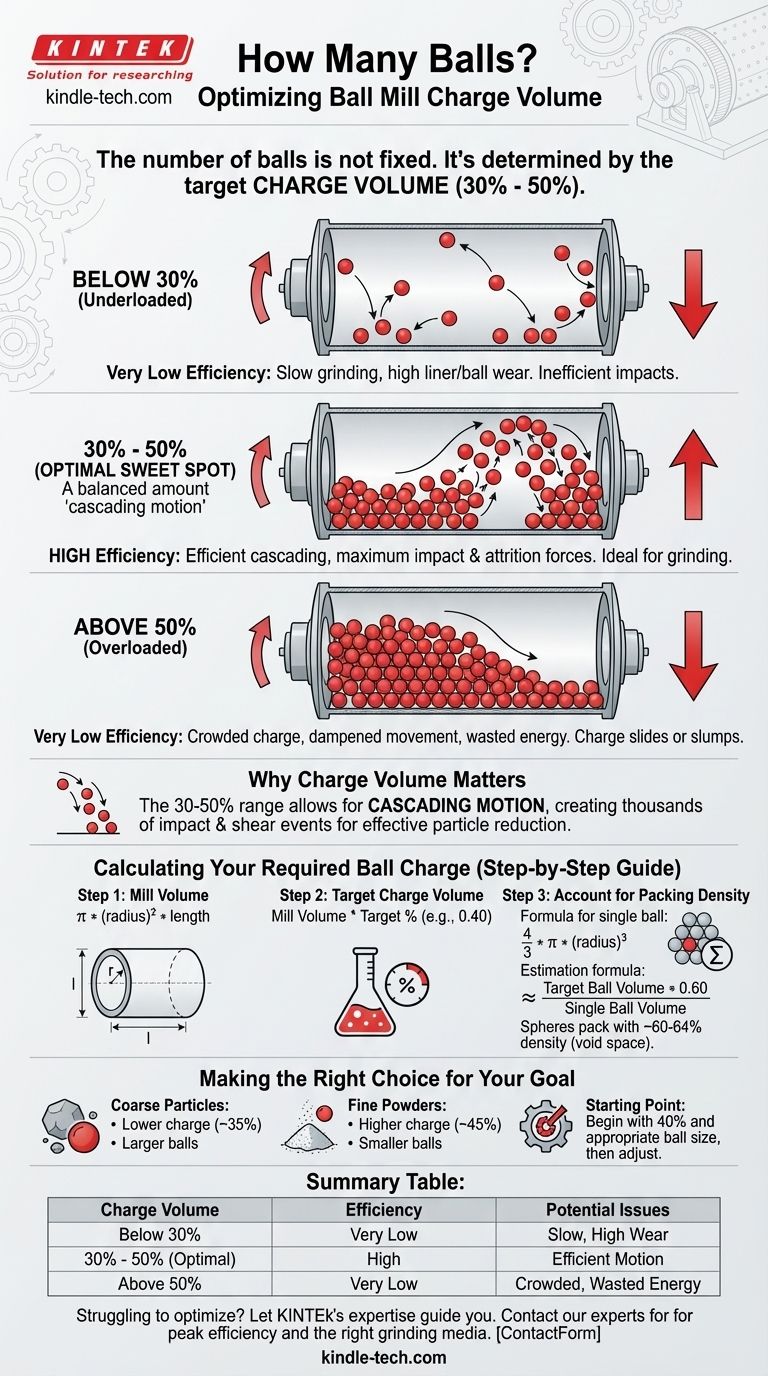 KINTEK
Solution for researching
kindle-tech.com

How Many Balls?
Optimizing Ball Mill Charge Volume

The number of balls is not fixed. It's determined by the target CHARGE VOLUME (30% - 50%).

BELOW 30%
(Underloaded)

Very Low Efficiency: Slow grinding, high liner/ball wear. Inefficient impacts.

30% - 50%
(OPTIMAL SWEET SPOT)
A balanced amount 'cascading motion'

HIGH Efficiency: Efficient cascading, maximum impact & attrition forces. Ideal for grinding.

ABOVE 50%
(Overloaded)

Very Low Efficiency: Crowded charge, dampened movement, wasted energy. Charge slides or slumps.

Why Charge Volume Matters
The 30-50% range allows for CASCADING MOTION, creating thousands of impact & shear events for effective particle reduction.

Calculating Your Required Ball Charge (Step-by-Step Guide)

Step 1: Mill Volume
$\pi * (\text{radius})^2 * \text{length}$
r
l
l

Step 2: Target Charge Volume
Mill Volume * Target % (e.g., 0.40)
%

Step 3: Account for Packing Density
Formula for single ball:
$\frac{4}{3} * \pi * (\text{radius})^3$
Σ
Estimation formula:
$\approx \frac{\text{Target Ball Volume} * 0.60}{\text{Single Ball Volume}}$
Spheres pack with ~60-64% density (void space).

Making the Right Choice for Your Goal

Coarse Particles:
• Lower charge (~35%)
• Larger balls

Fine Powders:
• Higher charge (~45%)
• Smaller balls

Starting Point:
Begin with 40% and appropriate ball size, then adjust.

Summary Table:

| Charge Volume | Efficiency | Potential Issues |
|---|---|---|
| Below 30% | Very Low | Slow, High Wear |
| 30% - 50% (Optimal) | High | Efficient Motion |
| Above 50% | Very Low | Crowded, Wasted Energy |

Struggling to optimize? Let KINTEk's expertise guide you. Contact our experts for for peak efficiency and the right grinding media. [ContactForm]
kindle-tech.com