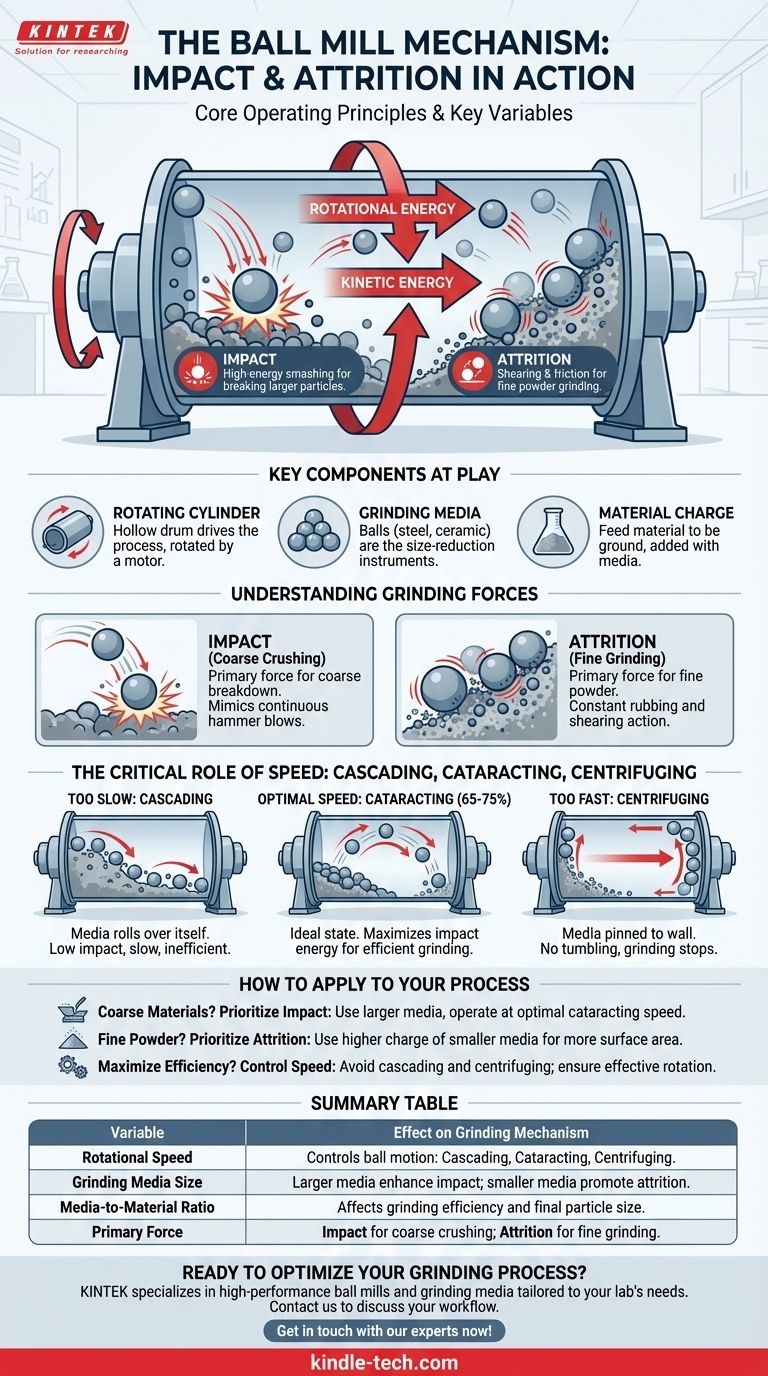 KINTEK
Solution for researching

THE BALL MILL MECHANISM: IMPACT & ATTRITION IN ACTION
Core Operating Principles & Key Variables

ROTATIONAL ENERGY
KINETIC ENERGY

IMPACT
High-energy smashing for breaking larger particles.

ATTRITION
Shearing & friction for fine powder grinding.

KEY COMPONENTS AT PLAY

ROTATING CYLINDER
Hollow drum drives the process, rotated by a motor.

GRINDING MEDIA
Balls (steel, ceramic) are the size-reduction instruments.

MATERIAL CHARGE
Feed material to be ground, added with media.

UNDERSTANDING GRINDING FORCES

IMPACT
(Coarse Crushing)
Primary force for coarse breakdown. Mimics continuous hammer blows.

ATTRITION
(Fine Grinding)
Primary force for fine powder. Constant rubbing and shearing action.

THE CRITICAL ROLE OF SPEED: CASCADING, CATARACTING, CENTRIFUGING

TOO SLOW: CASCADING
Media rolls over itself. Low impact, slow, inefficient.

OPTIMAL SPEED: CATARACTING (65-75%)
Ideal state. Maximizes impact energy for efficient grinding.

TOO FAST: CENTRIFUGING
Media pinned to wall. No tumbling, grinding stops.

HOW TO APPLY TO YOUR PROCESS

Coarse Materials? Prioritize Impact: Use larger media, operate at optimal cataracting speed.
Fine Powder? Prioritize Attrition: Use higher charge of smaller media for more surface area.
Maximize Efficiency? Control Speed: Avoid cascading and centrifuging; ensure effective rotation.

SUMMARY TABLE

| Variable | Effect on Grinding Mechanism |
|---|---|
| Rotational Speed | Controls ball motion: Cascading, Cataracting, Centrifuging. |
| Grinding Media Size | Larger media enhance impact; smaller media promote attrition. |
| Media-to-Material Ratio | Affects grinding efficiency and final particle size. |
| Primary Force | Impact for coarse crushing; Attrition for fine grinding. |

READY TO OPTIMIZE YOUR GRINDING PROCESS?
KINTEK specializes in high-performance ball mills and grinding media tailored to your lab's needs. Contact us to discuss your workflow.

Get in touch with our experts now!

kindle-tech.com