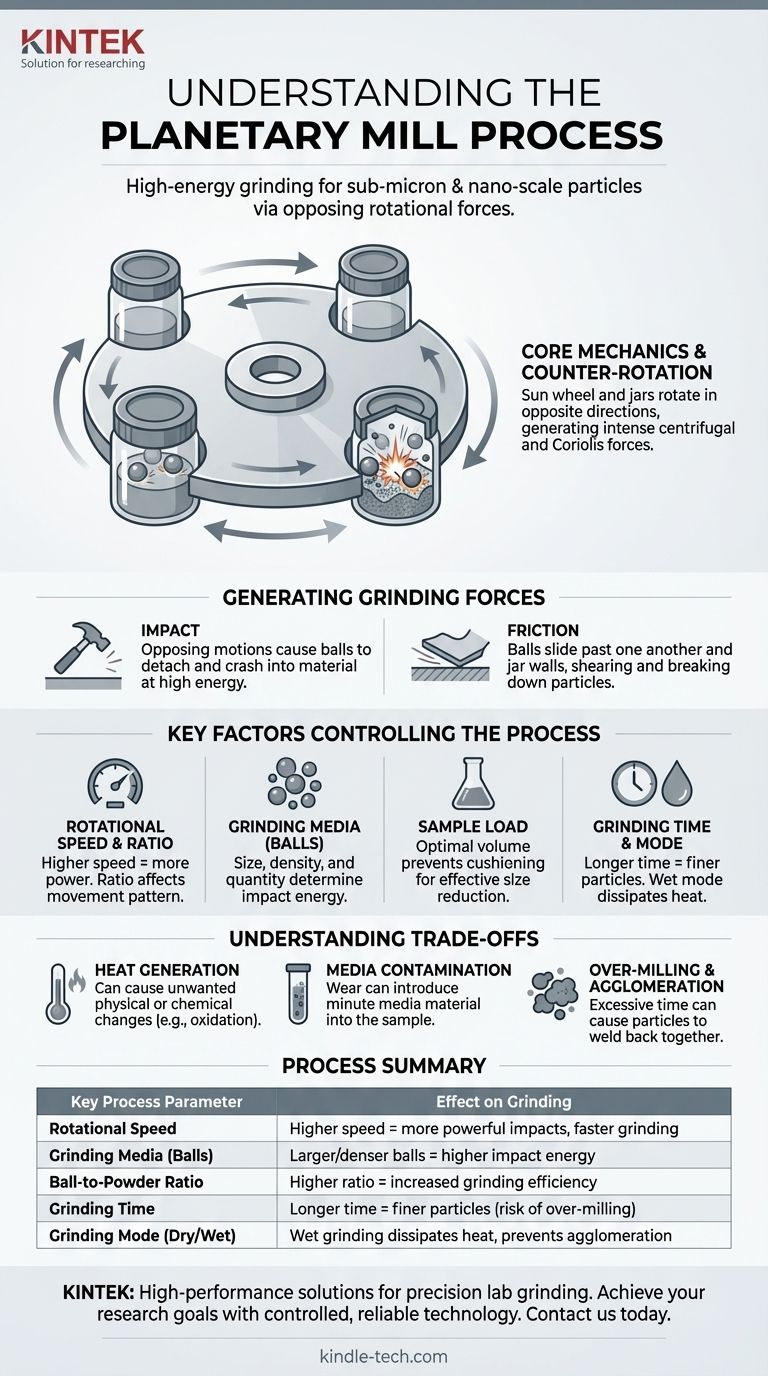 KINTEK
Solution for researching

UNDERSTANDING THE
PLANETARY MILL PROCESS

High-energy grinding for sub-micron & nano-scale particles via opposing rotational forces.

CORE MECHANICS & COUNTER-ROTATION
Sun wheel and jars rotate in opposite directions, generating intense centrifugal and Coriolis forces.

GENERATING GRINDING FORCES

IMPACT
Opposing motions cause balls to detach and crash into material at high energy.

FRICTION
Balls slide past one another and jar walls, shearing and breaking down particles.

KEY FACTORS CONTROLLING THE PROCESS

ROTATIONAL SPEED & RATIO
Higher speed = more power. Ratio affects movement pattern.

GRINDING MEDIA (BALLS)
Size, density, and quantity determine impact energy.

SAMPLE LOAD
Optimal volume prevents cushioning for effective size reduction.

GRINDING TIME & MODE
Longer time = finer particles. Wet mode dissipates heat.

UNDERSTANDING TRADE-OFFS

HEAT GENERATION
Can cause unwanted physical or chemical changes (e.g., oxidation).

MEDIA CONTAMINATION
Wear can introduce minute media material into the sample.

OVER-MILLING & AGGLOMERATION
Excessive time can cause particles to weld back together.

PROCESS SUMMARY

| Key Process Parameter | Effect on Grinding |
|---|---|
| Rotational Speed | Higher speed = more powerful impacts, faster grinding |
| Grinding Media (Balls) | Larger/denser balls = higher impact energy |
| Ball-to-Powder Ratio | Higher ratio = increased grinding efficiency |
| Grinding Time | Longer time = finer particles (risk of over-milling) |
| Grinding Mode (Dry/Wet) | Wet grinding dissipates heat, prevents agglomeration |

KINTEK: High-performance solutions for precision lab grinding. Achieve your research goals with controlled, reliable technology. Contact us today.

kindle-tech.com