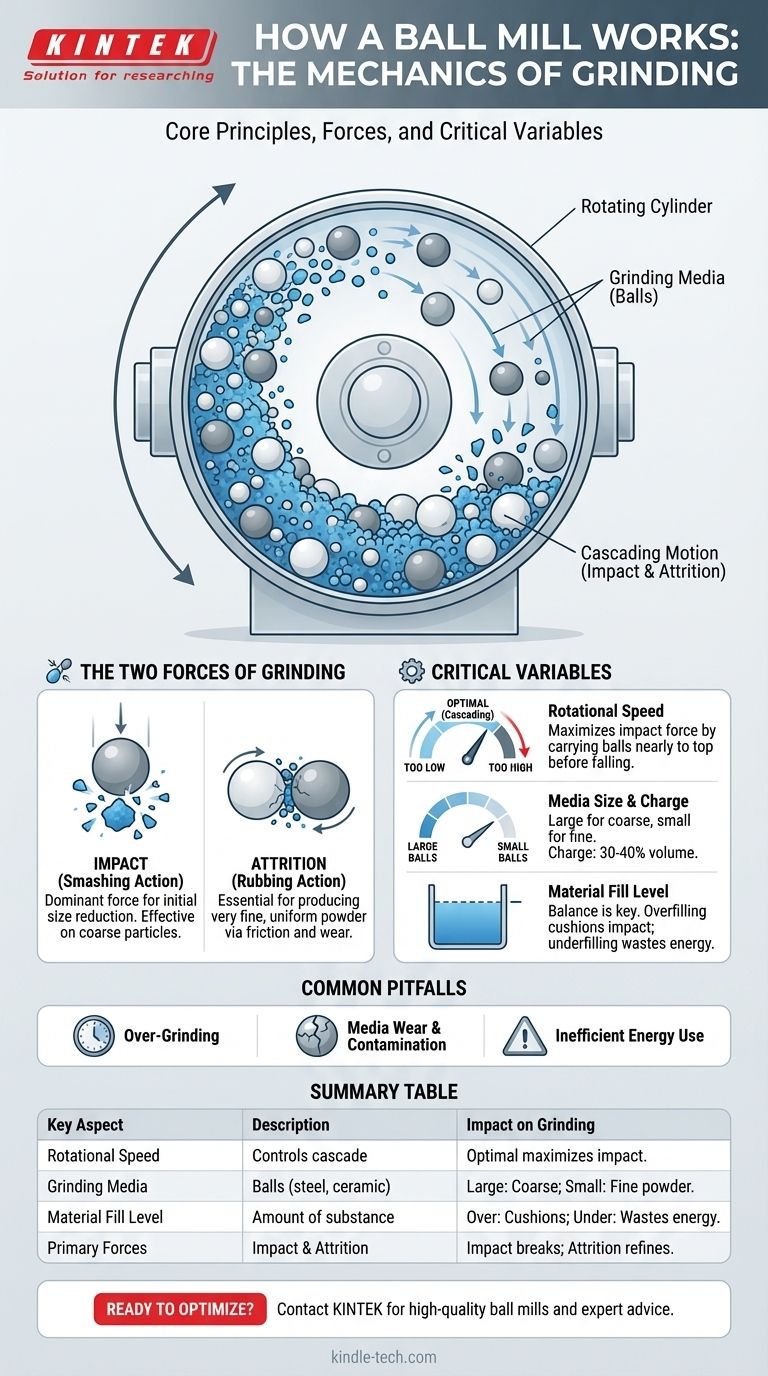 KINTEK
Solution for researching

HOW A BALL MILL WORKS: THE MECHANICS OF GRINDING

Core Principles, Forces, and Critical Variables

Rotating Cylinder

Grinding Media (Balls)

Cascading Motion (Impact & Attrition)

THE TWO FORCES OF GRINDING

IMPACT (Smashing Action)
Dominant force for initial size reduction. Effective on coarse particles.

ATTRITION (Rubbing Action)
Essential for producing very fine, uniform powder via friction and wear.

CRITICAL VARIABLES

OPTIMAL (Cascading)
TOO LOW
TOO HIGH

Rotational Speed
Maximizes impact force by carrying balls nearly to top before falling.

LARGE BALLS
SMALL BALLS

Media Size & Charge
Large for coarse, small for fine.
Charge: 30-40% volume.

Material Fill Level
Balance is key. Overfilling cushions impact; underfilling wastes energy.

COMMON PITFALLS

Over-Grinding

Media Wear & Contamination

Inefficient Energy Use

SUMMARY TABLE

| Key Aspect | Description | Impact on Grinding |
|---|---|---|
| Rotational Speed | Controls cascade | Optimal maximizes impact. |
| Grinding Media | Balls (steel, ceramic) | Large: Coarse; Small: Fine powder. |
| Material Fill Level | Amount of substance | Over: Cushions; Under: Wastes energy. |
| Primary Forces | Impact & Attrition | Impact breaks; Attrition refines. |

READY TO OPTIMIZE? Contact KINTEK for high-quality ball mills and expert advice.

kindle-tech.com