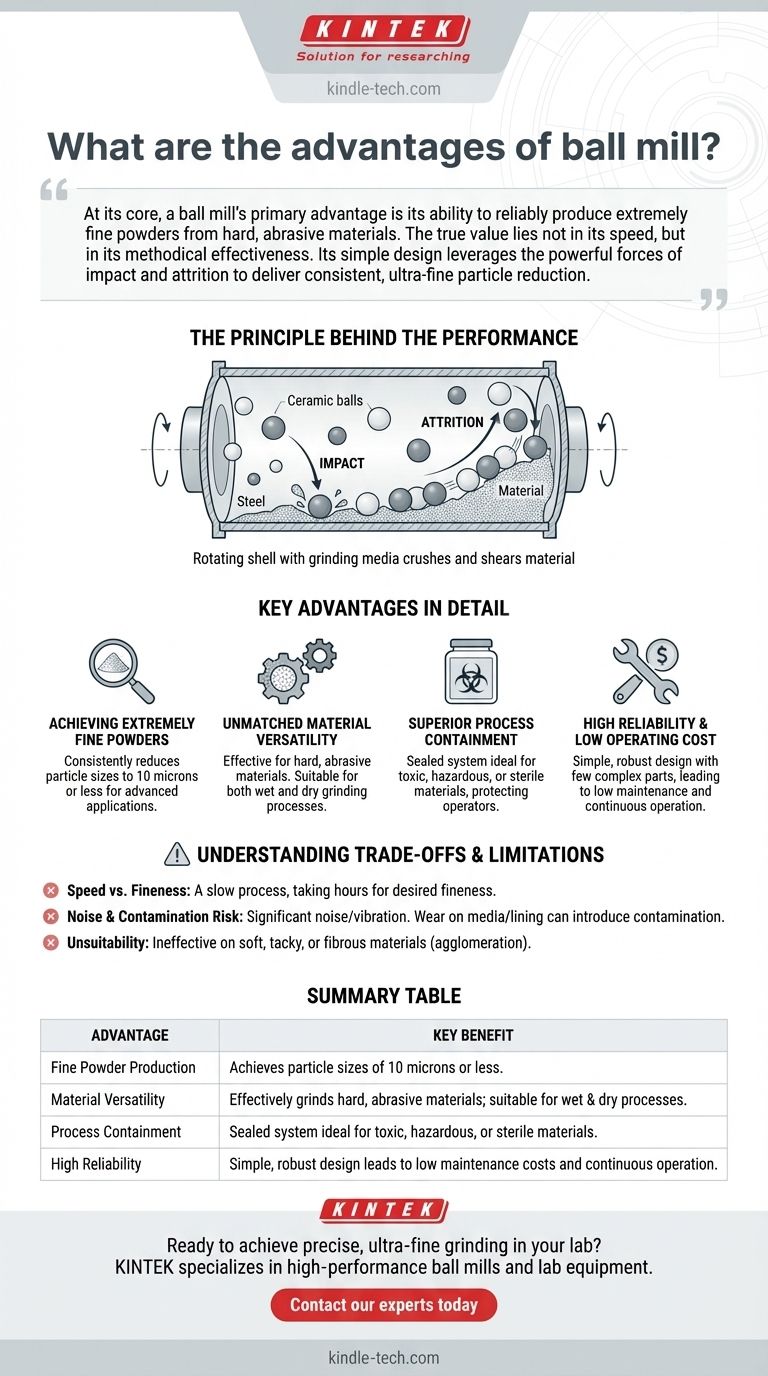 KINTEK
Solution for researching
kindle-tech.com

What are the advantages of ball mill?

At its core, a ball mill's primary advantage is its ability to reliably produce extremely fine powders from hard, abrasive materials. The true value lies not in its speed, but in its methodical effectiveness. Its simple design leverages the powerful forces of impact and attrition to deliver consistent, ultra-fine particle reduction.

THE PRINCIPLE BEHIND THE PERFORMANCE

Ceramic balls
ATTRITION
IMPACT
Steel
Material

Rotating shell with grinding media crushes and shears material

KEY ADVANTAGES IN DETAIL

ACHIEVING EXTREMELY FINE POWDERS
Consistently reduces particle sizes to 10 microns or less for advanced applications.

UNMATCHED MATERIAL VERSATILITY
Effective for hard, abrasive materials. Suitable for both wet and dry grinding processes.

SUPERIOR PROCESS CONTAINMENT
Sealed system ideal for toxic, hazardous, or sterile materials, protecting operators.

HIGH RELIABILITY & LOW OPERATING COST
Simple, robust design with few complex parts, leading to low maintenance and continuous operation.

UNDERSTANDING TRADE-OFFS & LIMITATIONS

Speed vs. Fineness: A slow process, taking hours for desired fineness.
Noise & Contamination Risk: Significant noise/vibration. Wear on media/lining can introduce contamination.
Unsuitability: Ineffective on soft, tacky, or fibrous materials (agglomeration).

SUMMARY TABLE

| ADVANTAGE | KEY BENEFIT |
|---|---|
| Fine Powder Production | Achieves particle sizes of 10 microns or less. |
| Material Versatility | Effectively grinds hard, abrasive materials; suitable for wet & dry processes. |
| Process Containment | Sealed system ideal for toxic, hazardous, or sterile materials. |
| High Reliability | Simple, robust design leads to low maintenance costs and continuous operation. |

KINTEK
Ready to achieve precise, ultra-fine grinding in your lab?
KINTEK specializes in high-performance ball mills and lab equipment.
Contact our experts today

kindle-tech.com