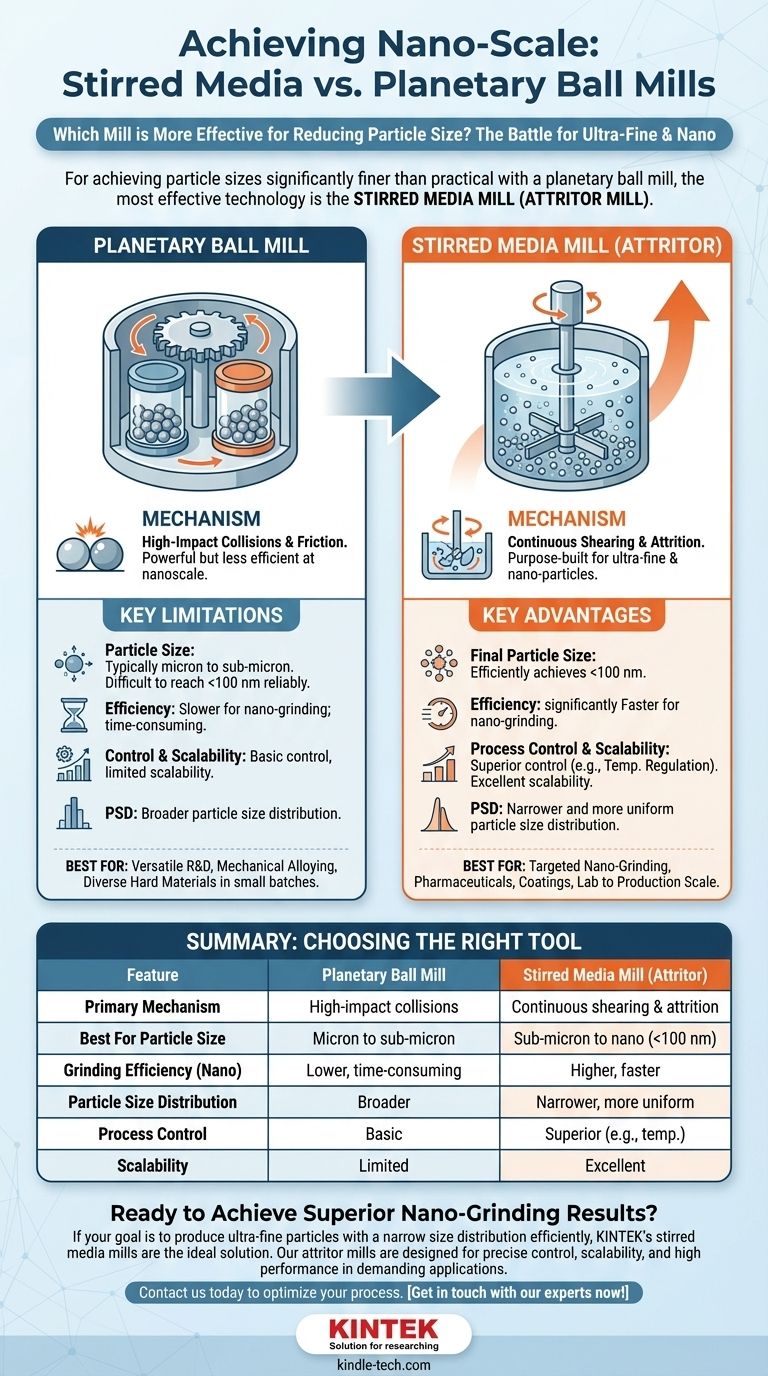 Achieving Nano-Scale: Stirred Media vs. Planetary Ball Mills

Which Mill is More Effective for Reducing Particle Size? The Battle for Ultra-Fine & Nano

For achieving particle sizes significantly finer than practical with a planetary ball mill, the most effective technology is the STIRRED MEDIA MILL (ATTRITOR MILL).

PLANETARY BALL MILL

MECHANISM
High-Impact Collisions & Friction. Powerful but less efficient at nanoscale.

KEY LIMITATIONS

Particle Size: Typically micron to sub-micron. Difficult to reach <100 nm reliably.

Efficiency: Slower for nano-grinding; time-consuming.

Control & Scalability: Basic control, limited scalability.

PSD: Broader particle size distribution.

BEST FOR: Versatile R&D, Mechanical Alloying, Diverse Hard Materials in small batches.

STIRRED MEDIA MILL (ATTRITOR)

MECHANISM
Continuous Shearing & Attrition. Purpose-built for ultra-fine & nano-particles.

KEY ADVANTAGES

Final Particle Size: Efficiently achieves <100 nm.

Efficiency: significantly Faster for nano-grinding.

Process Control & Scalability: Superior control (e.g., Temp. Regulation). Excellent scalability.

PSD: Narrower and more uniform particle size distribution.

BEST FOR: Targeted Nano-Grinding, Pharmaceuticals, Coatings, Lab to Production Scale.

SUMMARY: CHOOSING THE RIGHT TOOL

| Feature | Planetary Ball Mill | Stirred Media Mill (Attritor) |
|---|---|---|
| Primary Mechanism | High-impact collisions | Continuous shearing & attrition |
| Best For Particle Size | Micron to sub-micron | Sub-micron to nano (<100 nm) |
| Grinding Efficiency (Nano) | Lower, time-consuming | Higher, faster |
| Particle Size Distribution | Broader | Narrower, more uniform |
| Process Control | Basic | Superior (e.g., temp.) |
| Scalability | Limited | Excellent |

Ready to Achieve Superior Nano-Grinding Results?
If your goal is to produce ultra-fine particles with a narrow size distribution efficiently, KINTEK's stirred media mills are the ideal solution. Our attritor mills are designed for precise control, scalability, and high performance in demanding applications.

Contact us today to optimize your process. [Get in touch with our experts now!]

KINTEK
Solution for researching
kindle-tech.com