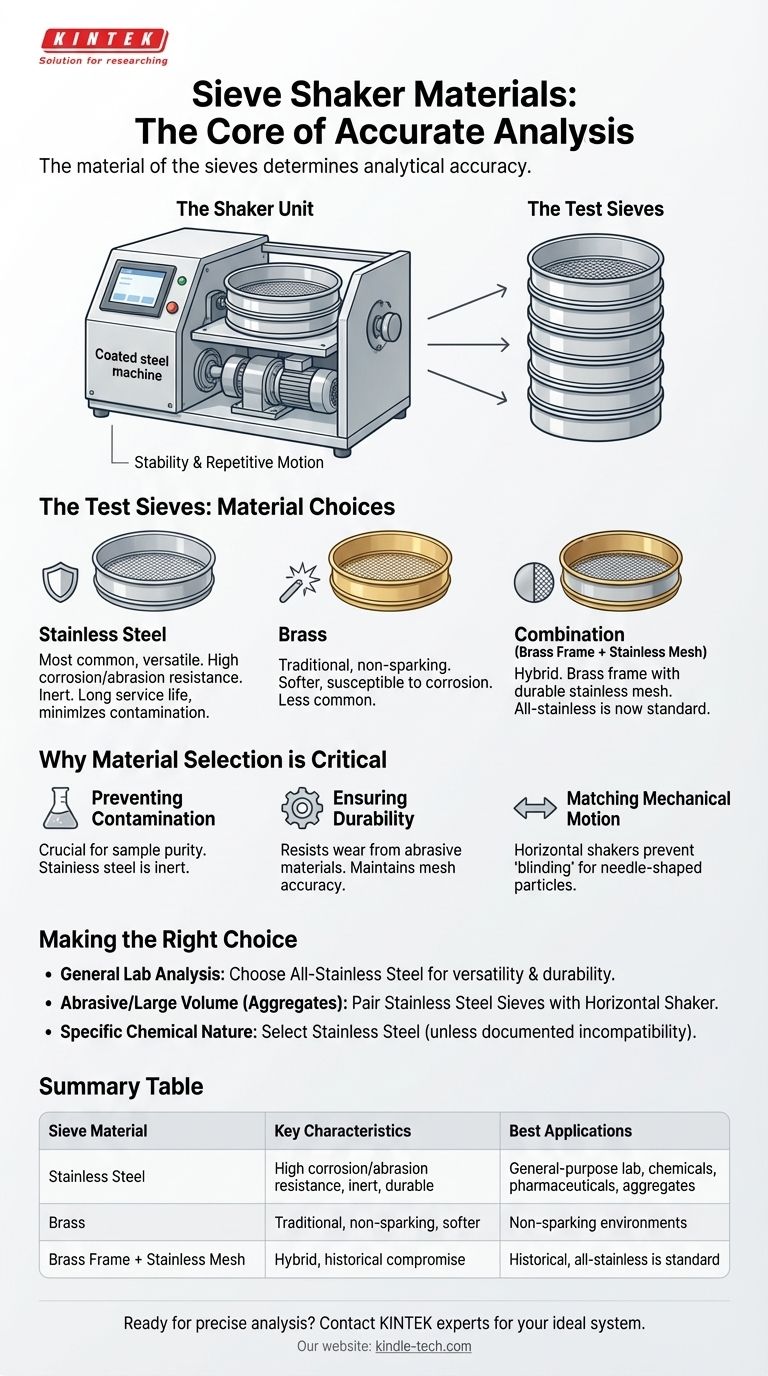 KINTEK
Solution for researching

Sieve Shaker Materials: The Core of Accurate Analysis

The material of the sieves determines analytical accuracy.

The Shaker Unit

Coated steel machine

Stability & Repetitive Motion

The Test Sieves

The Test Sieves: Material Choices

Stainless Steel
Most common, versatile. High corrosion/abrasion resistance. Inert. Long service life, minimizes contamination.

Brass
Traditional, non-sparking. Softer, susceptible to corrosion. Less common.

Combination
(Brass Frame + Stainless Mesh)
Hybrid. Brass frame with durable stainless mesh. All-stainless is now standard.

Why Material Selection is Critical

Preventing Contamination
Crucial for sample purity. Stainless steel is inert.

Ensuring Durability
Resists wear from abrasive materials. Maintains mesh accuracy.

Matching Mechanical Motion
Horizontal shakers prevent 'blinding' for needle-shaped particles.

Making the Right Choice

• General Lab Analysis: Choose All-Stainless Steel for versatility & durability.
• Abrasive/Large Volume (Aggregates): Pair Stainless Steel Sieves with Horizontal Shaker.
• Specific Chemical Nature: Select Stainless Steel (unless documented incompatibility).

Summary Table

| Sieve Material | Key Characteristics | Best Applications |
|---|---|---|
| Stainless Steel | High corrosion/abrasion resistance, inert, durable | General-purpose lab, chemicals, pharmaceuticals, aggregates |
| Brass | Traditional, non-sparking, softer | Non-sparking environments |
| Brass Frame + Stainless Mesh | Hybrid, historical compromise | Historical, all-stainless is standard |

Ready for precise analysis? Contact KINTEK experts for your ideal system.
Our website: kindle-tech.com