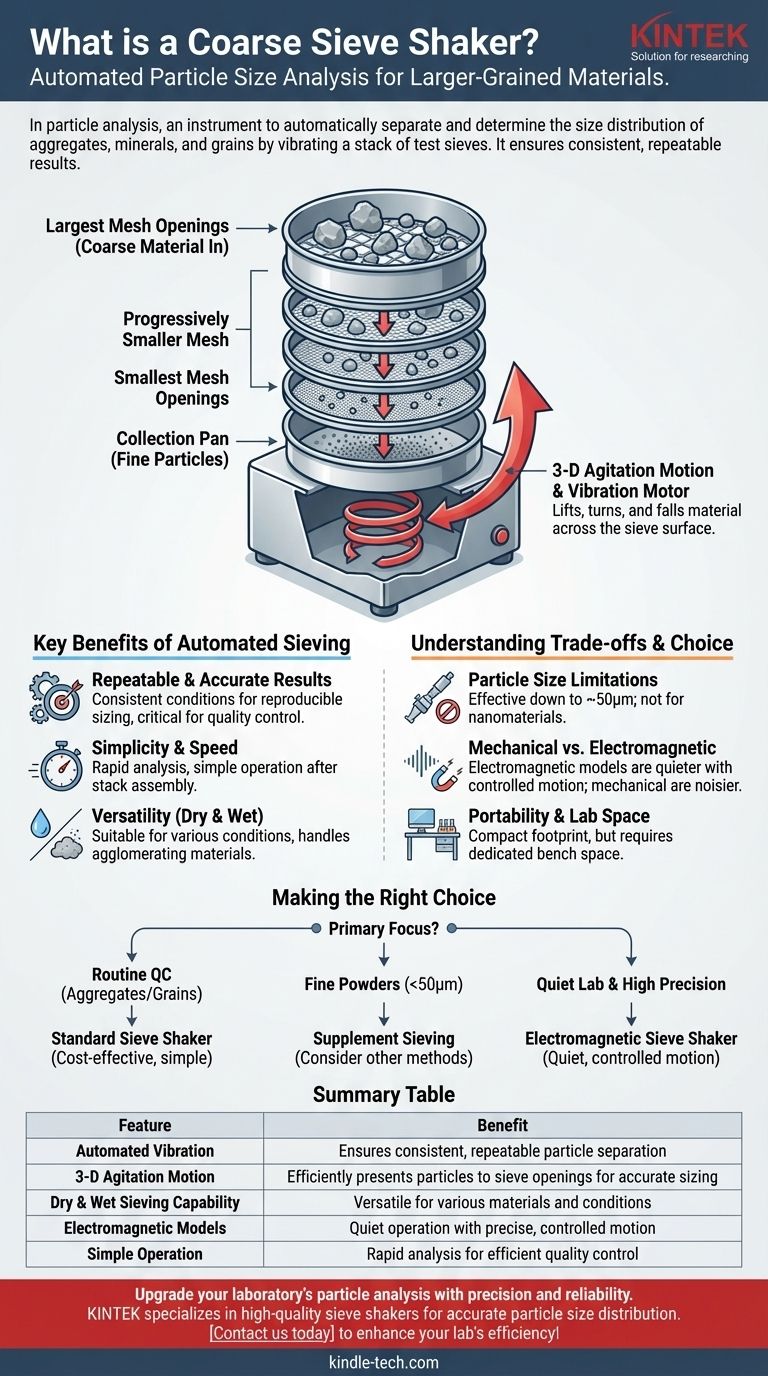 What is a Coarse Sieve Shaker?
Automated Particle Size Analysis for Larger-Grained Materials.

KINTEK
Solution for researching

In particle analysis, an instrument to automatically separate and determine the size distribution of aggregates, minerals, and grains by vibrating a stack of test sieves. It ensures consistent, repeatable results.

Largest Mesh Openings (Coarse Material In)

Progressively Smaller Mesh

Smallest Mesh Openings

Collection Pan (Fine Particles)

3-D Agitation Motion & Vibration Motor
Lifts, turns, and falls material across the sieve surface.

Key Benefits of Automated Sieving

Repeatable & Accurate Results
Consistent conditions for reproducible sizing, critical for quality control.

Simplicity & Speed
Rapid analysis, simple operation after stack assembly.

Versatility (Dry & Wet)
Suitable for various conditions, handles agglomerating materials.

Understanding Trade-offs & Choice

Particle Size Limitations
Effective down to ~50μm; not for nanomaterials.

Mechanical vs. Electromagnetic
Electromagnetic models are quieter with controlled motion; mechanical are noisier.

Portability & Lab Space
Compact footprint, but requires dedicated bench space.

Making the Right Choice

Primary Focus?

Routine QC (Aggregates/Grains)
Standard Sieve Shaker (Cost-effective, simple)

Fine Powders (<50μm)
Supplement Sieving (Consider other methods)

Quiet Lab & High Precision
Electromagnetic Sieve Shaker (Quiet, controlled motion)

Summary Table

| Feature | Benefit |
|---|---|
| Automated Vibration | Ensures consistent, repeatable particle separation |
| 3-D Agitation Motion | Efficiently presents particles to sieve openings for accurate sizing |
| Dry & Wet Sieving Capability | Versatile for various materials and conditions |
| Electromagnetic Models | Quiet operation with precise, controlled motion |
| Simple Operation | Rapid analysis for efficient quality control |

Upgrade your laboratory's particle analysis with precision and reliability.
KINTEK specializes in high-quality sieve shakers for accurate particle size distribution.
[Contact us today] to enhance your lab's efficiency!

kindle-tech.com