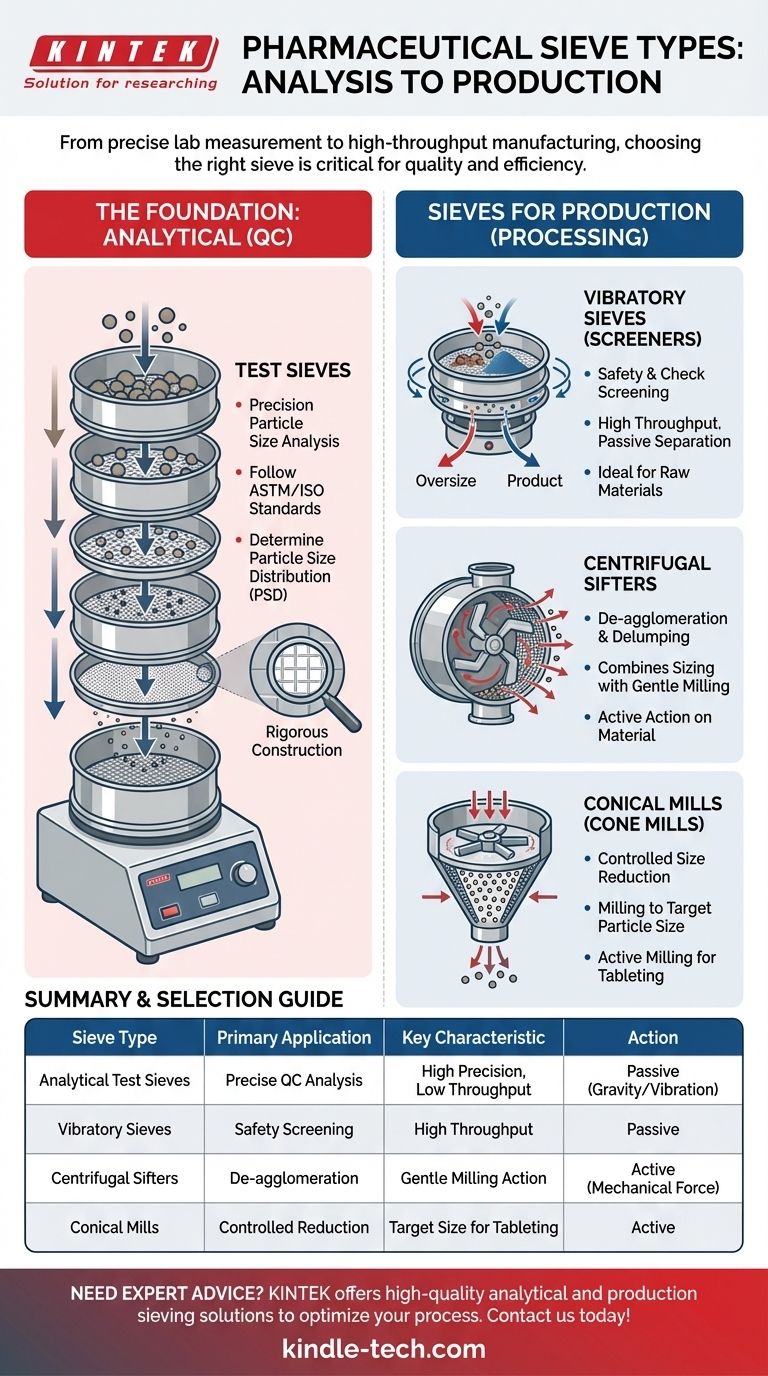 KINTEK
Solution for researching

PHARMACEUTICAL SIEVE TYPES: ANALYSIS TO PRODUCTION

From precise lab measurement to high-throughput manufacturing, choosing the right sieve is critical for quality and efficiency.

THE FOUNDATION: ANALYTICAL (QC)

TEST SIEVES
• Precision Particle Size Analysis
• Follow ASTM/ISO Standards
• Determine Particle Size Distribution (PSD)

Rigorous Construction

KINTEK

SIEVES FOR PRODUCTION (PROCESSING)

VIBRATORY SIEVES (SCREENERS)
• Safety & Check Screening
• High Throughput, Passive Separation
• Ideal for Raw Materials

Oversize
Product

CENTRIFUGAL SIFTERS
• De-agglomeration & Delumping
• Combines Sizing with Gentle Milling
• Active Action on Material

CONICAL MILLS (CONE MILLS)
• Controlled Size Reduction
• Milling to Target Particle Size
• Active Milling for Tableting

SUMMARY & SELECTION GUIDE

| Sieve Type | Primary Application | Key Characteristic | Action |
|---|---|---|---|
| Analytical Test Sieves | Precise QC Analysis | High Precision, Low Throughput | Passive (Gravity/Vibration) |
| Vibratory Sieves | Safety Screening | High Throughput | Passive |
| Centrifugal Sifters | De-agglomeration | Gentle Milling Action | Active (Mechanical Force) |
| Conical Mills | Controlled Reduction | Target Size for Tableting | Active |

NEED EXPERT ADVICE? KINTEK offers high-quality analytical and production sieving solutions to optimize your process. Contact us today!

kindle-tech.com