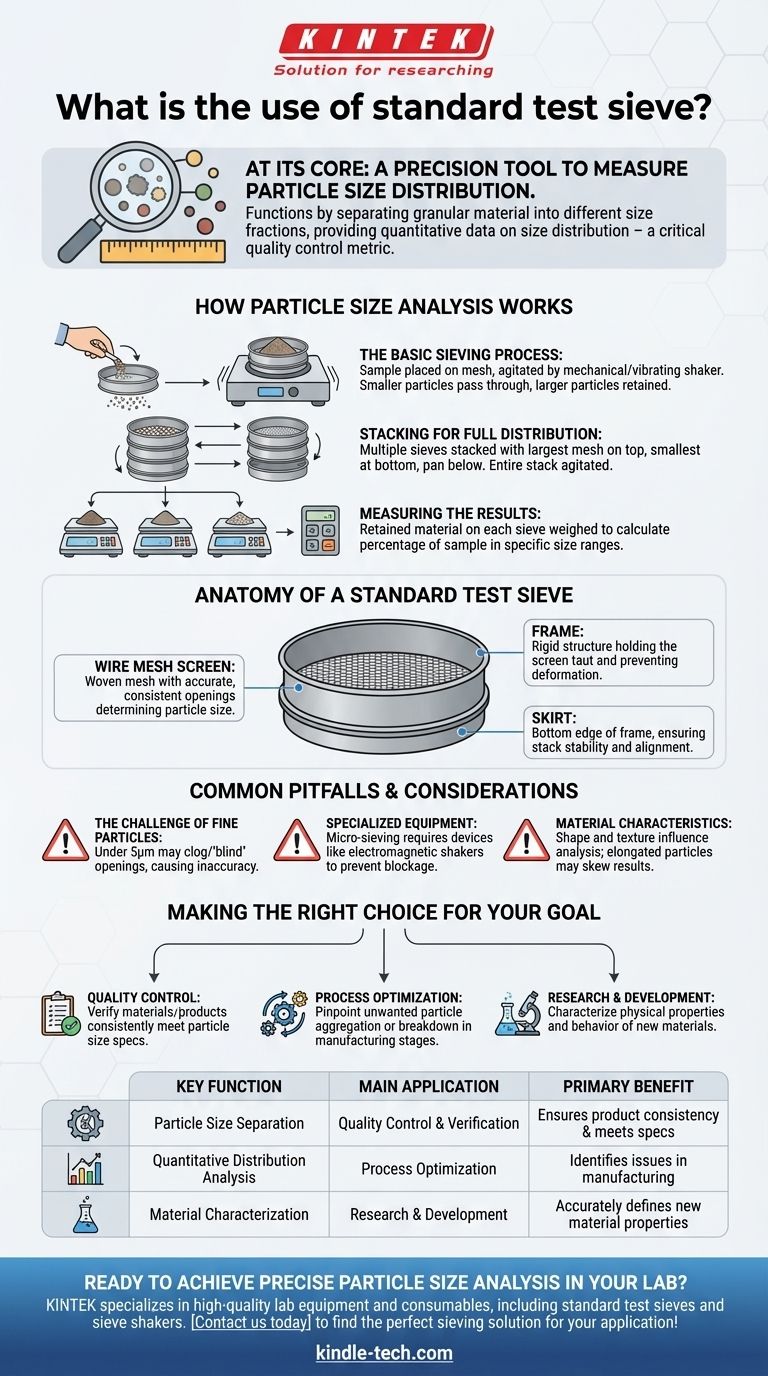 KINTEK
Solution for researching

What is the use of standard test sieve?

AT ITS CORE: A PRECISION TOOL TO MEASURE PARTICLE SIZE DISTRIBUTION.
Functions by separating granular material into different size fractions, providing quantitative data on size distribution – a critical quality control metric.

HOW PARTICLE SIZE ANALYSIS WORKS

THE BASIC SIEVING PROCESS:
Sample placed on mesh, agitated by mechanical/vibrating shaker. Smaller particles pass through, larger particles retained.

STACKING FOR FULL DISTRIBUTION:
Multiple sieves stacked with largest mesh on top, smallest at bottom, pan below. Entire stack agitated.

MEASURING THE RESULTS:
Retained material on each sieve weighed to calculate percentage of sample in specific size ranges.

ANATOMY OF A STANDARD TEST SIEVE

WIRE MESH SCREEN:
Woven mesh with accurate, consistent openings determining particle size.

FRAME:
Rigid structure holding the screen taut and preventing deformation.

SKIRT:
Bottom edge of frame, ensuring stack stability and alignment.

COMMON PITFALLS & CONSIDERATIONS

THE CHALLENGE OF FINE PARTICLES:
Under 5μm may clog/'blind' openings, causing inaccuracy.

SPECIALIZED EQUIPMENT:
Micro-sieving requires devices like electromagnetic shakers to prevent blockage.

MATERIAL CHARACTERISTICS:
Shape and texture influence analysis; elongated particles may skew results.

MAKING THE RIGHT CHOICE FOR YOUR GOAL

QUALITY CONTROL:
Verify materials/products consistently meet particle size specs.

PROCESS OPTIMIZATION:
Pinpoint unwanted particle aggregation or breakdown in manufacturing stages.

RESEARCH & DEVELOPMENT:
Characterize physical properties and behavior of new materials.

| KEY FUNCTION | MAIN APPLICATION | PRIMARY BENEFIT |
|---|---|---|
| Particle Size Separation | Quality Control & Verification | Ensures product consistency & meets specs |
| Quantitative Distribution Analysis | Process Optimization | Identifies issues in manufacturing |
| Material Characterization | Research & Development | Accurately defines new material properties |

READY TO ACHIEVE PRECISE PARTICLE SIZE ANALYSIS IN YOUR LAB?
KINTEK specializes in high-quality lab equipment and consumables, including standard test sieves and sieve shakers. [Contact us today] to find the perfect sieving solution for your application!

kindle-tech.com