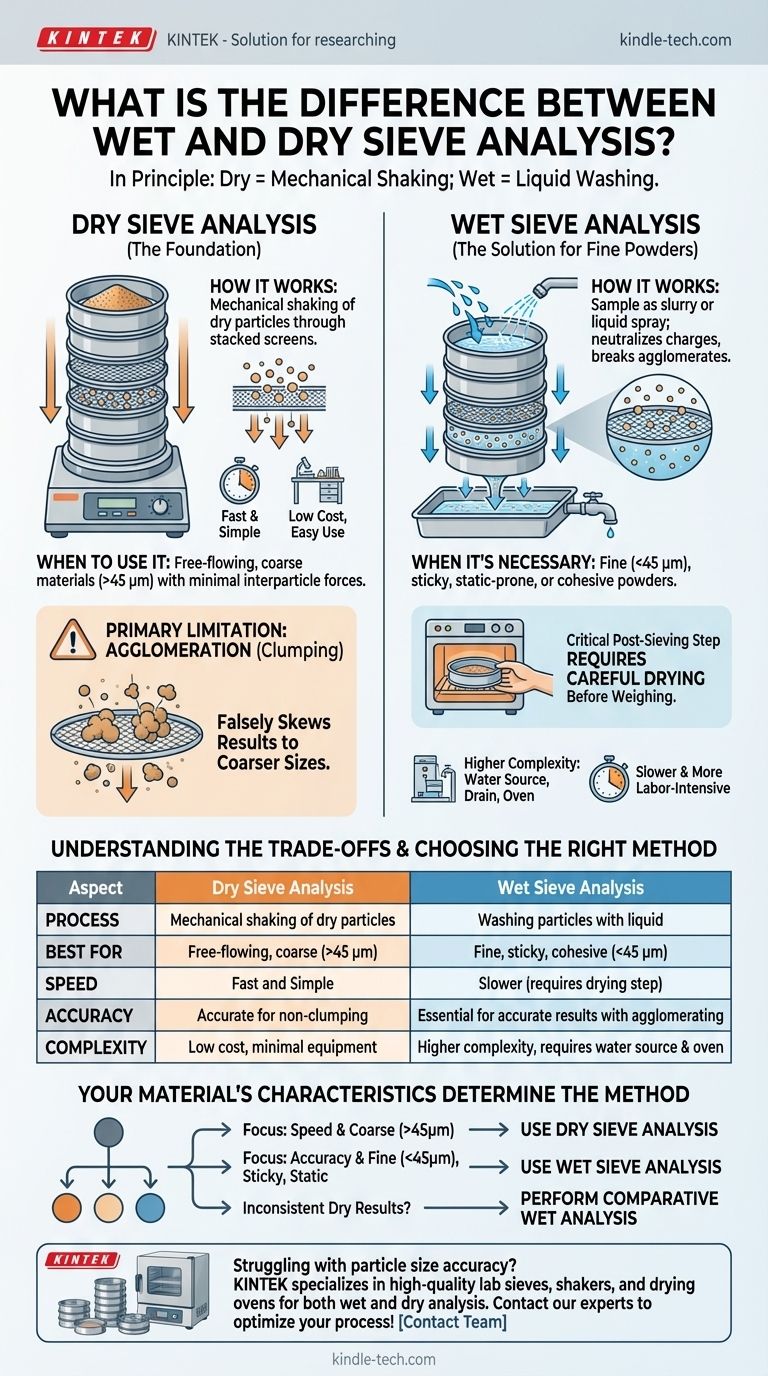 KINTEK KINTEK - Solution for researching kindle-tech.com

WHAT IS THE DIFFERENCE BETWEEN WET AND DRY SIEVE ANALYSIS?

In Principle: Dry = Mechanical Shaking; Wet = Liquid Washing.

DRY SIEVE ANALYSIS
(The Foundation)

HOW IT WORKS: Mechanical shaking of dry particles through stacked screens.

Fast & Simple

Low Cost, Easy Use

WHEN TO USE IT: Free-flowing, coarse materials (>45 µm) with minimal interparticle forces.

PRIMARY LIMITATION: AGGLOMERATION (Clumping)

Falsely Skews Results to Coarser Sizes.

WET SIEVE ANALYSIS
(The Solution for Fine Powders)

HOW IT WORKS: Sample as slurry or liquid spray; neutralizes charges, breaks agglomerates.

WHEN IT'S NECESSARY: Fine (<45 µm), sticky, static-prone, or cohesive powders.

Critical Post-Sieving Step REQUIRES CAREFUL DRYING Before Weighing.

Higher Complexity: Water Source, Drain, Oven

Slower & More Labor-Intensive

UNDERSTANDING THE TRADE-OFFS & CHOOSING THE RIGHT METHOD

| Aspect | Dry Sieve Analysis | Wet Sieve Analysis |
|---|---|---|
| PROCESS | Mechanical shaking of dry particles | Washing particles with liquid |
| BEST FOR | Free-flowing, coarse (>45 µm) | Fine, sticky, cohesive (<45 µm) |
| SPEED | Fast and Simple | Slower (requires drying step) |
| ACCURACY | Accurate for non-clumping | Essential for accurate results with agglomerating |
| COMPLEXITY | Low cost, minimal equipment | Higher complexity, requires water source & oven |

YOUR MATERIAL'S CHARACTERISTICS DETERMINE THE METHOD

Focus: Speed & Coarse (>45µm) → USE DRY SIEVE ANALYSIS

Focus: Accuracy & Fine (<45µm), Sticky, Static → USE WET SIEVE ANALYSIS

Inconsistent Dry Results? → PERFORM COMPARATIVE WET ANALYSIS

KINTEK

Struggling with particle size accuracy? KINTEK specializes in high-quality lab sieves, shakers, and drying ovens for both wet and dry analysis. Contact our experts to optimize your process! [Contact Team]

kindle-tech.com