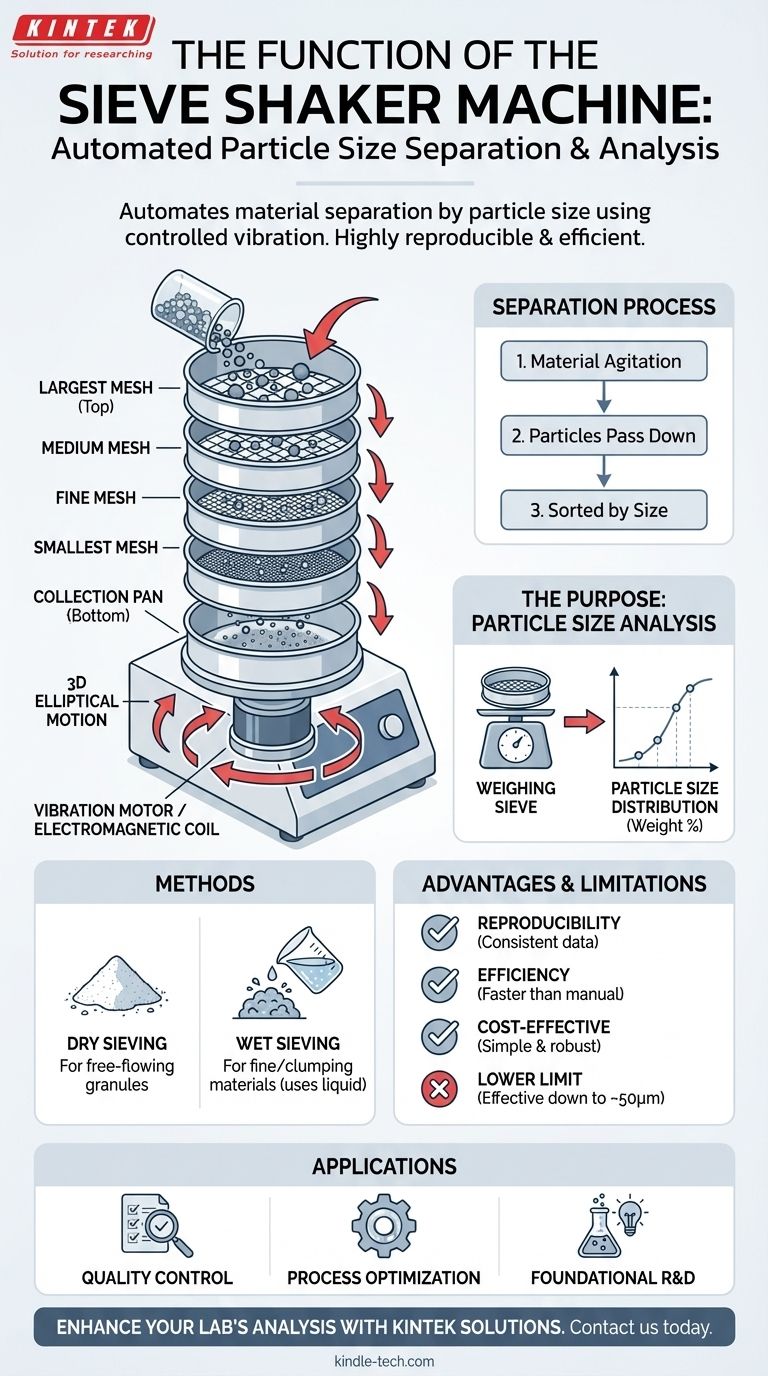 KINTEK
Solution for researching

THE FUNCTION OF THE
SIEVE SHAKER MACHINE:
Automated Particle Size Separation & Analysis

Automates material separation by particle size using controlled vibration. Highly reproducible & efficient.

LARGEST MESH (Top)
MEDIUM MESH
FINE MESH
SMALLEST MESH
COLLECTION PAN (Bottom)
3D ELLIPTICAL MOTION
VIBRATION MOTOR / ELECTROMAGNETIC COIL

SEPARATION PROCESS
1. Material Agitation
2. Particles Pass Down
3. Sorted by Size

THE PURPOSE: PARTICLE SIZE ANALYSIS
WEIGHING SIEVE
PARTICLE SIZE DISTRIBUTION (Weight %)

METHODS
DRY SIEVING
For free-flowing granules
WET SIEVING
For fine/clumping materials (uses liquid)

ADVANTAGES & LIMITATIONS
REPRODUCIBILITY (Consistent data)
EFFICIENCY (Faster than manual)
COST-EFFECTIVE (Simple & robust)
LOWER LIMIT (Effective down to ~50µm)

APPLICATIONS
QUALITY CONTROL
PROCESS OPTIMIZATION
FOUNDATIONAL R&D

ENHANCE YOUR LAB'S ANALYSIS WITH KINTEK SOLUTIONS. Contact us today.

kindle-tech.com