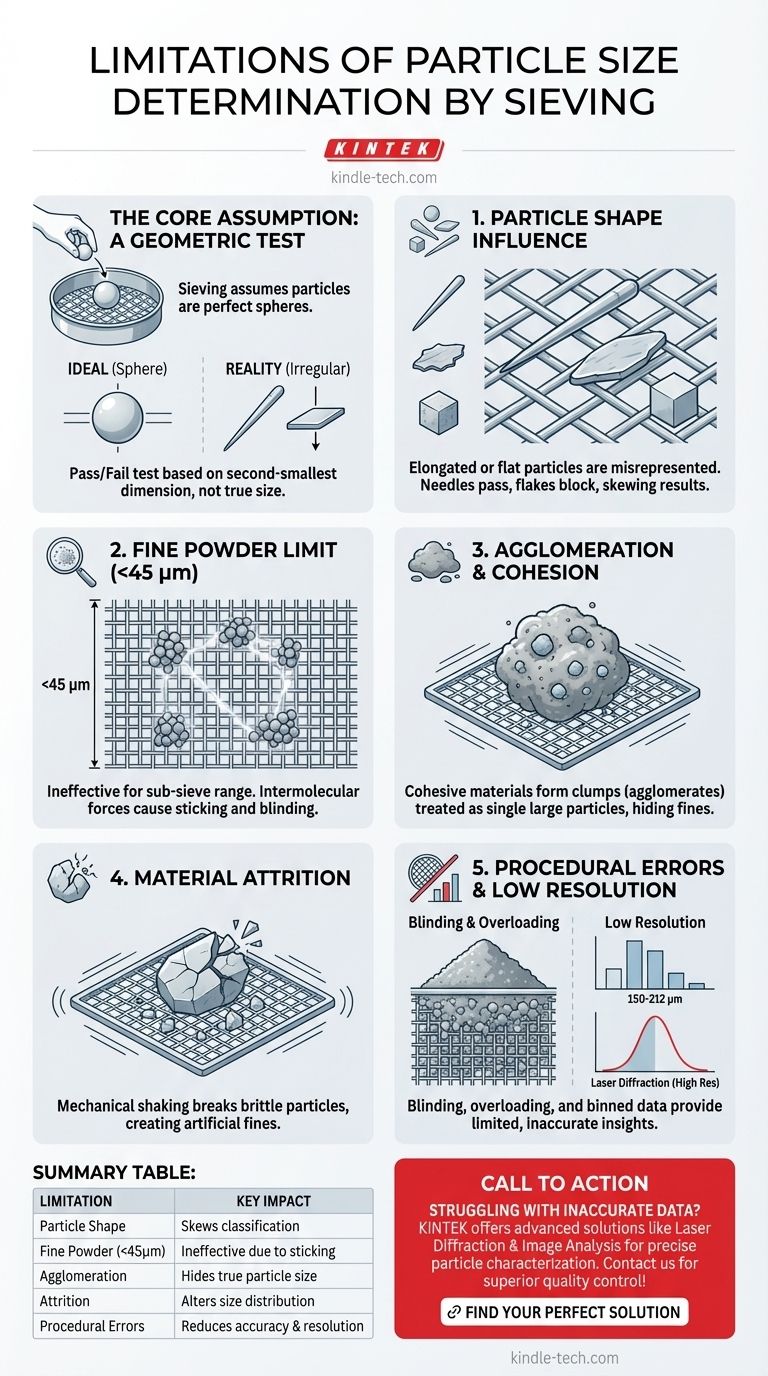 LIMITATIONS OF PARTICLE SIZE DETERMINATION BY SIEVING

KINTEK

kindle-tech.com

THE CORE ASSUMPTION: A GEOMETRIC TEST

Sieving assumes particles are perfect spheres.

IDEAL (Sphere)

REALITY (Irregular)

Pass/Fail test based on second-smallest dimension, not true size.

1. PARTICLE SHAPE INFLUENCE

Elongated or flat particles are misrepresented. Needles pass, flakes block, skewing results.

2. FINE POWDER LIMIT (<45 µm)

<45 µm

Ineffective for sub-sieve range. Intermolecular forces cause sticking and blinding.

3. AGGLOMERATION & COHESION

Cohesive materials form clumps (agglomerates) treated as single large particles, hiding fines.

4. MATERIAL ATTRITION

Mechanical shaking breaks brittle particles, creating artificial fines.

5. PROCEDURAL ERRORS & LOW RESOLUTION

Blinding & Overloading

Low Resolution

150-212 µm

Laser Diffraction (High Res)

Blinding, overloading, and binned data provide limited, inaccurate insights.

SUMMARY TABLE:

| LIMITATION | KEY IMPACT |
|---|---|
| Particle Shape | Skews classification |
| Fine Powder (<45µm) | Ineffective due to sticking |
| Agglomeration | Hides true particle size |
| Attrition | Alters size distribution |
| Procedural Errors | Reduces accuracy & resolution |

CALL TO ACTION

STRUGGLING WITH INACCURATE DATA?

KINTEK offers advanced solutions like Laser Diffraction & Image Analysis for precise particle characterization. Contact us for superior quality control!

FIND YOUR PERFECT SOLUTION

kindle-tech.com