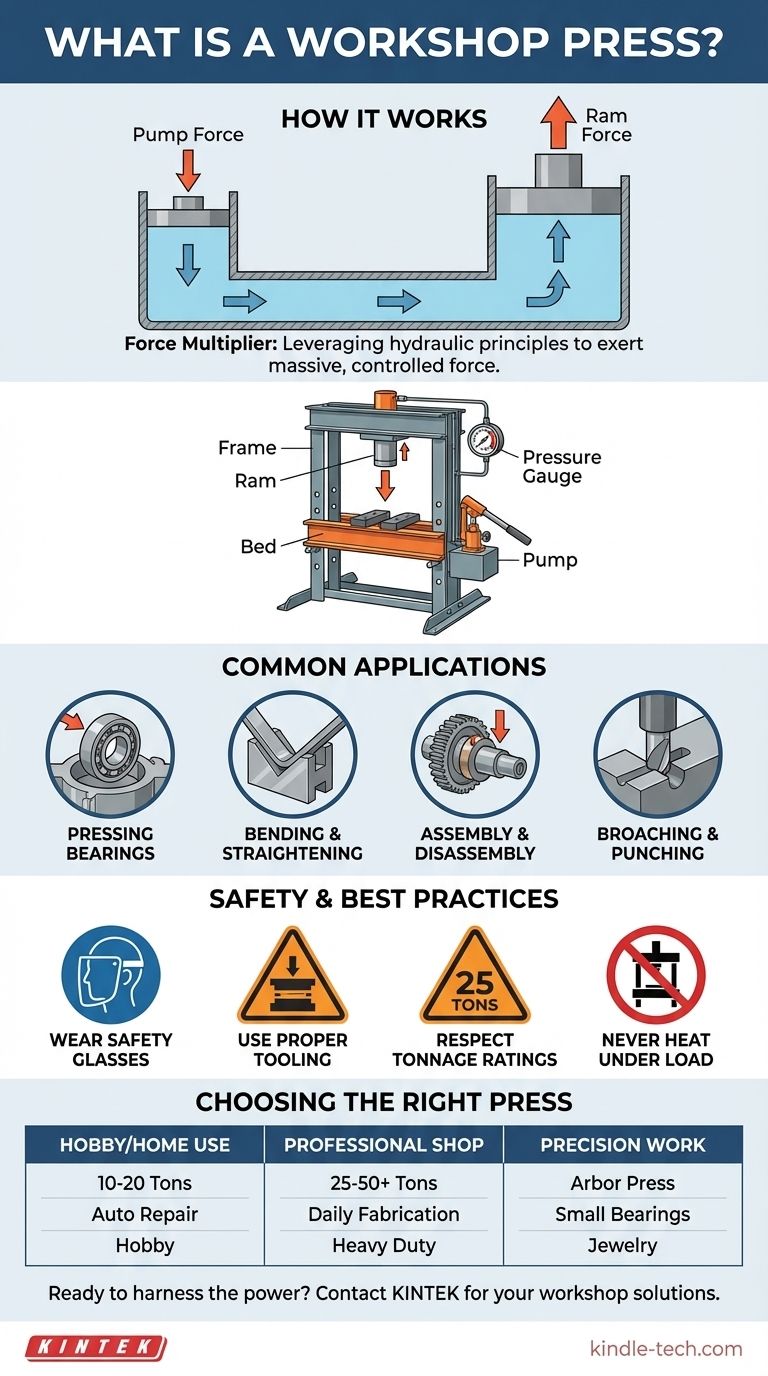 WHAT IS A WORKSHOP PRESS?

HOW IT WORKS

Pump Force

Ram Force

Force Multiplier: Leveraging hydraulic principles to exert massive, controlled force.

Frame

Ram

Bed

Pressure Gauge

Pump

COMMON APPLICATIONS

PRESSING BEARINGS

BENDING & STRAIGHTENING

ASSEMBLY & DISASSEMBLY

BROACHING & PUNCHING

SAFETY & BEST PRACTICES

WEAR SAFETY GLASSES

USE PROPER TOOLING

25 TONS

RESPECT TONNAGE RATINGS

NEVER HEAT UNDER LOAD

CHOOSING THE RIGHT PRESS

| HOBBY/HOME USE | PROFESSIONAL SHOP | PRECISION WORK |
|---|---|---|
| 10-20 Tons | 25-50+ Tons | Arbor Press |
| Auto Repair | Daily Fabrication | Small Bearings |
| Hobby | Heavy Duty | Jewelry |

Ready to harness the power? Contact KINTEK for your workshop solutions.

KINTEK

kindle-tech.com