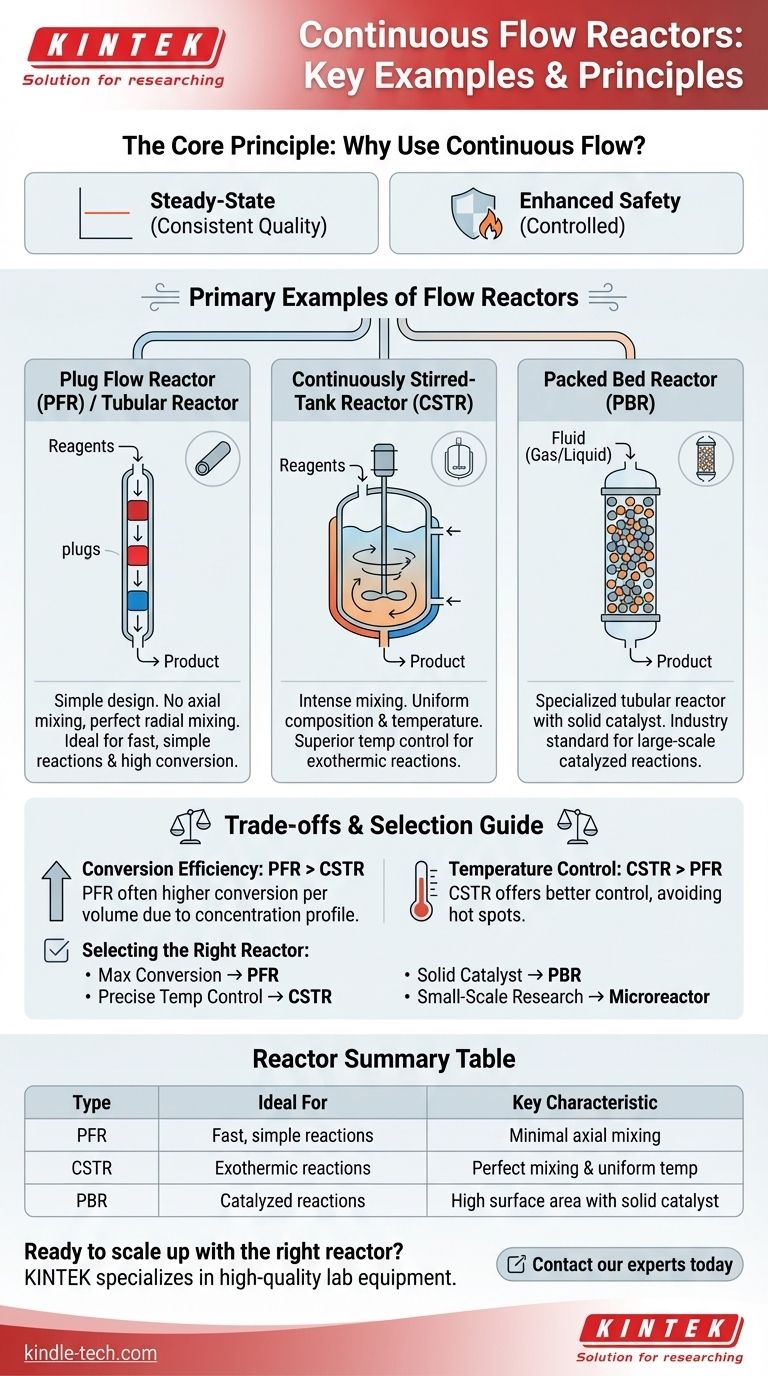 KINTEK
Solution for researching

Continuous Flow Reactors: Key Examples & Principles

The Core Principle: Why Use Continuous Flow?

Steady-State (Consistent Quality)

Enhanced Safety (Controlled)

Primary Examples of Flow Reactors

Plug Flow Reactor (PFR) / Tubular Reactor

Reagents

plugs

Product

Simple design. No axial mixing, perfect radial mixing. Ideal for fast, simple reactions & high conversion.

Continuously Stirred-Tank Reactor (CSTR)

Reagents

Product

Intense mixing. Uniform composition & temperature. Superior temp control for exothermic reactions.

Packed Bed Reactor (PBR)

Fluid (Gas/Liquid)

Product

Specialized tubular reactor with solid catalyst. Industry standard for large-scale catalyzed reactions.

Trade-offs & Selection Guide

Conversion Efficiency: PFR > CSTR
PFR often higher conversion per volume due to concentration profile.

Temperature Control: CSTR > PFR
CSTR offers better control, avoiding hot spots.

Selecting the Right Reactor:
• Max Conversion → PFR
• Precise Temp Control → CSTR
• Solid Catalyst → PBR
• Small-Scale Research → Microreactor

Reactor Summary Table

| Type | Ideal For | Key Characteristic |
|---|---|---|
| PFR | Fast, simple reactions | Minimal axial mixing |
| CSTR | Exothermic reactions | Perfect mixing & uniform temp |
| PBR | Catalyzed reactions | High surface area with solid catalyst |

Ready to scale up with the right reactor?
KINTEK specializes in high-quality lab equipment.

Contact our experts today

kindle-tech.com

KINTEK
Solution for researching