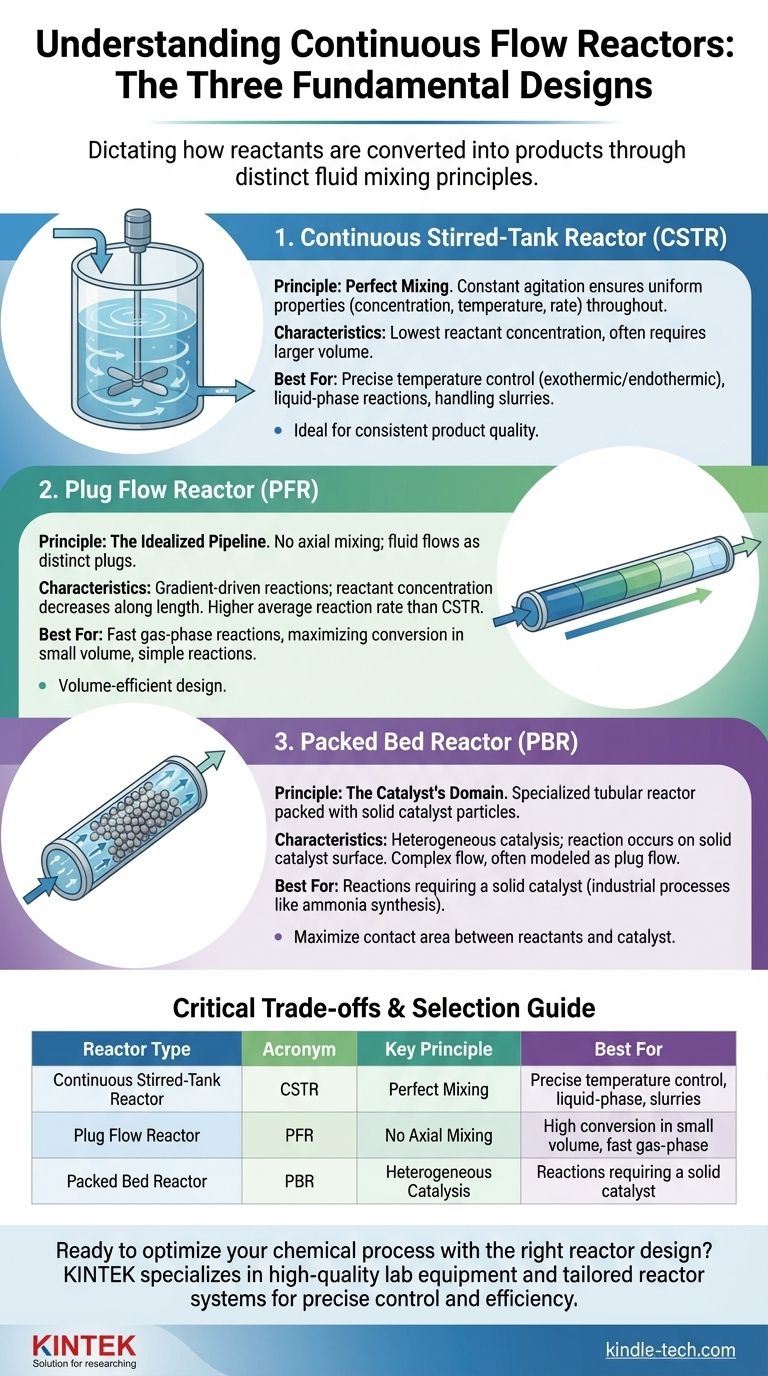 Understanding Continuous Flow Reactors: The Three Fundamental Designs

Dictating how reactants are converted into products through distinct fluid mixing principles.

1. Continuous Stirred-Tank Reactor (CSTR)

Principle: Perfect Mixing. Constant agitation ensures uniform properties (concentration, temperature, rate) throughout.

Characteristics: Lowest reactant concentration, often requires larger volume.

Best For: Precise temperature control (exothermic/endothermic), liquid-phase reactions, handling slurries.

• Ideal for consistent product quality.

2. Plug Flow Reactor (PFR)

Principle: The Idealized Pipeline. No axial mixing; fluid flows as distinct plugs.

Characteristics: Gradient-driven reactions; reactant concentration decreases along length. Higher average reaction rate than CSTR.

Best For: Fast gas-phase reactions, maximizing conversion in small volume, simple reactions.

• Volume-efficient design.

3. Packed Bed Reactor (PBR)

Principle: The Catalyst's Domain. Specialized tubular reactor packed with solid catalyst particles.

Characteristics: Heterogeneous catalysis; reaction occurs on solid catalyst surface. Complex flow, often modeled as plug flow.

Best For: Reactions requiring a solid catalyst (industrial processes like ammonia synthesis).

• Maximize contact area between reactants and catalyst.

Critical Trade-offs & Selection Guide

| Reactor Type | Acronym | Key Principle | Best For |
|---|---|---|---|
| Continuous Stirred-Tank Reactor | CSTR | Perfect Mixing | Precise temperature control, liquid-phase, slurries |
| Plug Flow Reactor | PFR | No Axial Mixing | High conversion in small volume, fast gas-phase |
| Packed Bed Reactor | PBR | Heterogeneous Catalysis | Reactions requiring a solid catalyst |

Ready to optimize your chemical process with the right reactor design? KINTEK specializes in high-quality lab equipment and tailored reactor systems for precise control and efficiency.

KINTEK
Solution for researching

kindle-tech.com