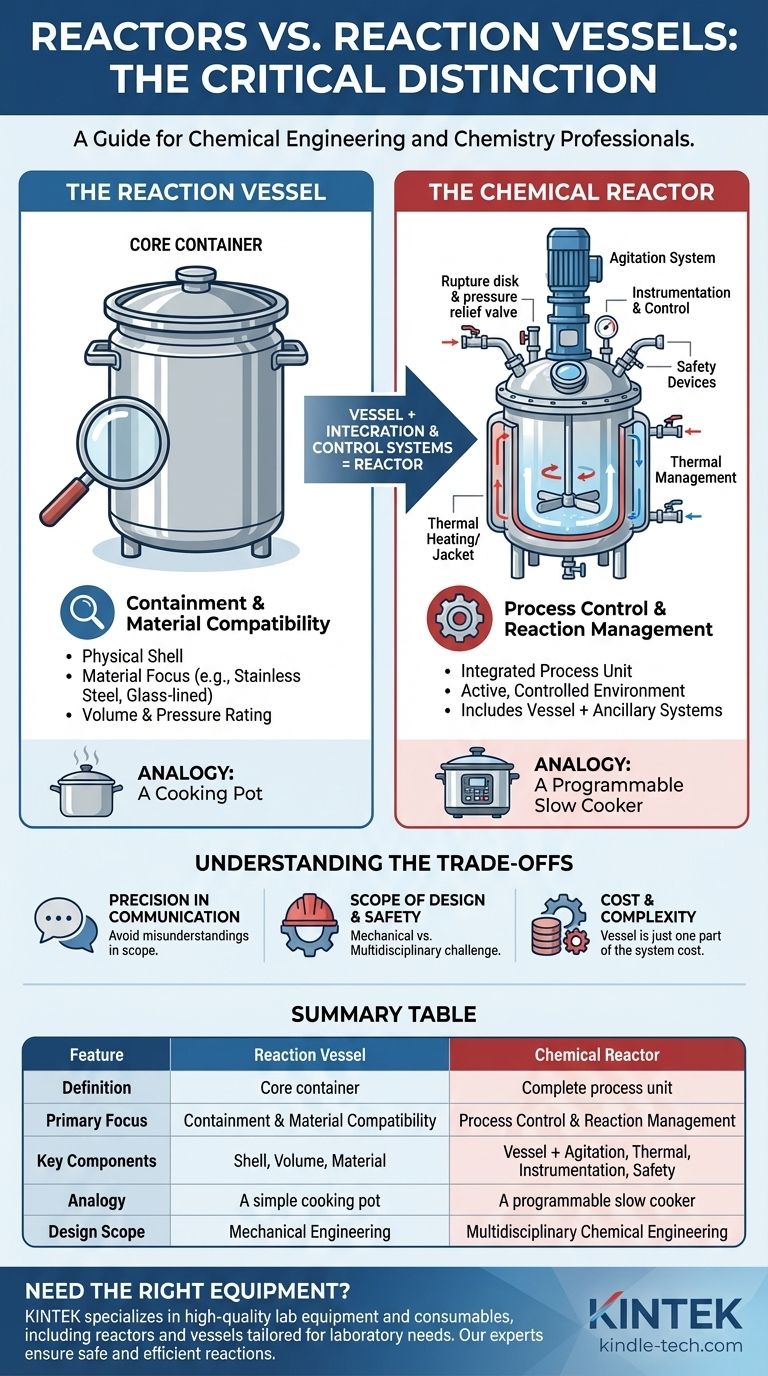 REACTORS VS. REACTION VESSELS: THE CRITICAL DISTINCTION

A Guide for Chemical Engineering and Chemistry Professionals.

THE REACTION VESSEL

CORE CONTAINER

Containment & Material Compatibility

• Physical Shell
• Material Focus (e.g., Stainless Steel, Glass-lined)
• Volume & Pressure Rating

ANALOGY:
A Cooking Pot

VESSEL + INTEGRATION & CONTROL SYSTEMS = REACTOR

THE CHEMICAL REACTOR

Agitation System

Rupture disk & pressure relief valve

Instrumentation & Control

Safety Devices

Thermal Management

Thermal Heating/ Jacket

Process Control & Reaction Management

• Integrated Process Unit
• Active, Controlled Environment
• Includes Vessel + Ancillary Systems

ANALOGY:
A Programmable Slow Cooker

UNDERSTANDING THE TRADE-OFFS

PRECISION IN COMMUNICATION
Avoid misunderstandings in scope.

SCOPE OF DESIGN & SAFETY
Mechanical vs. Multidisciplinary challenge.

COST & COMPLEXITY
Vessel is just one part of the system cost.

SUMMARY TABLE

| Feature | Reaction Vessel | Chemical Reactor |
|---|---|---|
| Definition | Core container | Complete process unit |
| Primary Focus | Containment & Material Compatibility | Process Control & Reaction Management |
| Key Components | Shell, Volume, Material | Vessel + Agitation, Thermal, Instrumentation, Safety |
| Analogy | A simple cooking pot | A programmable slow cooker |
| Design Scope | Mechanical Engineering | Multidisciplinary Chemical Engineering |

NEED THE RIGHT EQUIPMENT?
KINTEK specializes in high-quality lab equipment and consumables, including reactors and vessels tailored for laboratory needs. Our experts ensure safe and efficient reactions.

KINTEK
kindle-tech.com