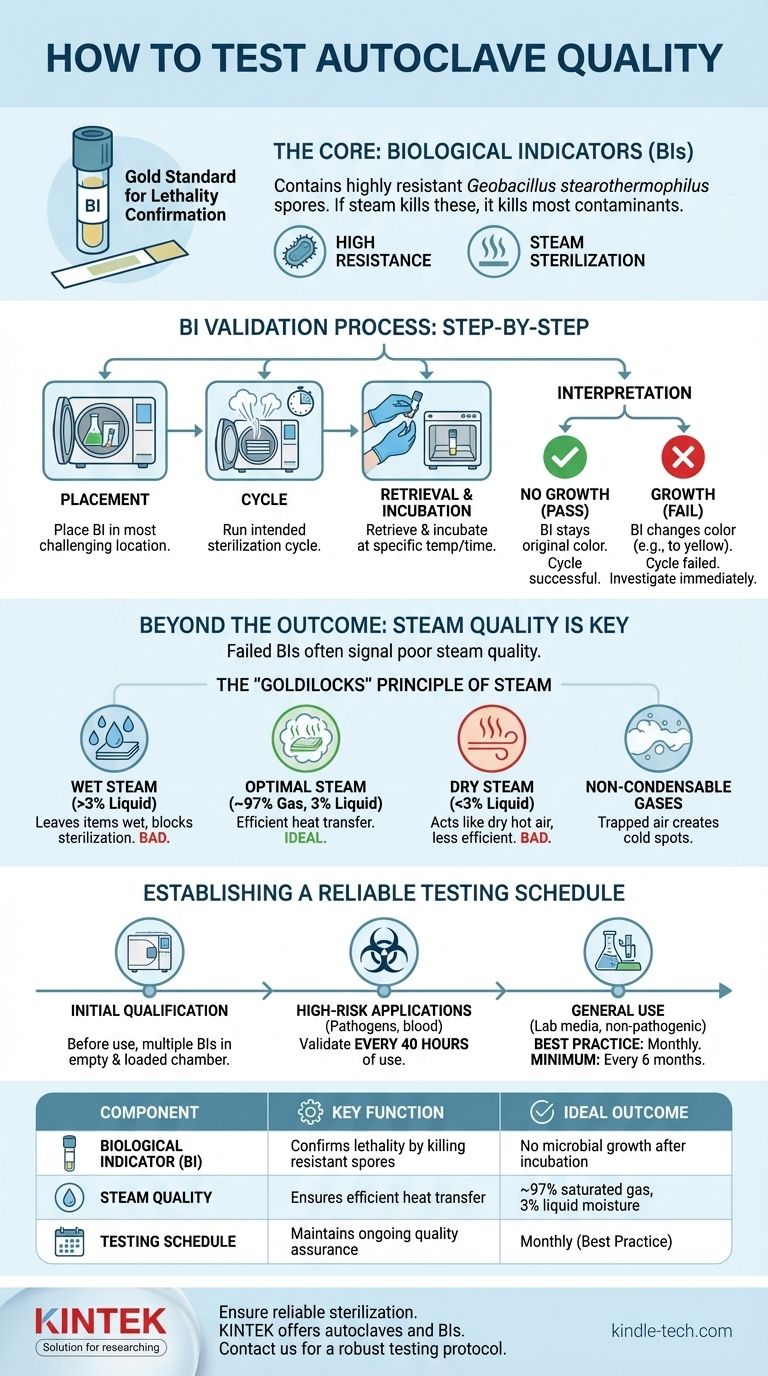 HOW TO TEST AUTOCLAVE QUALITY

BI

Gold Standard for Lethality Confirmation

THE CORE: BIOLOGICAL INDICATORS (BIs)

Contains highly resistant Geobacillus stearothermophilus spores. If steam kills these, it kills most contaminants.

HIGH RESISTANCE

STEAM STERILIZATION

BI VALIDATION PROCESS: STEP-BY-STEP

PLACEMENT
Place BI in most challenging location.

CYCLE
Run intended sterilization cycle.

RETRIEVAL & INCUBATION
Retrieve & incubate at specific temp/time.

INTERPRETATION

NO GROWTH (PASS)
BI stays original color. Cycle successful.

GROWTH (FAIL)
BI changes color (e.g., to yellow). Cycle failed. Investigate immediately.

BEYOND THE OUTCOME: STEAM QUALITY IS KEY

Failed BIs often signal poor steam quality.

THE "GOLDILOCKS" PRINCIPLE OF STEAM

WET STEAM (>3% Liquid)
Leaves items wet, blocks sterilization. BAD.

OPTIMAL STEAM (~97% Gas, 3% Liquid)
Efficient heat transfer. IDEAL.

DRY STEAM (<3% Liquid)
Acts like dry hot air, less efficient. BAD.

NON-CONDENSABLE GASES
Trapped air creates cold spots.

ESTABLISHING A RELIABLE TESTING SCHEDULE

INITIAL QUALIFICATION
Before use, multiple BIs in empty & loaded chamber.

HIGH-RISK APPLICATIONS
(Pathogens, blood)
Validate EVERY 40 HOURS of use.

GENERAL USE
(Lab media, non-pathogenic)
BEST PRACTICE: Monthly.
MINIMUM: Every 6 months.

| COMPONENT | KEY FUNCTION | IDEAL OUTCOME |
|---|---|---|
| BIOLOGICAL INDICATOR (BI) | Confirms lethality by killing resistant spores | No microbial growth after incubation |
| STEAM QUALITY | Ensures efficient heat transfer | ~97% saturated gas, 3% liquid moisture |
| TESTING SCHEDULE | Maintains ongoing quality assurance | Monthly (Best Practice) |

KINTEK
Solution for researching

Ensure reliable sterilization.
KINTEK offers autoclaves and BIs.
Contact us for a robust testing protocol.

kindle-tech.com