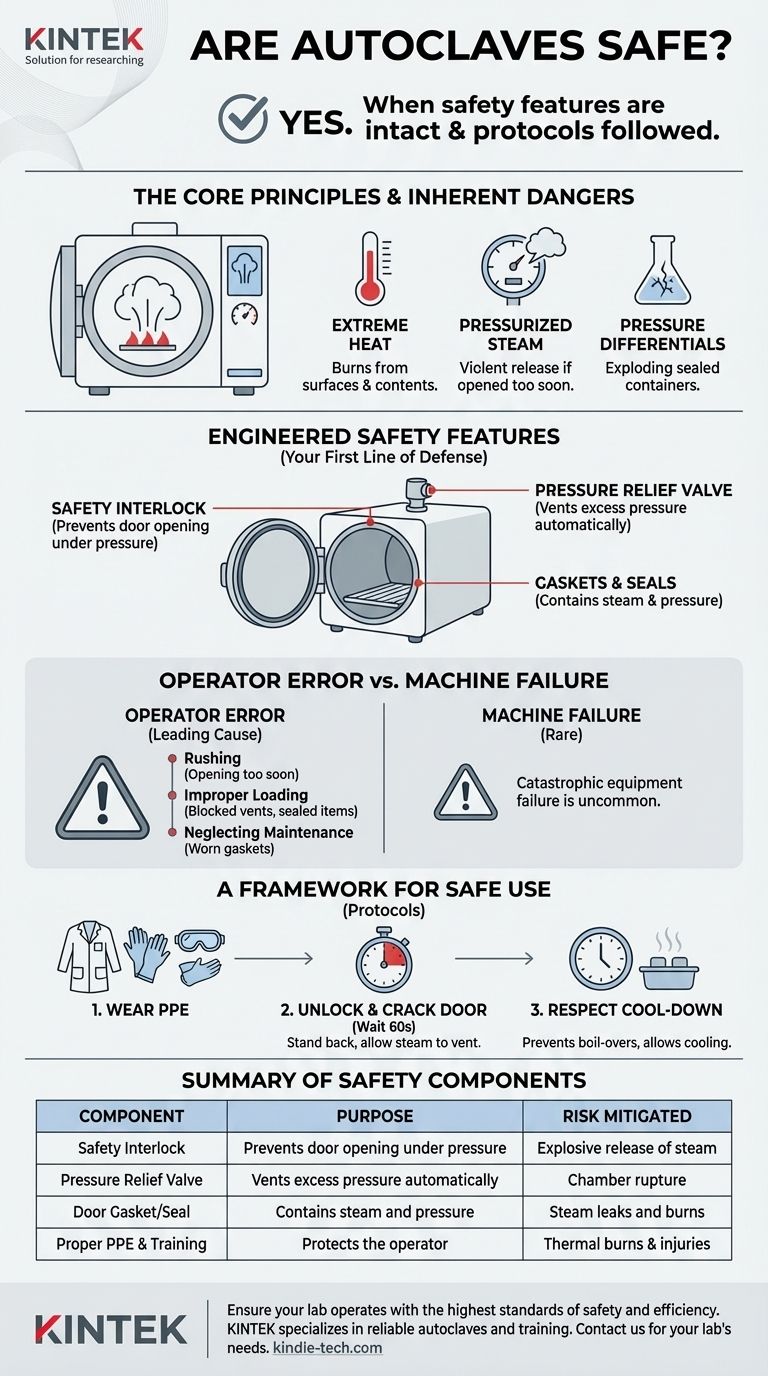 KINTEK
Solution for researching

ARE AUTOCLAVES SAFE?

YES. When safety features are intact & protocols followed.

THE CORE PRINCIPLES & INHERENT DANGERS

EXTREME HEAT
Burns from surfaces & contents.

PRESSURIZED STEAM
Violent release if opened too soon.

PRESSURE DIFFERENTIALS
Exploding sealed containers.

ENGINEERED SAFETY FEATURES
(Your First Line of Defense)

SAFETY INTERLOCK
(Prevents door opening under pressure)

PRESSURE RELIEF VALVE
(Vents excess pressure automatically)

GASKETS & SEALS
(Contains steam & pressure)

OPERATOR ERROR vs. MACHINE FAILURE

OPERATOR ERROR
(Leading Cause)
Rushing
(Opening too soon)
Improper Loading
(Blocked vents, sealed items)
Neglecting Maintenance
(Worn gaskets)

MACHINE FAILURE
(Rare)
Catastrophic equipment failure is uncommon.

A FRAMEWORK FOR SAFE USE
(Protocols)

1. WEAR PPE

2. UNLOCK & CRACK DOOR
(Wait 60s)
Stand back, allow steam to vent.

3. RESPECT COOL-DOWN
Prevents boil-overs, allows cooling.

SUMMARY OF SAFETY COMPONENTS

| COMPONENT | PURPOSE | RISK MITIGATED |
|---|---|---|
| Safety Interlock | Prevents door opening under pressure | Explosive release of steam |
| Pressure Relief Valve | Vents excess pressure automatically | Chamber rupture |
| Door Gasket/Seal | Contains steam and pressure | Steam leaks and burns |
| Proper PPE & Training | Protects the operator | Thermal burns & injuries |

KINTEK

Ensure your lab operates with the highest standards of safety and efficiency. KINTEK specializes in reliable autoclaves and training. Contact us for your lab's needs. kindle-tech.com