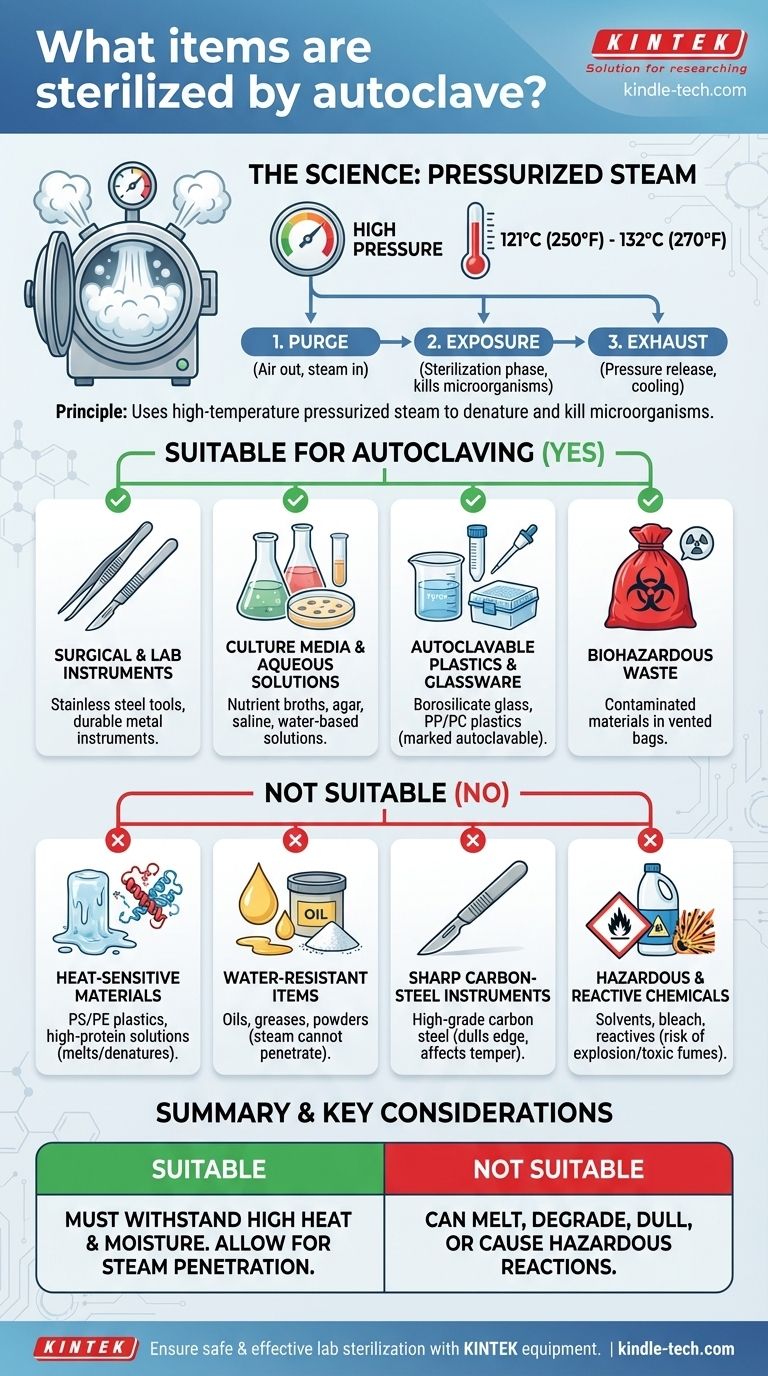 What items are sterilized by autoclave?

KINTEK
Solution for researching
kindle-tech.com

THE SCIENCE: PRESSURIZED STEAM

HIGH PRESSURE

121°C (250°F) - 132°C (270°F)

1. PURGE
(Air out, steam in)

2. EXPOSURE
(Sterilization phase, kills microorganisms)

3. EXHAUST
(Pressure release, cooling)

Principle: Uses high-temperature pressurized steam to denature and kill microorganisms.

SUITABLE FOR AUTOCLAVING (YES)

SURGICAL & LAB INSTRUMENTS
Stainless steel tools, durable metal instruments.

CULTURE MEDIA & AQUEOUS SOLUTIONS
Nutrient broths, agar, saline, water-based solutions.

AUTOCLAVABLE PLASTICS & GLASSWARE
Borosilicate glass, PP/PC plastics (marked autoclavable).

BIOHAZARDOUS WASTE
Contaminated materials in vented bags.

NOT SUITABLE (NO)

OIL

HEAT-SENSITIVE MATERIALS
PS/PE plastics, high-protein solutions (melts/denatures).

WATER-RESISTANT ITEMS
Oils, greases, powders (steam cannot penetrate).

SHARP CARBON-STEEL INSTRUMENTS
High-grade carbon steel (dulls edge, affects temper).

HAZARDOUS & REACTIVE CHEMICALS
Solvents, bleach, reactives (risk of explosion/toxic fumes).

SUMMARY & KEY CONSIDERATIONS

| SUITABLE | NOT SUITABLE |
|---|---|
| MUST WITHSTAND HIGH HEAT & MOISTURE. ALLOW FOR STEAM PENETRATION. | CAN MELT, DEGRADE, DULL, OR CAUSE HAZARDOUS REACTIONS. |

KINTEK Ensure safe & effective lab sterilization with KINTEK equipment. | kindle-tech.com