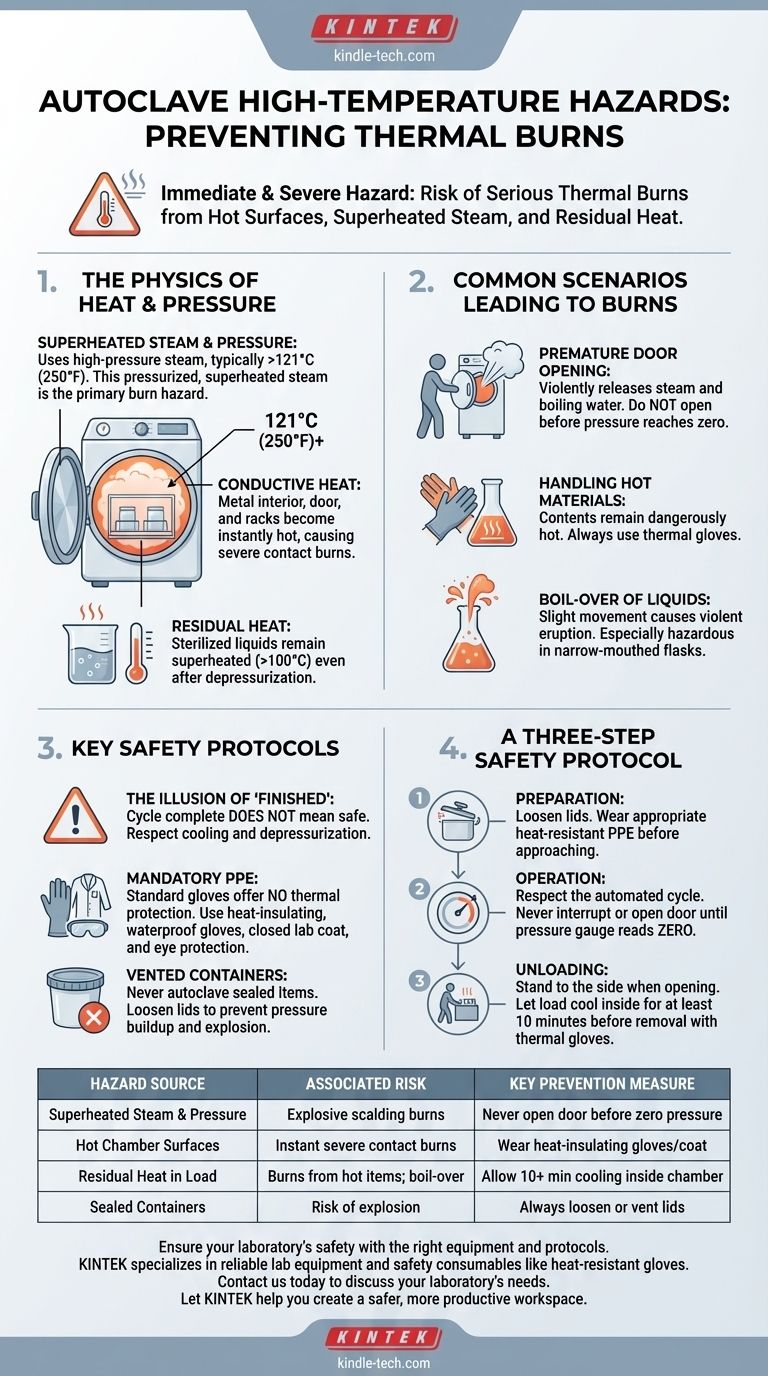 KINTEK
kindle-tech.com

AUTOCLAVE HIGH-TEMPERATURE HAZARDS: PREVENTING THERMAL BURNS

Immediate & Severe Hazard: Risk of Serious Thermal Burns from Hot Surfaces, Superheated Steam, and Residual Heat.

1. THE PHYSICS OF HEAT & PRESSURE

SUPERHEATED STEAM & PRESSURE: Uses high-pressure steam, typically >121°C (250°F). This pressurized, superheated steam is the primary burn hazard.

121°C (250°F)+

CONDUCTIVE HEAT: Metal interior, door, and racks become instantly hot, causing severe contact burns.

RESIDUAL HEAT: Sterilized liquids remain superheated (>100°C) even after depressurization.

2. COMMON SCENARIOS LEADING TO BURNS

PREMATURE DOOR OPENING: Violently releases steam and boiling water. Do NOT open before pressure reaches zero.

HANDLING HOT MATERIALS: Contents remain dangerously hot. Always use thermal gloves.

BOIL-OVER OF LIQUIDS: Slight movement causes violent eruption. Especially hazardous in narrow-mouthed flasks.

3. KEY SAFETY PROTOCOLS

THE ILLUSION OF 'FINISHED': Cycle complete DOES NOT mean safe. Respect cooling and depressurization.

MANDATORY PPE: Standard gloves offer NO thermal protection. Use heat-insulating, waterproof gloves, closed lab coat, and eye protection.

VENTED CONTAINERS: Never autoclave sealed Items. Loosen lids to prevent pressure buildup and explosion.

4. A THREE-STEP SAFETY PROTOCOL

1 PREPARATION: Loosen lids. Wear appropriate heat-resistant PPE before approaching.

2 OPERATION: Respect the automated cycle. Never interrupt or open door until pressure gauge reads ZERO.

3 UNLOADING: Stand to the side when opening. Let load cool inside for at least 10 minutes before removal with thermal gloves.

| HAZARD SOURCE | ASSOCIATED RISK | KEY PREVENTION MEASURE |
|---|---|---|
| Superheated Steam & Pressure | Explosive scalding burns | Never open door before zero pressure |
| Hot Chamber Surfaces | Instant severe contact burns | Wear heat-insulating gloves/coat |
| Residual Heat in Load | Burns from hot items; boil-over | Allow 10+ min cooling inside chamber |
| Sealed Containers | Risk of explosion | Always loosen or vent lids |

Ensure your laboratory's safety with the right equipment and protocols.
KINTEK specializes in reliable lab equipment and safety consumables like heat-resistant gloves.
Contact us today to discuss your laboratory's needs.
Let KINTEK help you create a safer, more productive workspace.

KINTEK
kindle-tech.com