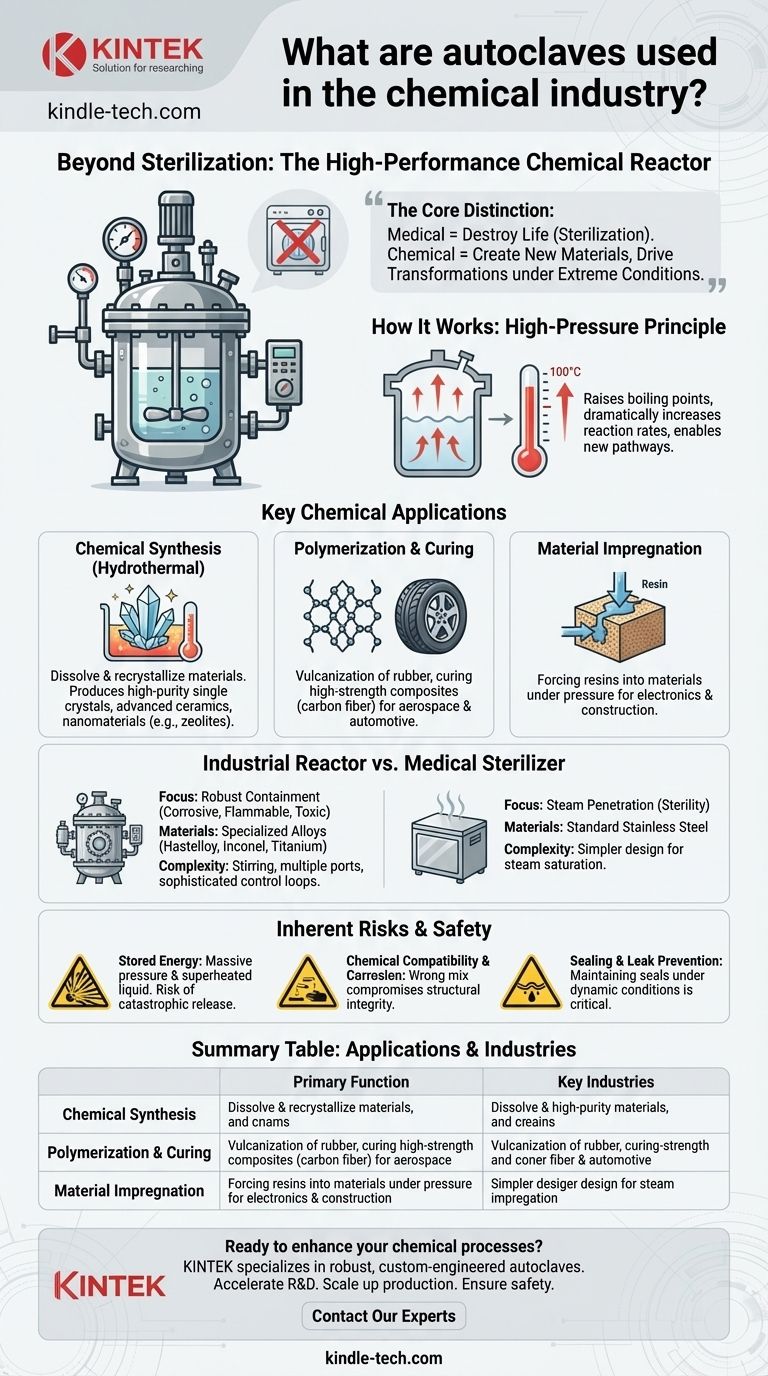 KINTEK
Solution for researching

kindle-tech.com

What are autoclaves used in the chemical industry?

Beyond Sterilization: The High-Performance Chemical Reactor

The Core Distinction:
Medical = Destroy Life (Sterilization).
Chemical = Create New Materials, Drive Transformations under Extreme Conditions.

How It Works: High-Pressure Principle

100°C

Raises boiling points, dramatically increases reaction rates, enables new pathways.

Key Chemical Applications

Chemical Synthesis (Hydrothermal)

Dissolve & recrystallize materials. Produces high-purity single crystals, advanced ceramics, nanomaterials (e.g., zeolites).

Polymerization & Curing

Vulcanization of rubber, curing high-strength composites (carbon fiber) for aerospace & automotive.

Material Impregnation

Resin

Forcing resins into materials under pressure for electronics & construction.

Industrial Reactor vs. Medical Sterilizer

Focus: Robust Containment (Corrosive, Flammable, Toxic)
Materials: Specialized Alloys (Hastelloy, Inconel, Titanium)
Complexity: Stirring, multiple ports, sophisticated control loops.

Focus: Steam Penetration (Sterility)
Materials: Standard Stainless Steel
Complexity: Simpler design for steam saturation.

Inherent Risks & Safety

Stored Energy: Massive pressure & superheated liquid. Risk of catastrophic release.

Chemical Compatibility & Carreslen: Wrong mix compromises structural integrity.

Sealing & Leak Prevention: Maintaining seals under dynamic conditions is critical.

Summary Table: Applications & Industries

| | Primary Function | Key Industries |
|---|---|---|
| Chemical Synthesis | Dissolve & recrystallize materials, and cnams | Dissolve & high-purity materials, and creains |
| Polymerization & Curing | Vulcanization of rubber, curing high-strength composites (carbon fiber) for aerospace | Vulcanization of rubber, curing-strength and coner fiber & automotive |
| Material Impregnation | Forcing resins into materials under pressure for electronics & construction | Simpler desiger design for steam impregation |

Ready to enhance your chemical processes?
KINTEK specializes in robust, custom-engineered autoclaves.
Accelerate R&D. Scale up production. Ensure safety.

KINTEK

Contact Our Experts

kindle-tech.com