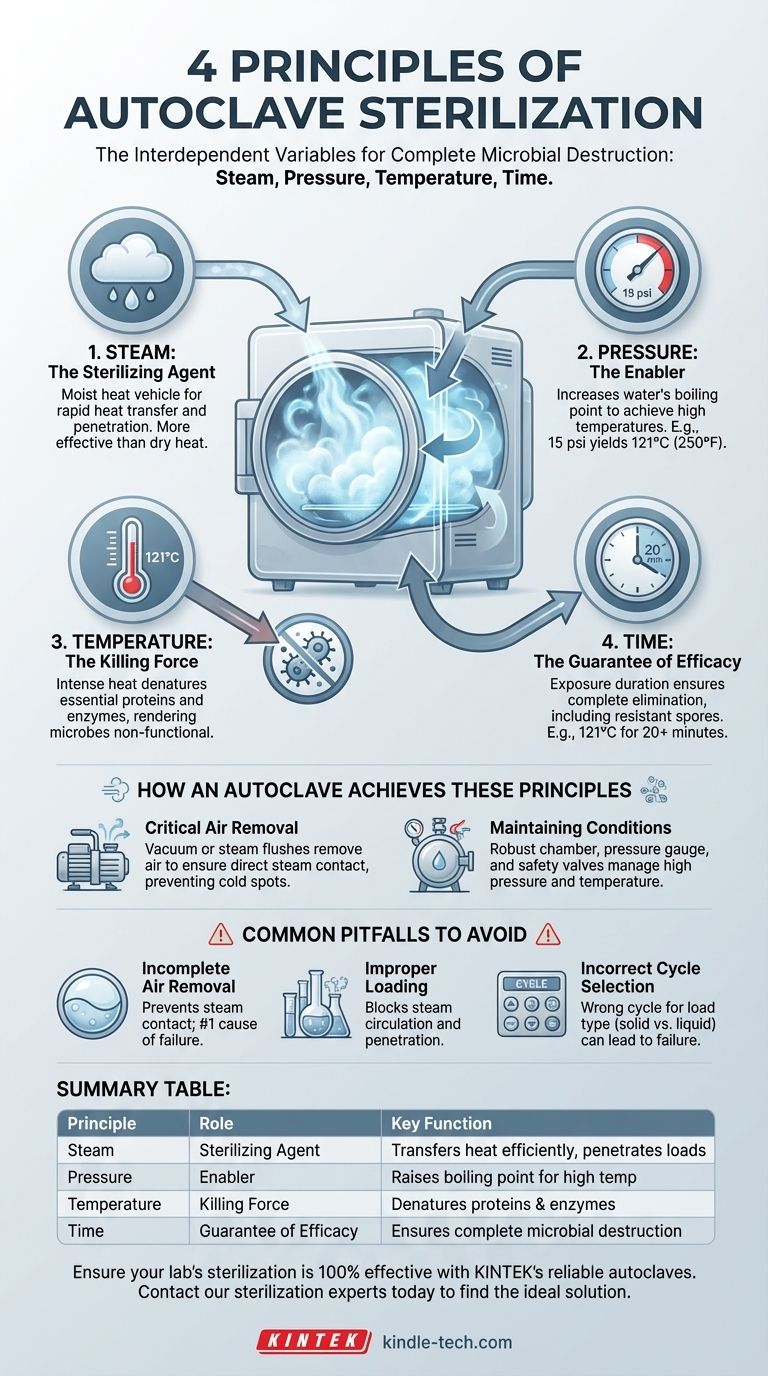 4 PRINCIPLES OF AUTOCLAVE STERILIZATION

The Interdependent Variables for Complete Microbial Destruction: Steam, Pressure, Temperature, Time.

19 psi

1. STEAM: The Sterilizing Agent

Moist heat vehicle for rapid heat transfer and penetration. More effective than dry heat.

2. PRESSURE: The Enabler

Increases water's boiling point to achieve high temperatures. E.g., 15 psi yields 121°C (250°F).

121°C

20 min

3. TEMPERATURE: The Killing Force

Intense heat denatures essential proteins and enzymes, rendering microbes non-functional.

4. TIME: The Guarantee of Efficacy

Exposure duration ensures complete elimination, including resistant spores. E.g., 121°C for 20+ minutes.

HOW AN AUTOCLAVE ACHIEVES THESE PRINCIPLES

Critical Air Removal

Vacuum or steam flushes remove air to ensure direct steam contact, preventing cold spots.

Maintaining Conditions

Robust chamber, pressure gauge, and safety valves manage high pressure and temperature.

COMMON PITFALLS TO AVOID

Incomplete Air Removal

Prevents steam contact; #1 cause of failure.

Improper Loading

Blocks steam circulation and penetration.

CYCLE

Incorrect Cycle Selection

Wrong cycle for load type (solid vs. liquid) can lead to failure.

SUMMARY TABLE:

| Principle | Role | Key Function |
|---|---|---|
| Steam | Sterilizing Agent | Transfers heat efficiently, penetrates loads |
| Pressure | Enabler | Raises boiling point for high temp |
| Temperature | Killing Force | Denatures proteins & enzymes |
| Time | Guarantee of Efficacy | Ensures complete microbial destruction |

Ensure your lab's sterilization is 100% effective with KINTEK's reliable autoclaves. Contact our sterilization experts today to find the ideal solution.

KINTEK kindle-tech.com