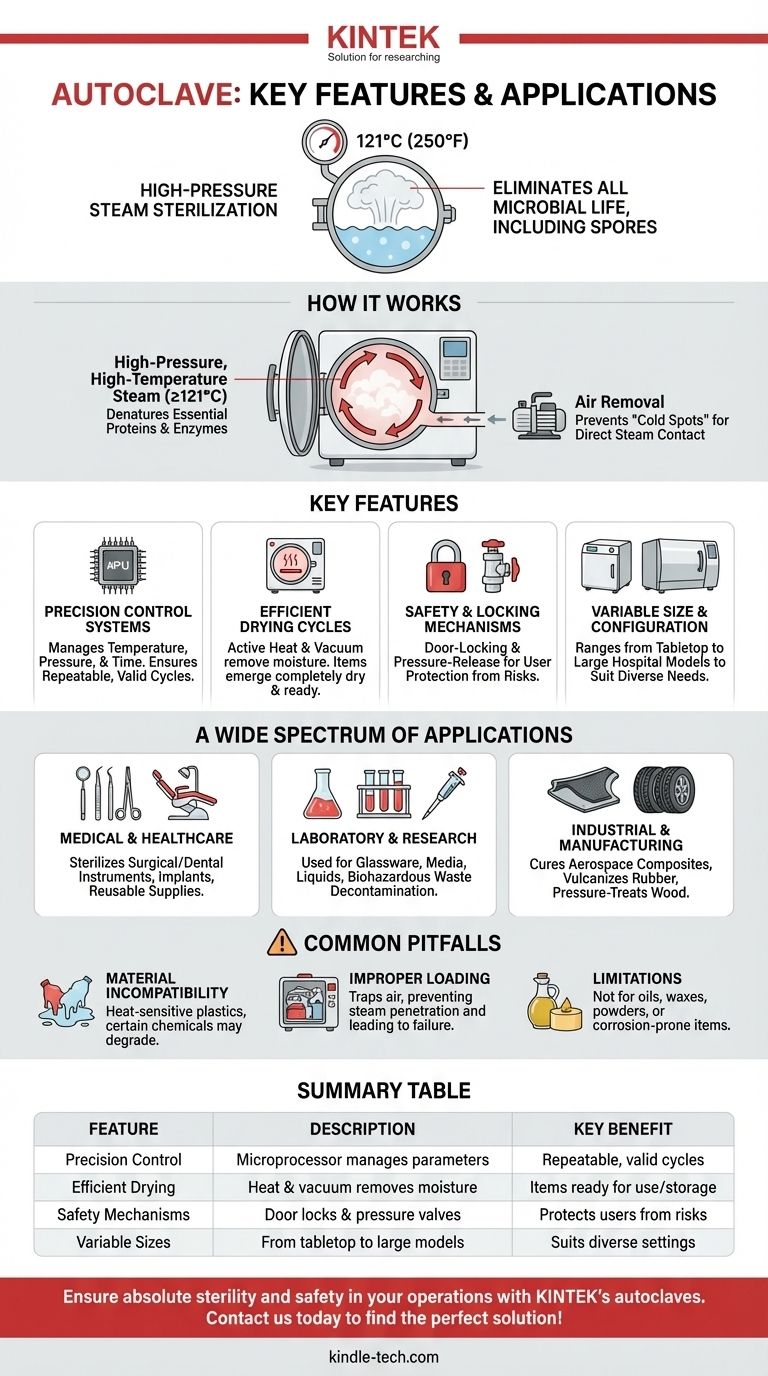 KINTEK
Solution for researching

AUTOCLAVE: KEY FEATURES & APPLICATIONS

121°C (250°F)

HIGH-PRESSURE STEAM STERILIZATION

ELIMINATES ALL MICROBIAL LIFE, INCLUDING SPORES

HOW IT WORKS

High-Pressure, High-Temperature Steam (≥121°C)
Denatures Essential Proteins & Enzymes

Air Removal
Prevents "Cold Spots" for Direct Steam Contact

KEY FEATURES

APU

PRECISION CONTROL SYSTEMS
Manages Temperature, Pressure, & Time. Ensures Repeatable, Valid Cycles.

EFFICIENT DRYING CYCLES
Active Heat & Vacuum remove moisture. Items emerge completely dry & ready.

SAFETY & LOCKING MECHANISMS
Door-Locking & Pressure-Release for User Protection from Risks.

VARIABLE SIZE & CONFIGURATION
Ranges from Tabletop to Large Hospital Models to Suit Diverse Needs.

A WIDE SPECTRUM OF APPLICATIONS

MEDICAL & HEALTHCARE
Sterilizes Surgical/Dental Instruments, Implants, Reusable Supplies.

LABORATORY & RESEARCH
Used for Glassware, Media, Liquids, Biohazardous Waste Decontamination.

INDUSTRIAL & MANUFACTURING
Cures Aerospace Composites, Vulcanizes Rubber, Pressure-Treats Wood.

COMMON PITFALLS

MATERIAL INCOMPATIBILITY
Heat-sensitive plastics, certain chemicals may degrade.

IMPROPER LOADING
Traps air, preventing steam penetration and leading to failure.

LIMITATIONS
Not for oils, waxes, powders, or corrosion-prone items.

SUMMARY TABLE

| FEATURE | DESCRIPTION | KEY BENEFIT |
|---|---|---|
| Precision Control | Microprocessor manages parameters | Repeatable, valid cycles |
| Efficient Drying | Heat & vacuum removes moisture | Items ready for use/storage |
| Safety Mechanisms | Door locks & pressure valves | Protects users from risks |
| Variable Sizes | From tabletop to large models | Suits diverse settings |

Ensure absolute sterility and safety in your operations with KINTEK's autoclaves. Contact us today to find the perfect solution!

kindle-tech.com