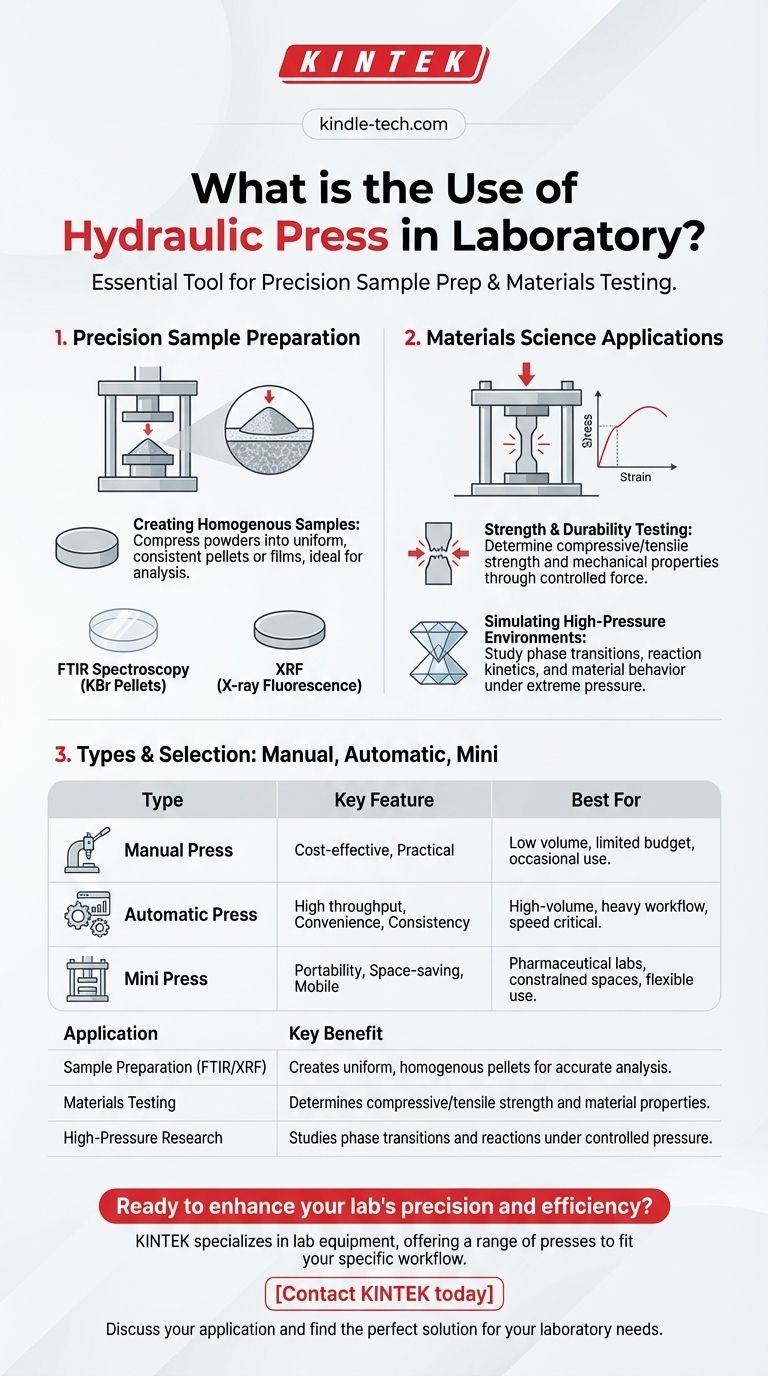 KINTEK

kindle-tech.com

What is the Use of Hydraulic Press in Laboratory?

Essential Tool for Precision Sample Prep & Materials Testing.

1. Precision Sample Preparation

Creating Homogenous Samples: Compress powders into uniform, consistent pellets or films, ideal for analysis.

FTIR Spectroscopy (KBr Pellets)

XRF (X-ray Fluorescence)

2. Materials Science Applications

Stress

Strain

Strength & Durability Testing: Determine compressive/tenslie strength and mechanical properties through controlled force.

Simulating High-Pressure Environments: Study phase transitions, reaction kinetics, and material behavior under extreme pressure.

3. Types & Selection: Manual, Automatic, Mini

| Type | Key Feature | Best For |
|---|---|---|
| Manual Press | Cost-effective, Practical | Low volume, limited budget, occasional use. |
| Automatic Press | High throughput, Convenience, Consistency | High-volume, heavy workflow, speed critical. |
| Mini Press | Portability, Space-saving, Mobile | Pharmaceutical labs, constrained spaces, flexible use. |

| Application | Key Benefit |
|---|---|
| Sample Preparation (FTIR/XRF) | Creates uniform, homogenous pellets for accurate analysis. |
| Materials Testing | Determines compressive/tensile strength and material properties. |
| High-Pressure Research | Studies phase transitions and reactions under controlled pressure. |

Ready to enhance your lab's precision and efficiency?

KINTEK specializes in lab equipment, offering a range of presses to fit your specific workflow.

[Contact KINTEK today]

Discuss your application and find the perfect solution for your laboratory needs.