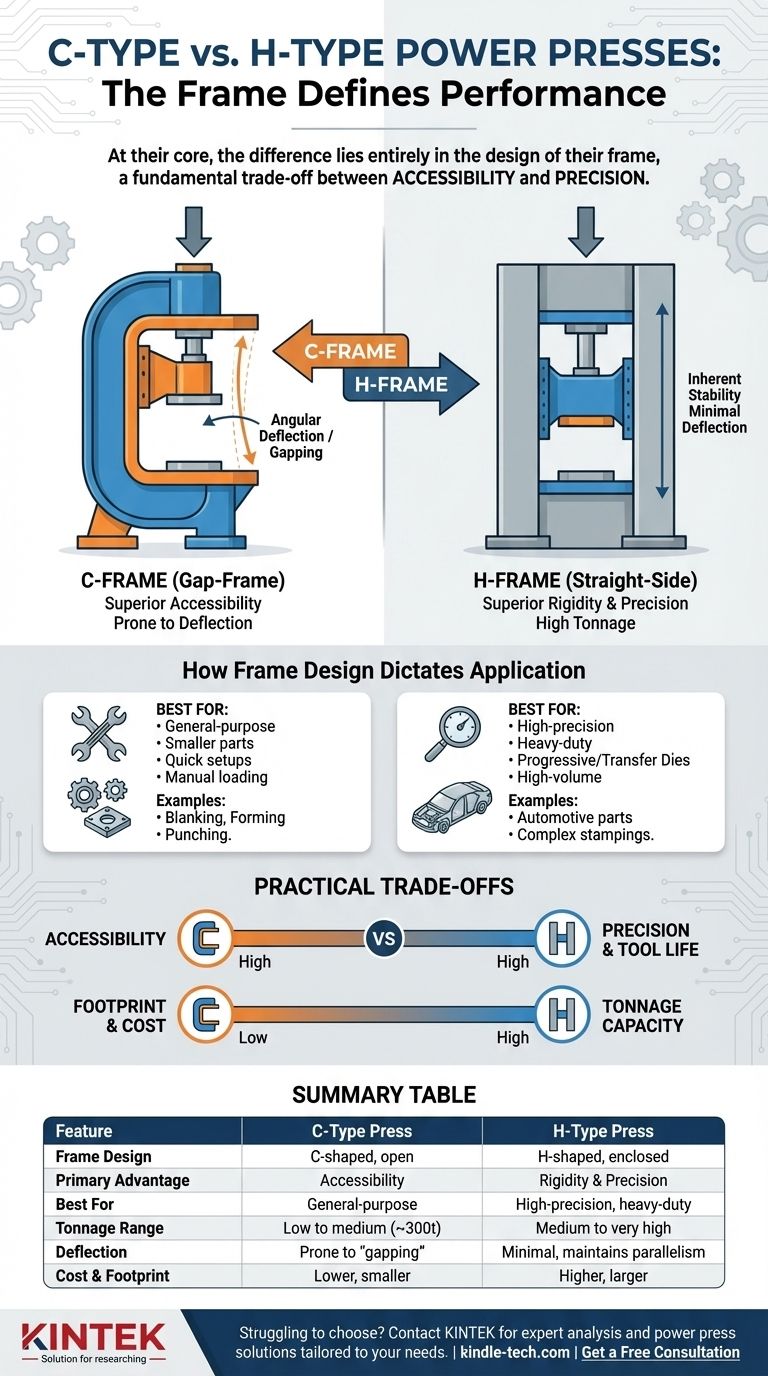 C-TYPE vs. H-TYPE POWER PRESSES:
The Frame Defines Performance

At their core, the difference lies entirely in the design of their frame, a fundamental trade-off between ACCESSIBILITY and PRECISION.

C-FRAME

H-FRAME

Angular Deflection / Gapping

Inherent Stability Minimal Deflection

C-FRAME (Gap-Frame)
Superior Accessibility
Prone to Deflection

H-FRAME (Straight-Side)
Superior Rigidity & Precision
High Tonnage

How Frame Design Dictates Application

BEST FOR:
• General-purpose
• Smaller parts
• Quick setups
• Manual loading
Examples:
• Blanking, Forming
• Punching.

BEST FOR:
• High-precision
• Heavy-duty
• Progressive/Transfer Dies
• High-volume
Examples:
• Automotive parts
• Complex stampings.

PRACTICAL TRADE-OFFS

ACCESSIBILITY High VS High PRECISION & TOOL LIFE

FOOTPRINT & COST Low High TONNAGE CAPACITY

SUMMARY TABLE

| Feature | C-Type Press | H-Type Press |
|---|---|---|
| Frame Design | C-shaped, open | H-shaped, enclosed |
| Primary Advantage | Accessibility | Rigidity & Precision |
| Best For | General-purpose | High-precision, heavy-duty |
| Tonnage Range | Low to medium (~300t) | Medium to very high |
| Deflection | Prone to "gapping" | Minimal, maintains parallelism |
| Cost & Footprint | Lower, smaller | Higher, larger |

KINTEK
Solution for researching

Struggling to choose? Contact KINTEK for expert analysis and power press solutions tailored to your needs. | kindle-tech.com | Get a Free Consultation