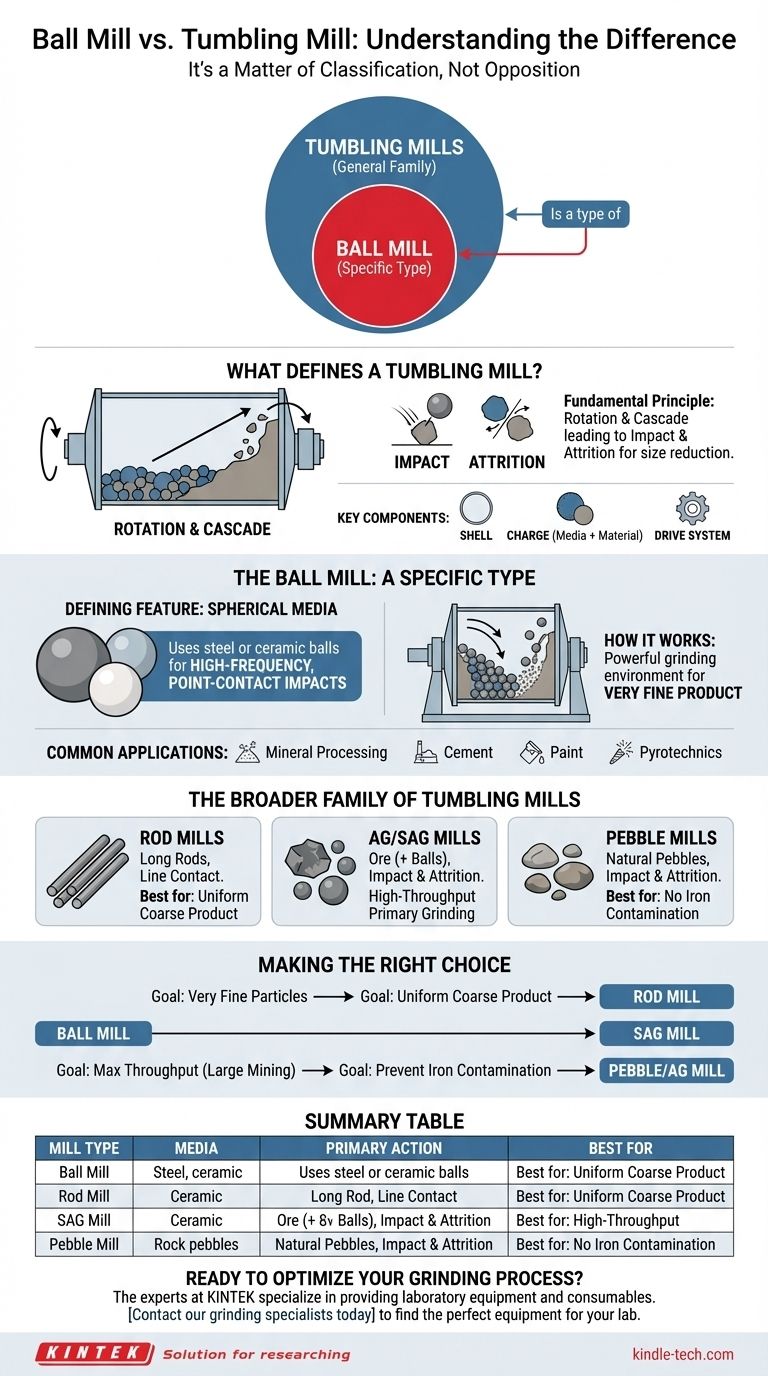 Ball Mill vs. Tumbling Mill: Understanding the Difference
It's a Matter of Classification, Not Opposition

TUMBLING MILLS
(General Family)

BALL MILL
(Specific Type)

Is a type of

WHAT DEFINES A TUMBLING MILL?

ROTATION & CASCADE

IMPACT ATTRITION

Fundamental Principle: Rotation & Cascade leading to Impact & Attrition for size reduction.

KEY COMPONENTS: SHELL CHARGE (Media + Material) DRIVE SYSTEM

THE BALL MILL: A SPECIFIC TYPE

DEFINING FEATURE: SPHERICAL MEDIA

Uses steel or ceramic balls for HIGH-FREQUENCY, POINT-CONTACT IMPACTS

HOW IT WORKS: Powerful grinding environment for VERY FINE PRODUCT

COMMON APPLICATIONS: Mineral Processing Cement Paint Pyrotechnics

THE BROADER FAMILY OF TUMBLING MILLS

ROD MILLS
Long Rods, Line Contact.
Best for: Uniform Coarse Product

AG/SAG MILLS
Ore (+ Balls), Impact & Attrition.
High-Throughput Primary Grinding

PEBBLE MILLS
Natural Pebbles, Impact & Attrition.
Best for: No Iron Contamination

MAKING THE RIGHT CHOICE

Goal: Very Fine Particles → Goal: Uniform Coarse Product → ROD MILL

BALL MILL → SAG MILL

Goal: Max Throughput (Large Mining) → Goal: Prevent Iron Contamination → PEBBLE/AG MILL

SUMMARY TABLE

| MILL TYPE | MEDIA | PRIMARY ACTION | BEST FOR |
|---|---|---|---|
| Ball Mill | Steel, ceramic | Uses steel or ceramic balls | Best for: Uniform Coarse Product |
| Rod Mill | Ceramic | Long Rod, Line Contact | Best for: Uniform Coarse Product |
| SAG Mill | Ceramic | Ore (+ 8v Balls), Impact & Attrition | Best for: High-Throughput |
| Pebble Mill | Rock pebbles | Natural Pebbles, Impact & Attrition | Best for: No Iron Contamination |

READY TO OPTIMIZE YOUR GRINDING PROCESS?
The experts at KINTEK specialize in providing laboratory equipment and consumables.
[Contact our grinding specialists today] to find the perfect equipment for your lab.

KINTEK Solution for researching

kindle-tech.com