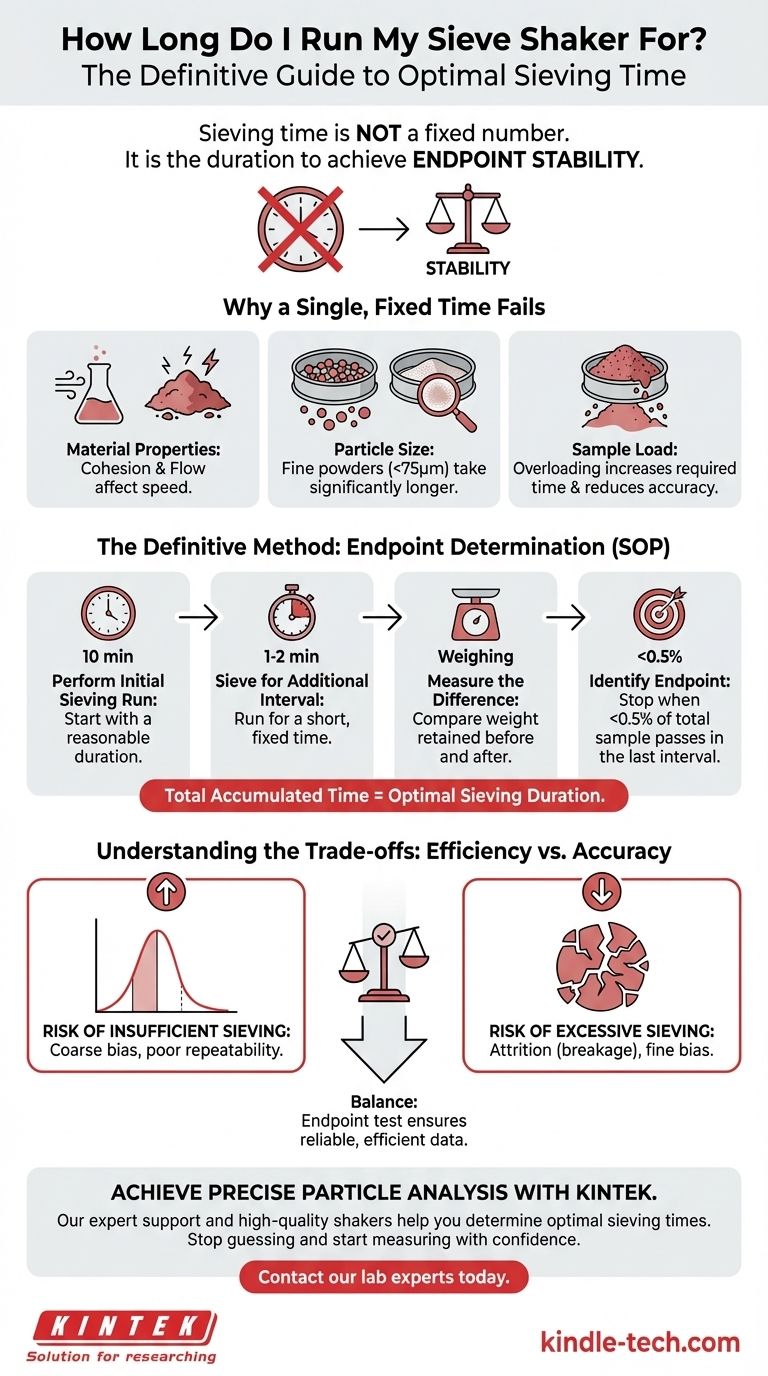 How Long Do I Run My Sieve Shaker For?
The Definitive Guide to Optimal Sieving Time

Sieving time is NOT a fixed number.
It is the duration to achieve ENDPOINT STABILITY.

STABILITY

Why a Single, Fixed Time Fails

Material Properties: Cohesion & Flow affect speed.

Particle Size: Fine powders (<75µm) take significantly longer.

Sample Load: Overloading increases required time & reduces accuracy.

The Definitive Method: Endpoint Determination (SOP)

10 min
Perform Initial Sieving Run: Start with a reasonable duration.

1-2 min
Sieve for Additional Interval: Run for a short, fixed time.

Weighing
Measure the Difference: Compare weight retained before and after.

<0.5%
Identify Endpoint: Stop when <0.5% of total sample passes in the last interval.

Total Accumulated Time = Optimal Sieving Duration.

Understanding the Trade-offs: Efficiency vs. Accuracy

RISK OF INSUFFICIENT SIEVING: Coarse bias, poor repeatability.

Balance: Endpoint test ensures reliable, efficient data.

RISK OF EXCESSIVE SIEVING: Attrition (breakage), fine bias.

ACHIEVE PRECISE PARTICLE ANALYSIS WITH KINTEK.
Our expert support and high-quality shakers help you determine optimal sieving times. Stop guessing and start measuring with confidence.

Contact our lab experts today.

KINTEK
Solution for researching

kindle-tech.com