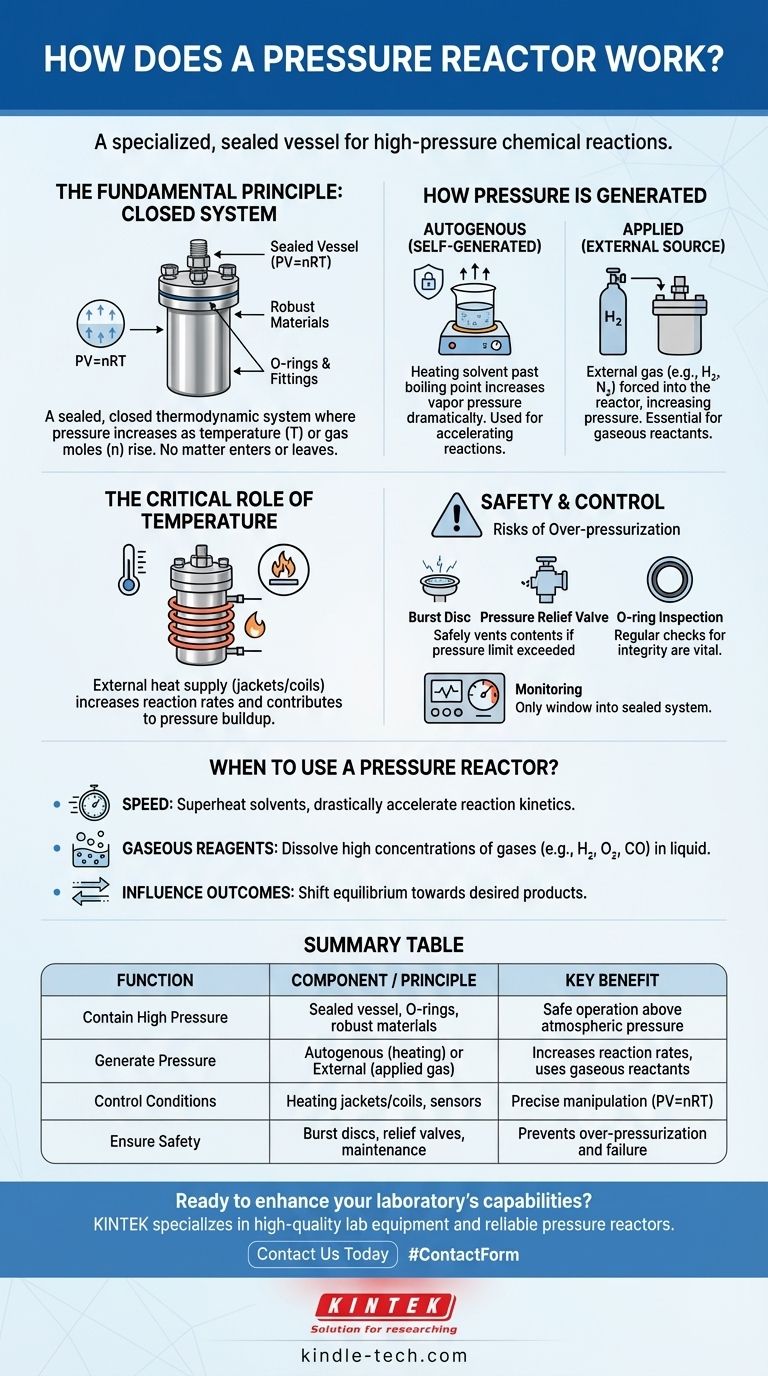 HOW DOES A PRESSURE REACTOR WORK?

A specialized, sealed vessel for high-pressure chemical reactions.

THE FUNDAMENTAL PRINCIPLE: CLOSED SYSTEM

Sealed Vessel (PV=nRT)

Robust Materials

O-rings & Fittings

PV=nRT

A sealed, closed thermodynamic system where pressure increases as temperature (T) or gas moles (n) rise. No matter enters or leaves.

HOW PRESSURE IS GENERATED

AUTOGENOUS (SELF-GENERATED)

Heating solvent past boiling point increases vapor pressure dramatically. Used for accelerating reactions.

APPLIED (EXTERNAL SOURCE)

$H_2$

External gas (e.g., $H_2$, $N_2$) forced into the reactor, increasing pressure. Essential for gaseous reactants.

THE CRITICAL ROLE OF TEMPERATURE

External heat supply (jackets/coils) increases reaction rates and contributes to pressure buildup.

SAFETY & CONTROL

Risks of Over-pressurization

Burst Disc

Pressure Relief Valve

Safely vents contents if pressure limit exceeded

O-ring Inspection

Regular checks for integrity are vital.

Monitoring

Only window into sealed system.

WHEN TO USE A PRESSURE REACTOR?

SPEED: Superheat solvents, drastically accelerate reaction kinetics.

GASEOUS REAGENTS: Dissolve high concentrations of gases (e.g., $H_2$, $O_2$, CO) in liquid.

INFLUENCE OUTCOMES: Shift equilibrium towards desired products.

SUMMARY TABLE

| FUNCTION | COMPONENT / PRINCIPLE | KEY BENEFIT |
|---|---|---|
| Contain High Pressure | Sealed vessel, O-rings, robust materials | Safe operation above atmospheric pressure |
| Generate Pressure | Autogenous (heating) or External (applied gas) | Increases reaction rates, uses gaseous reactants |
| Control Conditions | Heating jackets/coils, sensors | Precise manipulation (PV=nRT) |
| Ensure Safety | Burst discs, relief valves, maintenance | Prevents over-pressurization and failure |

Ready to enhance your laboratory's capabilities?
KINTEK specializes in high-quality lab equipment and reliable pressure reactors.

Contact Us Today #ContactForm

KINTEK
Solution for researching

kindle-tech.com