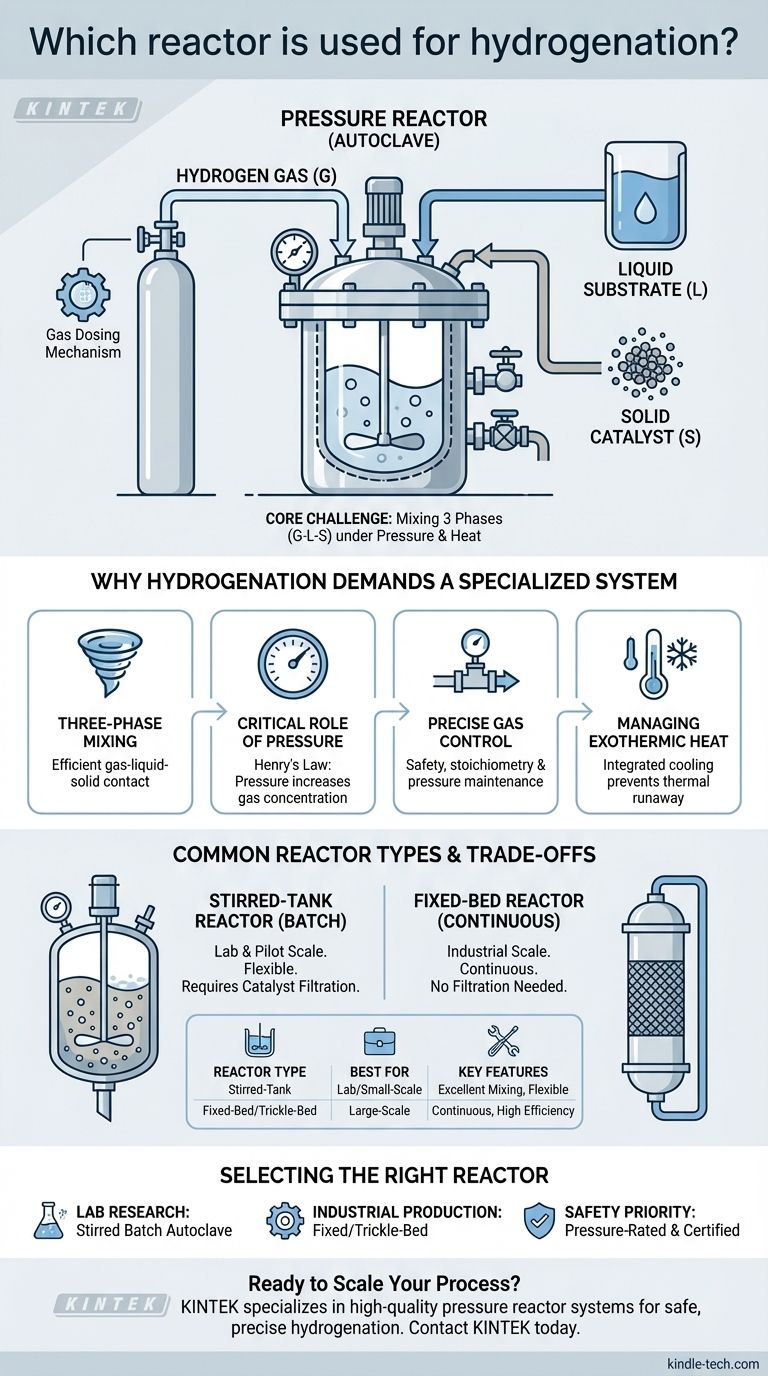 Which reactor is used for hydrogenation?

KINTEK

PRESSURE REACTOR (AUTOCLAVE)

HYDROGEN GAS (G)

Gas Dosing Mechanism

LIQUID SUBSTRATE (L)

SOLID CATALYST (S)

CORE CHALLENGE: Mixing 3 Phases (G-L-S) under Pressure & Heat

WHY HYDROGENATION DEMANDS A SPECIALIZED SYSTEM

THREE-PHASE MIXING
Efficient gas-liquid-solid contact

CRITICAL ROLE OF PRESSURE
Henry's Law: Pressure increases gas concentration

PRECISE GAS CONTROL
Safety, stoichiometry & pressure maintenance

MANAGING EXOTHERMIC HEAT
Integrated cooling prevents thermal runaway

COMMON REACTOR TYPES & TRADE-OFFS

STIRRED-TANK REACTOR (BATCH)
Lab & Pilot Scale. Flexible. Requires Catalyst Filtration.

FIXED-BED REACTOR (CONTINUOUS)
Industrial Scale. Continuous. No Filtration Needed.

| REACTOR TYPE | BEST FOR | KEY FEATURES |
|---|---|---|
| Stirred-Tank | Lab/Small-Scale | Excellent Mixing, Flexible |
| Fixed-Bed/Trickle-Bed | Large-Scale | Continuous, High Efficiency |

SELECTING THE RIGHT REACTOR

LAB RESEARCH: Stirred Batch Autoclave

INDUSTRIAL PRODUCTION: Fixed/Trickle-Bed

SAFETY PRIORITY: Pressure-Rated & Certified

Ready to Scale Your Process?

KINTEK

KINTEK specializes in high-quality pressure reactor systems for safe, precise hydrogenation. Contact KINTEK today.

kindle-tech.com