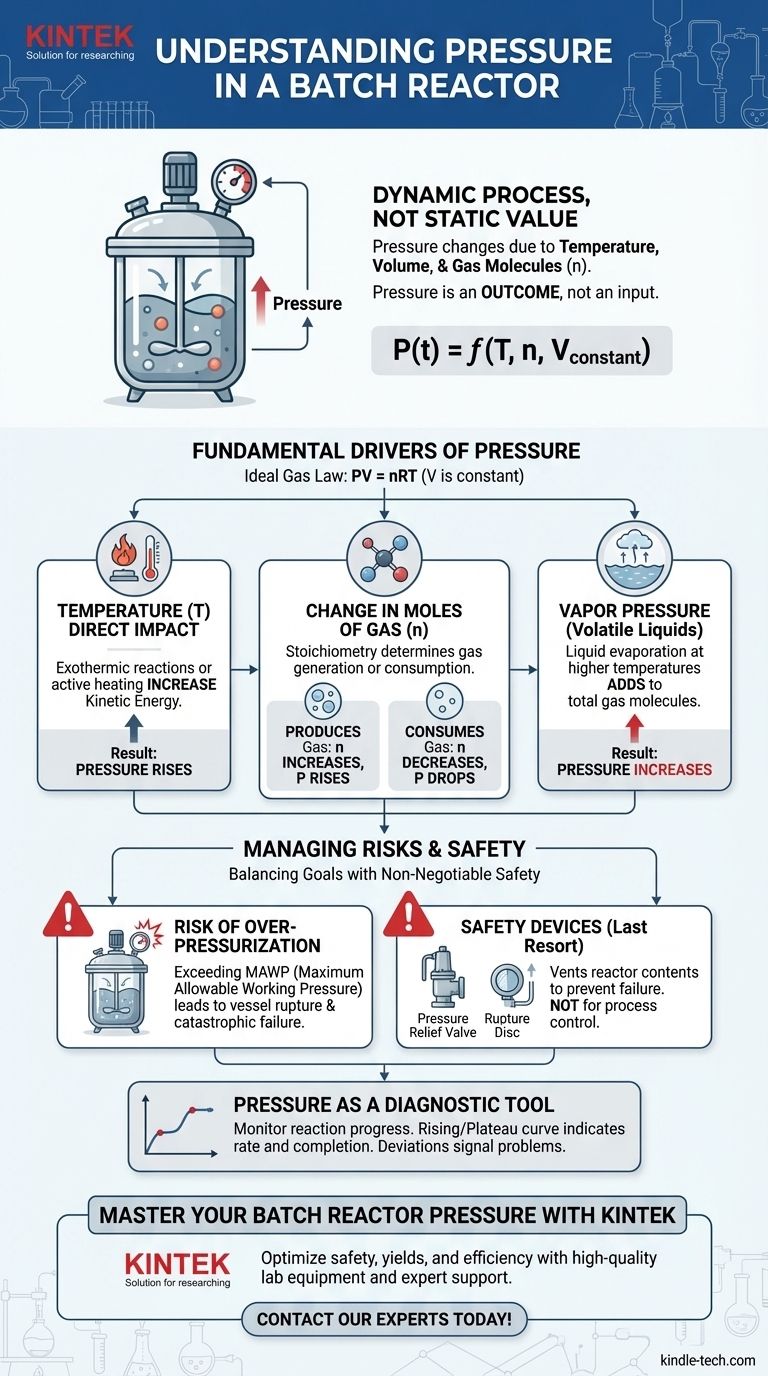 KINTEK
Solution for researching

UNDERSTANDING PRESSURE IN A BATCH REACTOR

Pressure

DYNAMIC PROCESS, NOT STATIC VALUE

Pressure changes due to Temperature, Volume, & Gas Molecules (n).

Pressure is an OUTCOME, not an input.

$P(t) = f(T, n, V_{constant})$

FUNDAMENTAL DRIVERS OF PRESSURE

Ideal Gas Law: PV = nRT (V is constant)

TEMPERATURE (T) DIRECT IMPACT

Exothermic reactions or active heating INCREASE Kinetic Energy.

Result: PRESSURE RISES

CHANGE IN MOLES OF GAS (n)

Stoichiometry determines gas generation or consumption.

PRODUCES Gas: n INCREASES, P RISES

CONSUMES Gas: n DECREASES, P DROPS

VAPOR PRESSURE (Volatile Liquids)

Liquid evaporation at higher temperatures ADDS to total gas molecules.

Result: PRESSURE INCREASES

MANAGING RISKS & SAFETY

Balancing Goals with Non-Negotiable Safety

RISK OF OVER-PRESSURIZATION

Exceeding MAWP (Maximum Allowable Working Pressure) leads to vessel rupture & catastrophic failure.

SAFETY DEVICES (Last Resort)

Pressure Relief Valve

Rupture Disc

Vents reactor contents to prevent failure. NOT for process control.

PRESSURE AS A DIAGNOSTIC TOOL

Monitor reaction progress. Rising/Plateau curve indicates rate and completion. Deviations signal problems.

MASTER YOUR BATCH REACTOR PRESSURE WITH KINTEK

KINTEK
Solution for researching

Optimize safety, yields, and efficiency with high-quality lab equipment and expert support.

CONTACT OUR EXPERTS TODAY!

kindle-tech.com