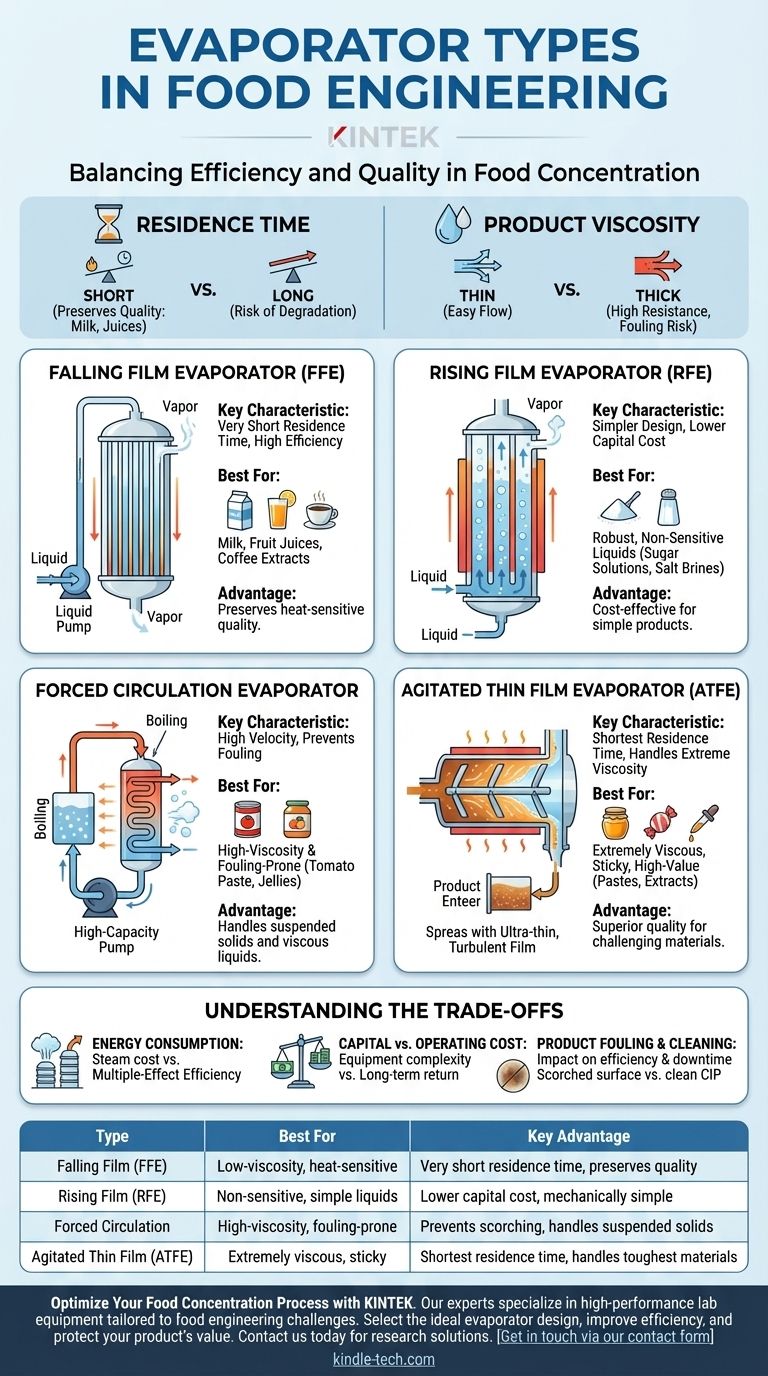 EVAPORATOR TYPES IN FOOD ENGINEERING

KINTEK

Balancing Efficiency and Quality in Food Concentration

RESIDENCE TIME

SHORT (Preserves Quality: Milk, Juices) VS. LONG (Risk of Degradation)

PRODUCT VISCOSITY

THIN (Easy Flow) VS. THICK (High Resistance, Fouling Risk)

FALLING FILM EVAPORATOR (FFE)

Vapor
Liquid
Liquid Pump
Vapor

Key Characteristic: Very Short Residence Time, High Efficiency

Best For:
Milk, Fruit Juices, Coffee Extracts

Advantage: Preserves heat-sensitive quality.

RISING FILM EVAPORATOR (RFE)

Vapor
Liquid
Liquid

Key Characteristic: Simpler Design, Lower Capital Cost

Best For:
Robust, Non-Sensitive Liquids (Sugar Solutions, Salt Brines)

Advantage: Cost-effective for simple products.

FORCED CIRCULATION EVAPORATOR

Boiling
Boiling
High-Capacity Pump

Key Characteristic: High Velocity, Prevents Fouling

Best For:
High-Viscosity & Fouling-Prone (Tomato Paste, Jellies)

Advantage: Handles suspended solids and viscous liquids.

AGITATED THIN FILM EVAPORATOR (ATFE)

Product Enteer
Spreas with Ultra-thin, Turbulent Film

Key Characteristic: Shortest Residence Time, Handles Extreme Viscosity

Best For:
Extremely Viscous, Sticky, High-Value (Pastes, Extracts)

Advantage: Superior quality for challenging materials.

UNDERSTANDING THE TRADE-OFFS

ENERGY CONSUMPTION: Steam cost vs. Multiple-Effect Efficiency

CAPITAL vs. OPERATING COST: Equipment complexity vs. Long-term return

PRODUCT FOULING & CLEANING: Impact on efficiency & downtime Scorched surface vs. clean CIP

| Type | Best For | Key Advantage |
|---|---|---|
| Falling Film (FFE) | Low-viscosity, heat-sensitive | Very short residence time, preserves quality |
| Rising Film (RFE) | Non-sensitive, simple liquids | Lower capital cost, mechanically simple |
| Forced Circulation | High-viscosity, fouling-prone | Prevents scorching, handles suspended solids |
| Agitated Thin Film (ATFE) | Extremely viscous, sticky | Shortest residence time, handles toughest materials |

Optimize Your Food Concentration Process with KINTEK. Our experts specialize in high-performance lab equipment tailored to food engineering challenges. Select the ideal evaporator design, improve efficiency, and protect your product's value. Contact us today for research solutions. [Get in touch via our contact form]

kindle-tech.com