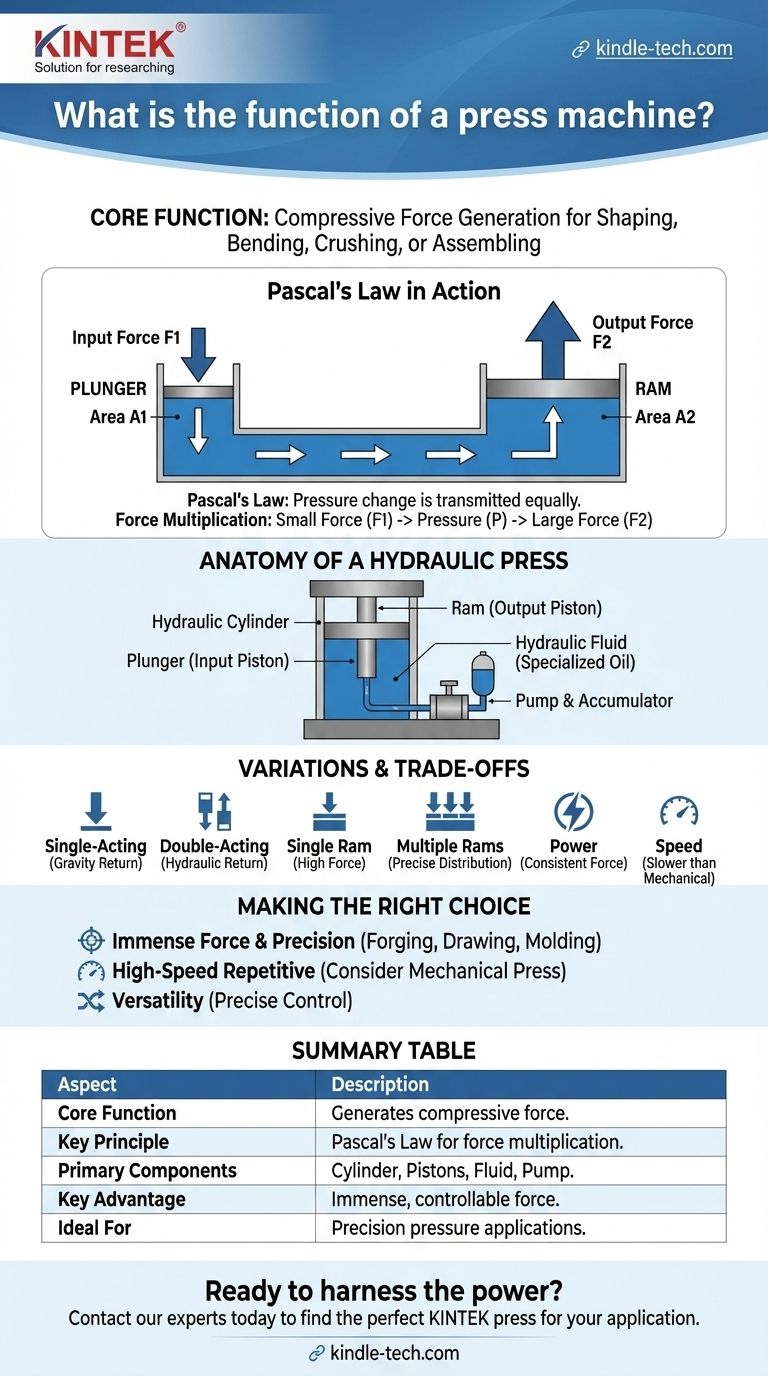 KINTEK®
Solution for researching

kindle-tech.com

What is the function of a press machine?

CORE FUNCTION: Compressive Force Generation for Shaping, Bending, Crushing, or Assembling

Pascal's Law in Action

Input Force F1
PLUNGER
Area A1
Output Force F2
RAM
Area A2

Pascal's Law: Pressure change is transmitted equally.
Force Multiplication: Small Force (F1) -> Pressure (P) -> Large Force (F2)

ANATOMY OF A HYDRAULIC PRESS

Hydraulic Cylinder
Plunger (Input Piston)
Ram (Output Piston)
Hydraulic Fluid (Specialized Oil)
Pump & Accumulator

VARIATIONS & TRADE-OFFS

Single-Acting (Gravity Return)
Double-Acting (Hydraulic Return)
Single Ram (High Force)
Multiple Rams (Precise Distribution)
Power (Consistent Force)
Speed (Slower than Mechanical)

MAKING THE RIGHT CHOICE

Immense Force & Precision (Forging, Drawing, Molding)
High-Speed Repetitive (Consider Mechanical Press)
Versatility (Precise Control)

SUMMARY TABLE

| Aspect | Description |
|---|---|
| Core Function | Generates compressive force. |
| Key Principle | Pascal's Law for force multiplication. |
| Primary Components | Cylinder, Pistons, Fluid, Pump. |
| Key Advantage | Immense, controllable force. |
| Ideal For | Precision pressure applications. |

Ready to harness the power?
Contact our experts today to find the perfect KINTEK press for your application.

kindle-tech.com