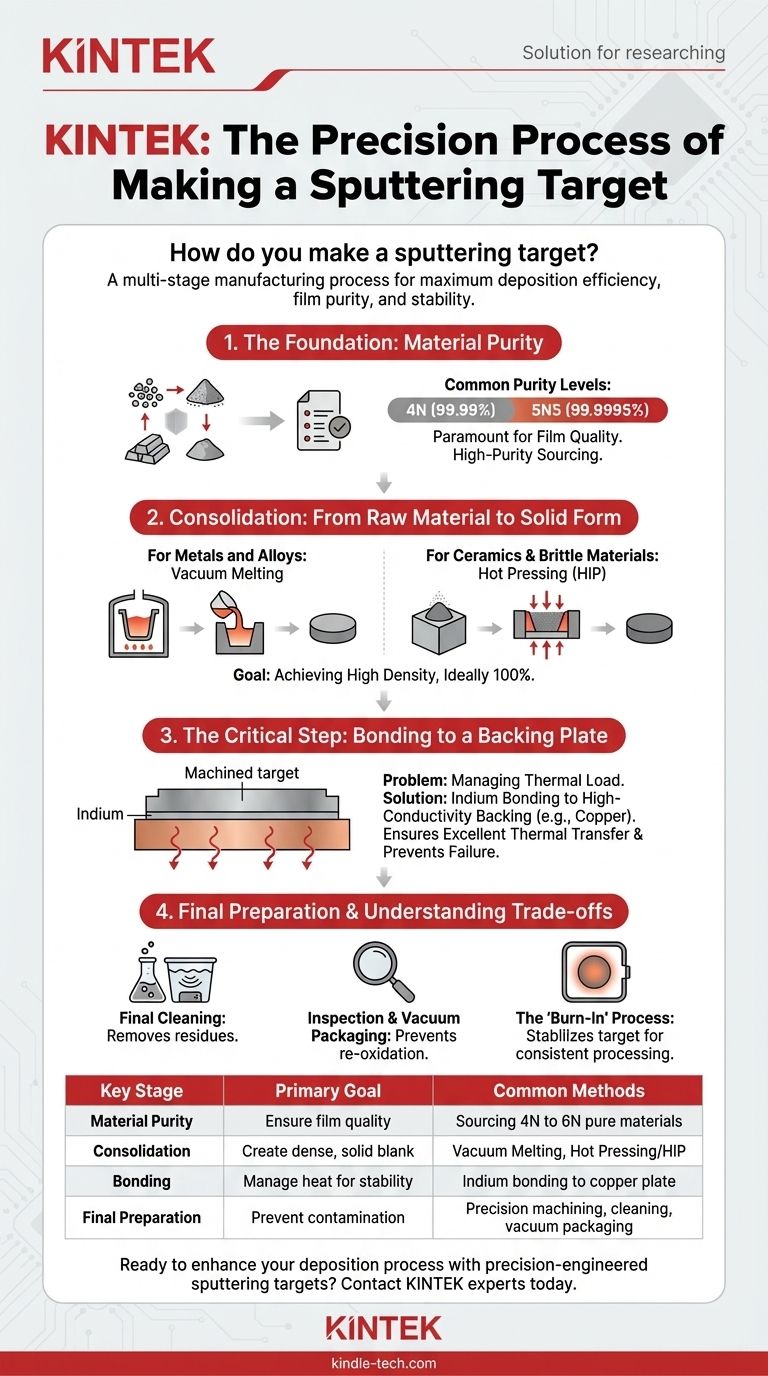 KINTEK

Solution for researching

KINTEK: The Precision Process of Making a Sputtering Target

How do you make a sputtering target?

A multi-stage manufacturing process for maximum deposition efficiency, film purity, and stability.

1. The Foundation: Material Purity

Common Purity Levels:

4N (99.99%)

5N5 (99.9995%)

Paramount for Film Quality. High-Purity Sourcing.

2. Consolidation: From Raw Material to Solid Form

For Metals and Alloys: Vacuum Melting

For Ceramics & Brittle Materials: Hot Pressing (HIP)

Goal: Achieving High Density, Ideally 100%.

3. The Critical Step: Bonding to a Backing Plate

Machined target

Indium

Problem: Managing Thermal Load.
Solution: Indium Bonding to High-Conductivity Backing (e.g., Copper). Ensures Excellent Thermal Transfer & Prevents Failure.

4. Final Preparation & Understanding Trade-offs

Final Cleaning: Removes residues.

Inspection & Vacuum Packaging: Prevents re-oxidation.

The 'Burn-In' Process: Stablizes target for consistent processing.

| Key Stage | Primary Goal | Common Methods |
|---|---|---|
| Material Purity | Ensure film quality | Sourcing 4N to 6N pure materials |
| Consolidation | Create dense, solid blank | Vacuum Melting, Hot Pressing/HIP |
| Bonding | Manage heat for stability | Indium bonding to copper plate |
| Final Preparation | Prevent contamination | Precision machining, cleaning, vacuum packaging |

Ready to enhance your deposition process with precision-engineered sputtering targets? Contact KINTEK experts today.

KINTEK

kindle-tech.com