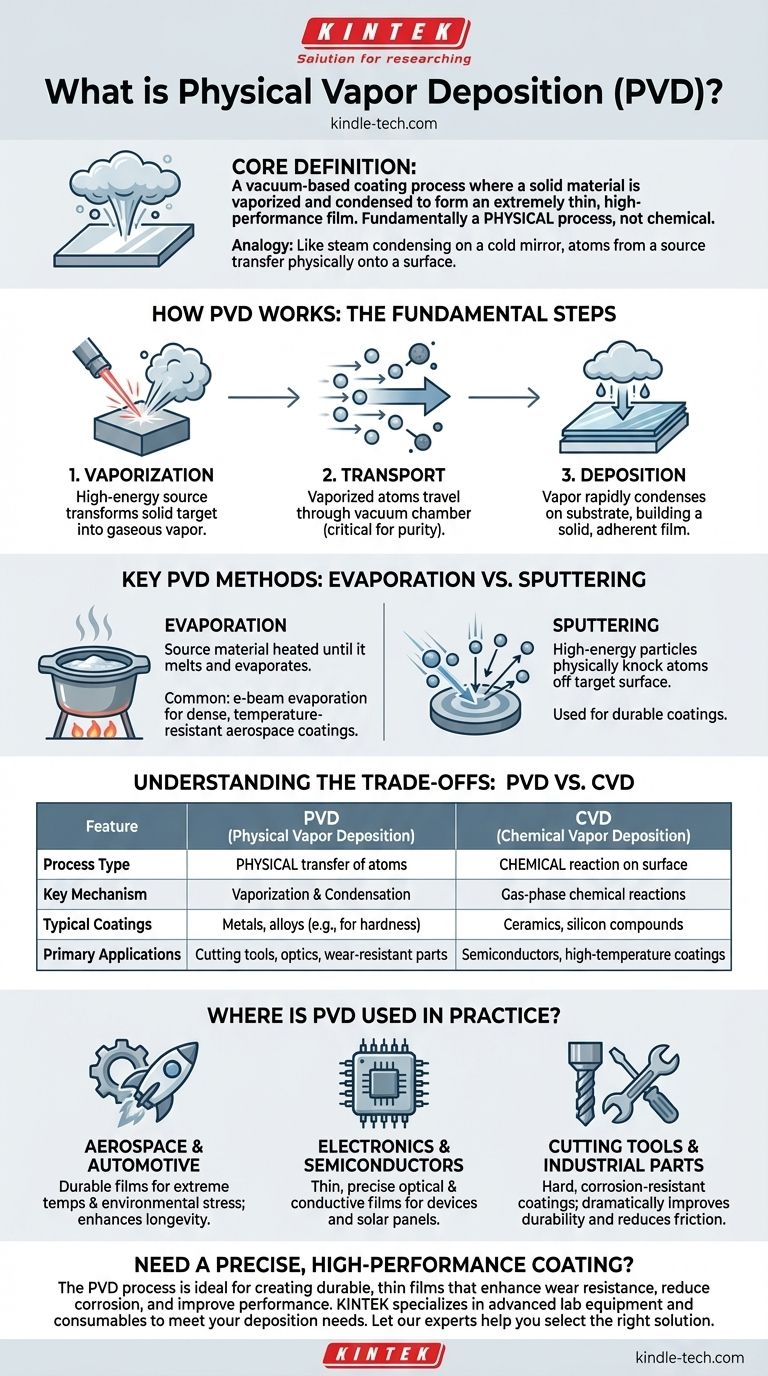 KINTEK
Solution for researching

What is Physical Vapor Deposition (PVD)?

kindle-tech.com

CORE DEFINITION:
A vacuum-based coating process where a solid material is vaporized and condensed to form an extremely thin, high-performance film. Fundamentally a PHYSICAL process, not chemical.

Analogy: Like steam condensing on a cold mirror, atoms from a source transfer physically onto a surface.

HOW PVD WORKS: THE FUNDAMENTAL STEPS

1. VAPORIZATION
High-energy source transforms solid target into gaseous vapor.

2. TRANSPORT
Vaporized atoms travel through vacuum chamber (critical for purity).

3. DEPOSITION
Vapor rapidly condenses on substrate, building a solid, adherent film.

KEY PVD METHODS: EVAPORATION VS. SPUTTERING

EVAPORATION
Source material heated until it melts and evaporates.

Common: e-beam evaporation for dense, temperature-resistant aerospace coatings.

SPUTTERING
High-energy particles physically knock atoms off target surface.

Used for durable coatings.

UNDERSTANDING THE TRADE-OFFS: PVD VS. CVD

| Feature | PVD (Physical Vapor Deposition) | CVD (Chemical Vapor Deposition) |
|---|---|---|
| Process Type | PHYSICAL transfer of atoms | CHEMICAL reaction on surface |
| Key Mechanism | Vaporization & Condensation | Gas-phase chemical reactions |
| Typical Coatings | Metals, alloys (e.g., for hardness) | Ceramics, silicon compounds |
| Primary Applications | Cutting tools, optics, wear-resistant parts | Semiconductors, high-temperature coatings |

WHERE IS PVD USED IN PRACTICE?

AEROSPACE & AUTOMOTIVE
Durable films for extreme temps & environmental stress; enhances longevity.

ELECTRONICS & SEMICONDUCTORS
Thin, precise optical & conductive films for devices and solar panels.

CUTTING TOOLS & INDUSTRIAL PARTS
Hard, corrosion-resistant coatings; dramatically improves durability and reduces friction.

NEED A PRECISE, HIGH-PERFORMANCE COATING?
The PVD process is ideal for creating durable, thin films that enhance wear resistance, reduce corrosion, and improve performance. KINTEK specializes in advanced lab equipment and consumables to meet your deposition needs. Let our experts help you select the right solution.

KINTEK

kindle-tech.com