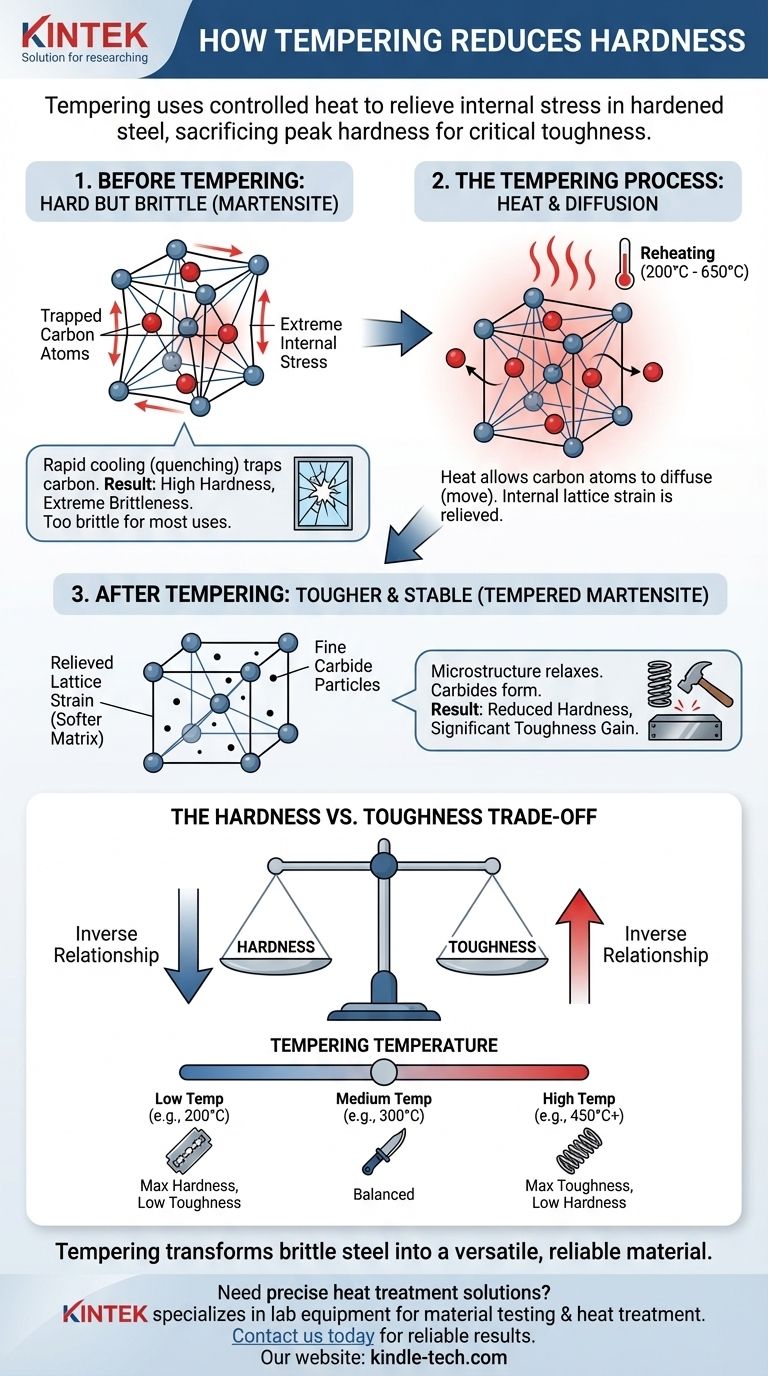 KINTEK
Solution for researching

HOW TEMPERING REDUCES HARDNESS

Tempering uses controlled heat to relieve internal stress in hardened steel, sacrificing peak hardness for critical toughness.

1. BEFORE TEMPERING:
HARD BUT BRITTLE (MARTENSITE)

Trapped Carbon Atoms

Extreme Internal Stress

Rapid cooling (quenching) traps carbon. Result: High Hardness, Extreme Brittleness. Too brittle for most uses.

2. THE TEMPERING PROCESS:
HEAT & DIFFUSION

Reheating (200°C - 650°C)

Heat allows carbon atoms to diffuse (move). Internal lattice strain is relieved.

3. AFTER TEMPERING: TOUGHER & STABLE (TEMPERED MARTENSITE)

Relieved Lattice Strain (Softer Matrix)

Fine Carbide Particles

Microstructure relaxes. Carbides form. Result: Reduced Hardness, Significant Toughness Gain.

THE HARDNESS VS. TOUGHNESS TRADE-OFF

Inverse Relationship

HARDNESS

TOUGHNESS

Inverse Relationship

TEMPERING TEMPERATURE

Low Temp (e.g., 200°C)
Max Hardness, Low Toughness

Medium Temp (e.g., 300°C)
Balanced

High Temp (e.g., 450°C+)
Max Toughness, Low Hardness

Tempering transforms brittle steel into a versatile, reliable material.

Need precise heat treatment solutions?
KINTEK specializes in lab equipment for material testing & heat treatment.
Contact us today for reliable results.
Our website: kindle-tech.com