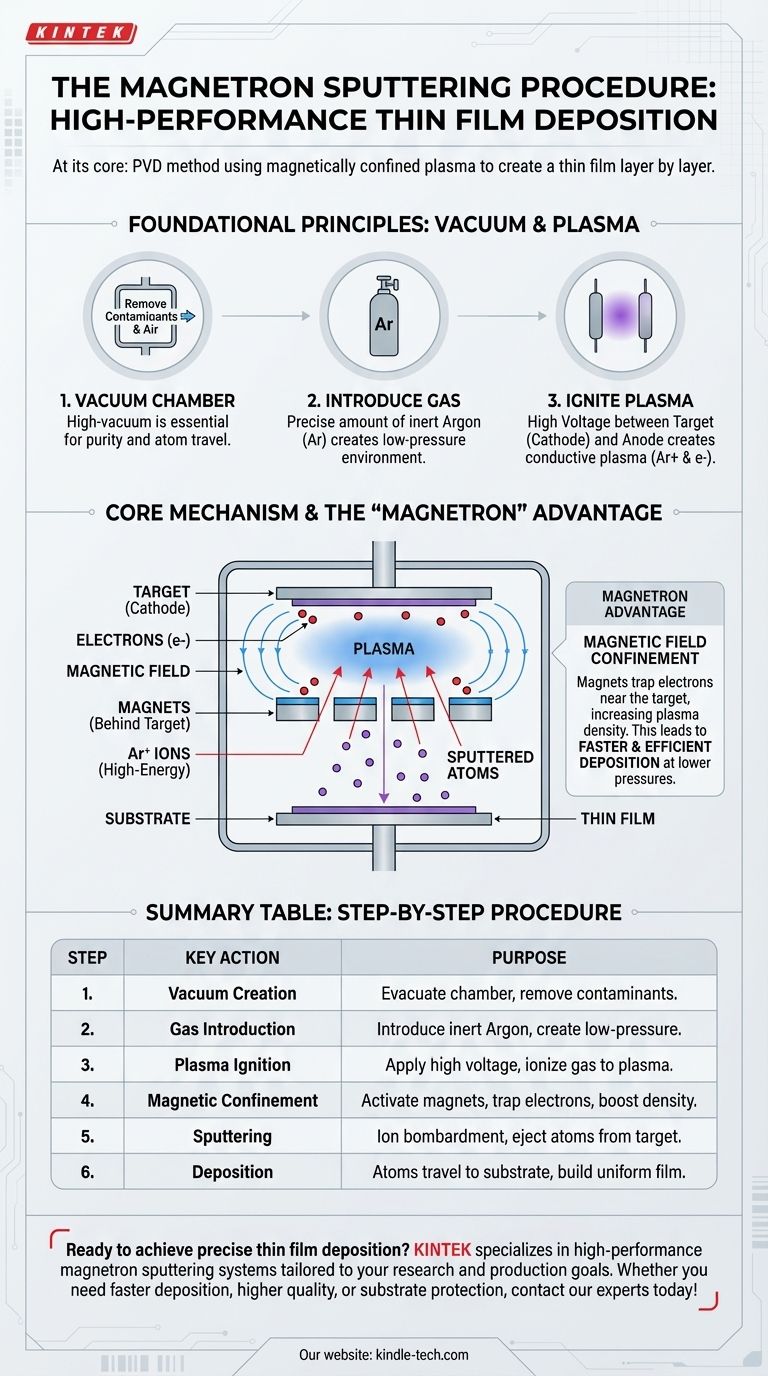 KINTEK

THE MAGNETRON SPUTTERING PROCEDURE: HIGH-PERFORMANCE THIN FILM DEPOSITION

At its core: PVD method using magnetically confined plasma to create a thin film layer by layer.

FOUNDATIONAL PRINCIPLES: VACUUM & PLASMA

Remove Contamiants & Air

Ar

1. VACUUM CHAMBER
High-vacuum is essential for purity and atom travel.

2. INTRODUCE GAS
Precise amount of inert Argon (Ar) creates low-pressure environment.

3. IGNITE PLASMA
High Voltage between Target (Cathode) and Anode creates conductive plasma (Ar+ & e-).

CORE MECHANISM & THE "MAGNETRON" ADVANTAGE

TARGET (Cathode)
ELECTRONS (e-)
MAGNETIC FIELD
MAGNETS (Behind Target)
Ar⁺ IONS (High-Energy)
SUBSTRATE
PLASMA
SPUTTERED ATOMS
THIN FILM

MAGNETRON ADVANTAGE
MAGNETIC FIELD CONFINEMENT
Magnets trap electrons near the target, increasing plasma density. This leads to FASTER & EFFICIENT DEPOSITION at lower pressures.

SUMMARY TABLE: STEP-BY-STEP PROCEDURE

| STEP | KEY ACTION | PURPOSE |
|---|---|---|
| 1. | Vacuum Creation | Evacuate chamber, remove contaminants. |
| 2. | Gas Introduction | Introduce inert Argon, create low-pressure. |
| 3. | Plasma Ignition | Apply high voltage, ionize gas to plasma. |
| 4. | Magnetic Confinement | Activate magnets, trap electrons, boost density. |
| 5. | Sputtering | Ion bombardment, eject atoms from target. |
| 6. | Deposition | Atoms travel to substrate, build uniform film. |

Ready to achieve precise thin film deposition? KINTEK specializes in high-performance magnetron sputtering systems tailored to your research and production goals. Whether you need faster deposition, higher quality, or substrate protection, contact our experts today!

Our website: kindle-tech.com