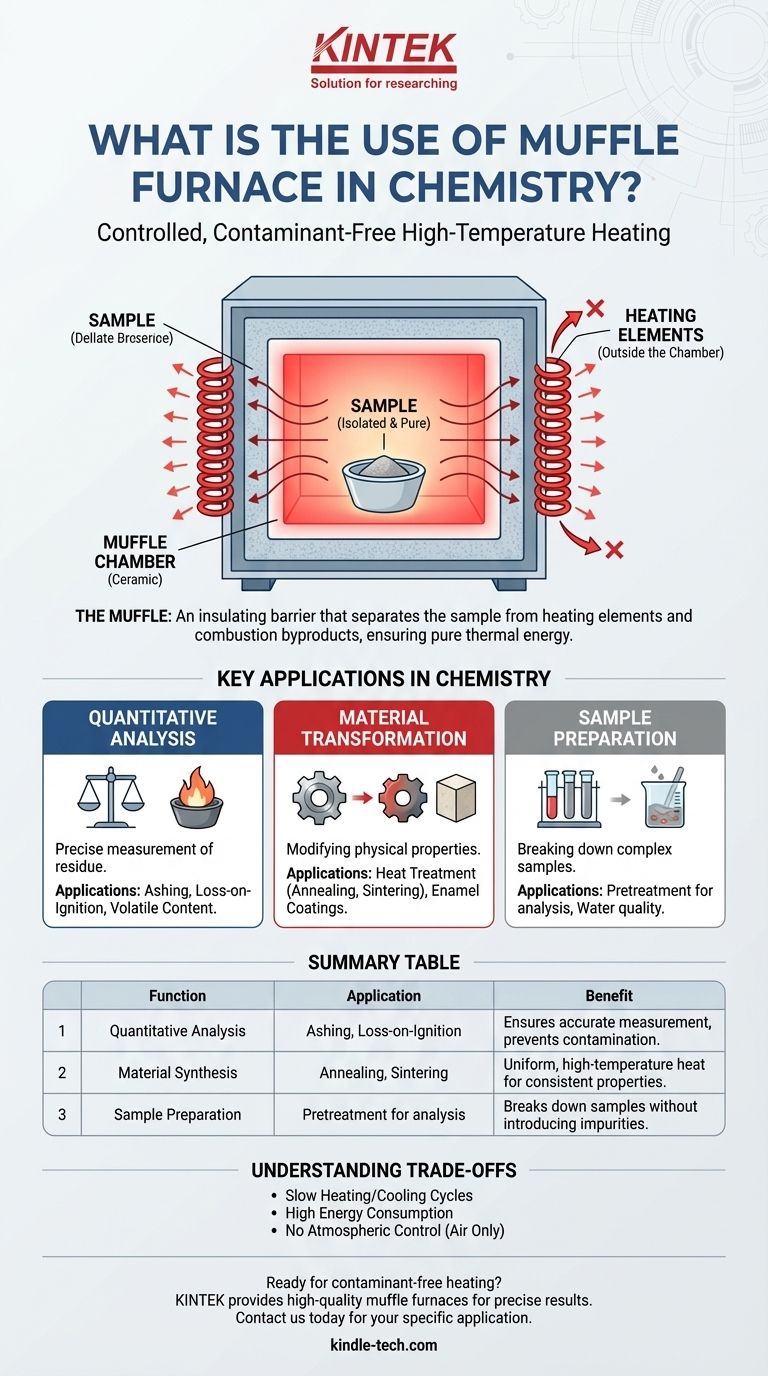 KINTEK
Solution for researching

WHAT IS THE USE OF MUFFLE FURNACE IN CHEMISTRY?

Controlled, Contaminant-Free High-Temperature Heating

SAMPLE
(Dellate Broserice)

HEATING ELEMENTS
(Outside the Chamber)

SAMPLE
(Isolated & Pure)

MUFFLE CHAMBER
(Ceramic)

THE MUFFLE: An insulating barrier that separates the sample from heating elements and combustion byproducts, ensuring pure thermal energy.

KEY APPLICATIONS IN CHEMISTRY

QUANTITATIVE ANALYSIS

Precise measurement of residue.

Applications: Ashing, Loss-on-Ignition, Volatile Content.

MATERIAL TRANSFORMATION

Modifying physical properties.

Applications: Heat Treatment (Annealing, Sintering), Enamel Coatings.

SAMPLE PREPARATION

Breaking down complex samples.

Applications: Pretreatment for analysis, Water quality.

SUMMARY TABLE

| | Function | Application | Benefit |
|---|---|---|---|
| 1 | Quantitative Analysis | Ashing, Loss-on-Ignition | Ensures accurate measurement, prevents contamination. |
| 2 | Material Synthesis | Annealing, Sintering | Uniform, high-temperature heat for consistent properties. |
| 3 | Sample Preparation | Pretreatment for analysis | Breaks down samples without introducing impurities. |

UNDERSTANDING TRADE-OFFS

• Slow Heating/Cooling Cycles
• High Energy Consumption
• No Atmospheric Control (Air Only)

Ready for contaminant-free heating?
KINTEK provides high-quality muffle furnaces for precise results.
Contact us today for your specific application.

kindle-tech.com