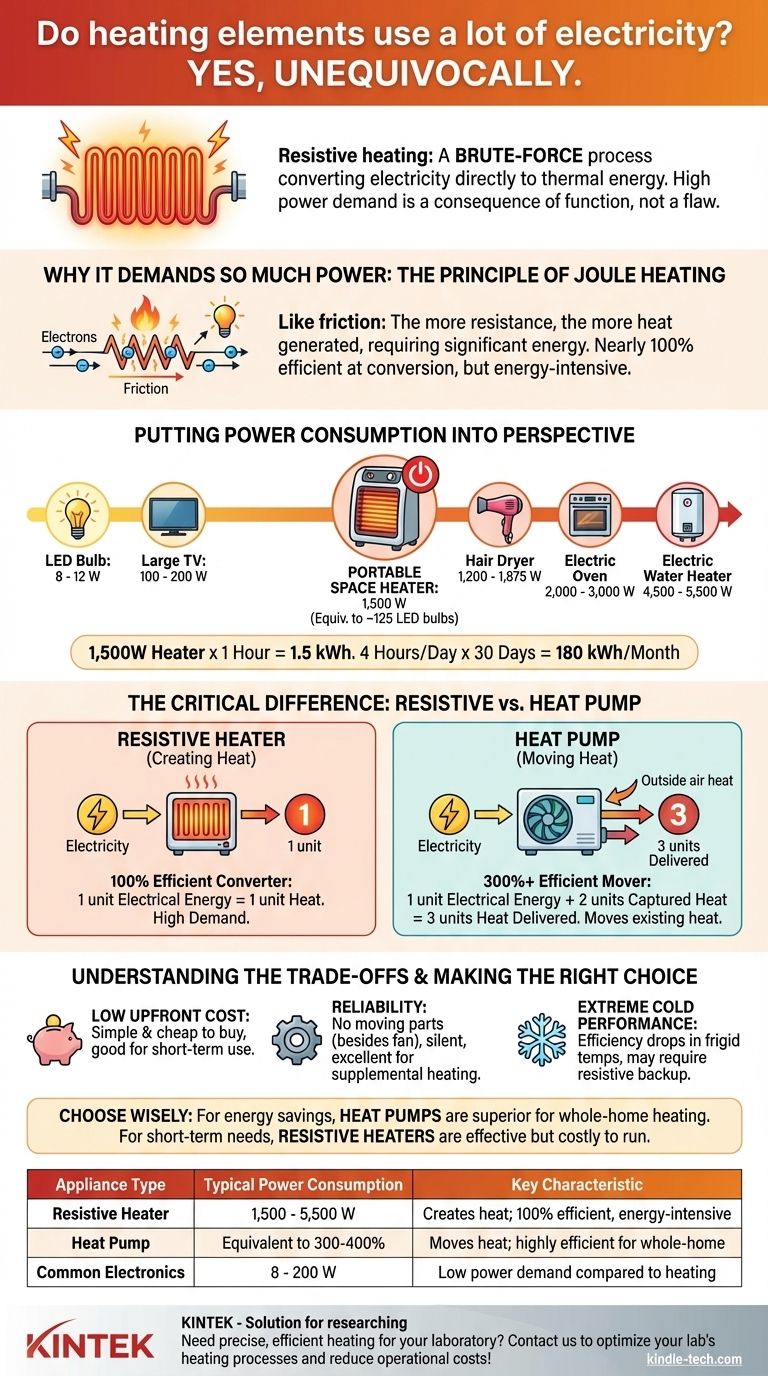 Do heating elements use a lot of electricity? YES, UNEQUIVOCALLY.

Resistive heating: A BRUTE-FORCE process converting electricity directly to thermal energy. High power demand is a consequence of function, not a flaw.

WHY IT DEMANDS SO MUCH POWER: THE PRINCIPLE OF JOULE HEATING

Electrons

Friction

Like friction: The more resistance, the more heat generated, requiring significant energy. Nearly 100% efficient at conversion, but energy-intensive.

PUTTING POWER CONSUMPTION INTO PERSPECTIVE

LED Bulb: 8 - 12 W

Large TV: 100 - 200 W

PORTABLE SPACE HEATER: 1,500 W (Equiv. to ~125 LED bulbs)

Hair Dryer 1,200 - 1,875 W

Electric Oven 2,000 - 3,000 W

Electric Water Heater 4,500 - 5,500 W

1,500W Heater x 1 Hour = 1.5 kWh. 4 Hours/Day x 30 Days = 180 kWh/Month

THE CRITICAL DIFFERENCE: RESISTIVE vs. HEAT PUMP

RESISTIVE HEATER (Creating Heat)

Electricity

1

1 unit

100% Efficient Converter: 1 unit Electrical Energy = 1 unit Heat. High Demand.

HEAT PUMP (Moving Heat)

Outside air heat

Electricity

3

3 units Delivered

300%+ Efficient Mover: 1 unit Electrical Energy + 2 units Captured Heat = 3 units Heat Delivered. Moves existing heat.

UNDERSTANDING THE TRADE-OFFS & MAKING THE RIGHT CHOICE

LOW UPFRONT COST: Simple & cheap to buy, good for short-term use.

RELIABILITY: No moving parts (besides fan), silent, excellent for supplemental heating.

EXTREME COLD PERFORMANCE: Efficiency drops in frigid temps, may require resistive backup.

CHOOSE WISELY: For energy savings, HEAT PUMPS are superior for whole-home heating. For short-term needs, RESISTIVE HEATERS are effective but costly to run.

| Appliance Type | Typical Power Consumption | Key Characteristic |
|---|---|---|
| Resistive Heater | 1,500 - 5,500 W | Creates heat; 100% efficient, energy-intensive |
| Heat Pump | Equivalent to 300-400% | Moves heat; highly efficient for whole-home |
| Common Electronics | 8 - 200 W | Low power demand compared to heating |

KINTEK

KINTEK - Solution for researching
Need precise, efficient heating for your laboratory? Contact us to optimize your lab's heating processes and reduce operational costs!

kindle-tech.com