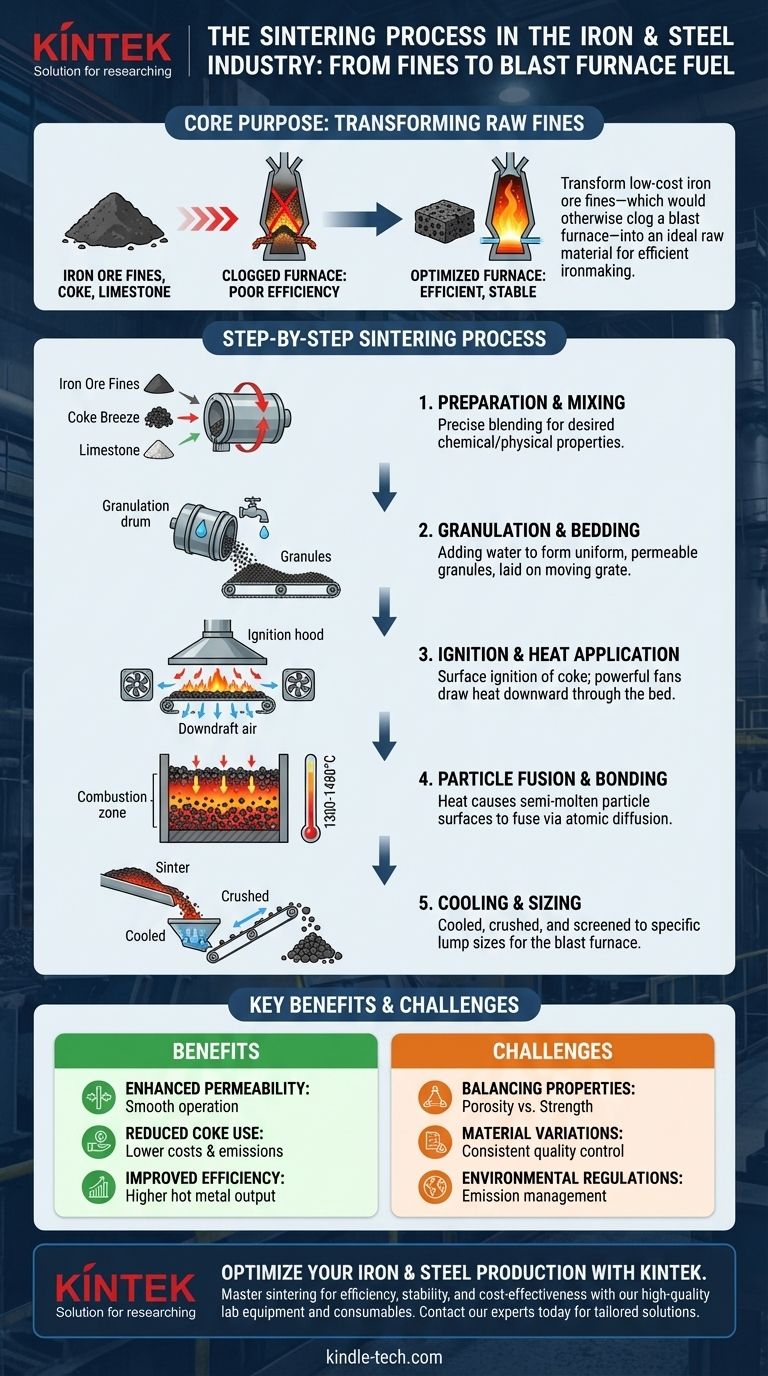 KINTEK
Solution for researching

THE SINTERING PROCESS IN THE IRON & STEEL INDUSTRY: FROM FINES TO BLAST FURNACE FUEL

CORE PURPOSE: TRANSFORMING RAW FINES

IRON ORE FINES, COKE, LIMESTONE

CLOGGED FURNACE: POOR EFFICIENCY

OPTIMIZED FURNACE: EFFICIENT, STABLE

Transform low-cost iron ore fines—which would otherwise clog a blast furnace—into an ideal raw material for efficient ironmaking.

STEP-BY-STEP SINTERING PROCESS

Iron Ore Fines
Coke Breeze
Limestone

1. PREPARATION & MIXING
Precise blending for desired chemical/physical properties.

Granulation drum
Granules

2. GRANULATION & BEDDING
Adding water to form uniform, permeable granules, laid on moving grate.

Ignition hood
Downdraft air

3. IGNITION & HEAT APPLICATION
Surface ignition of coke; powerful fans draw heat downward through the bed.

Combustion zone
1300-1480°C

4. PARTICLE FUSION & BONDING
Heat causes semi-molten particle surfaces to fuse via atomic diffusion.

Sinter
Crushed
Cooled

5. COOLING & SIZING
Cooled, crushed, and screened to specific lump sizes for the blast furnace.

KEY BENEFITS & CHALLENGES

BENEFITS

ENHANCED PERMEABILITY:
Smooth operation

REDUCED COKE USE:
Lower costs & emissions

IMPROVED EFFICIENCY:
Higher hot metal output

CHALLENGES

BALANCING PROPERTIES:
Porosity vs. Strength

MATERIAL VARIATIONS:
Consistent quality control

ENVIRONMENTAL REGULATIONS:
Emission management

KINTEK
Solution for researching

OPTIMIZE YOUR IRON & STEEL PRODUCTION WITH KINTEK.
Master sintering for efficiency, stability, and cost-effectiveness with our high-quality lab equipment and consumables. Contact our experts today for tailored solutions.

kindle-tech.com