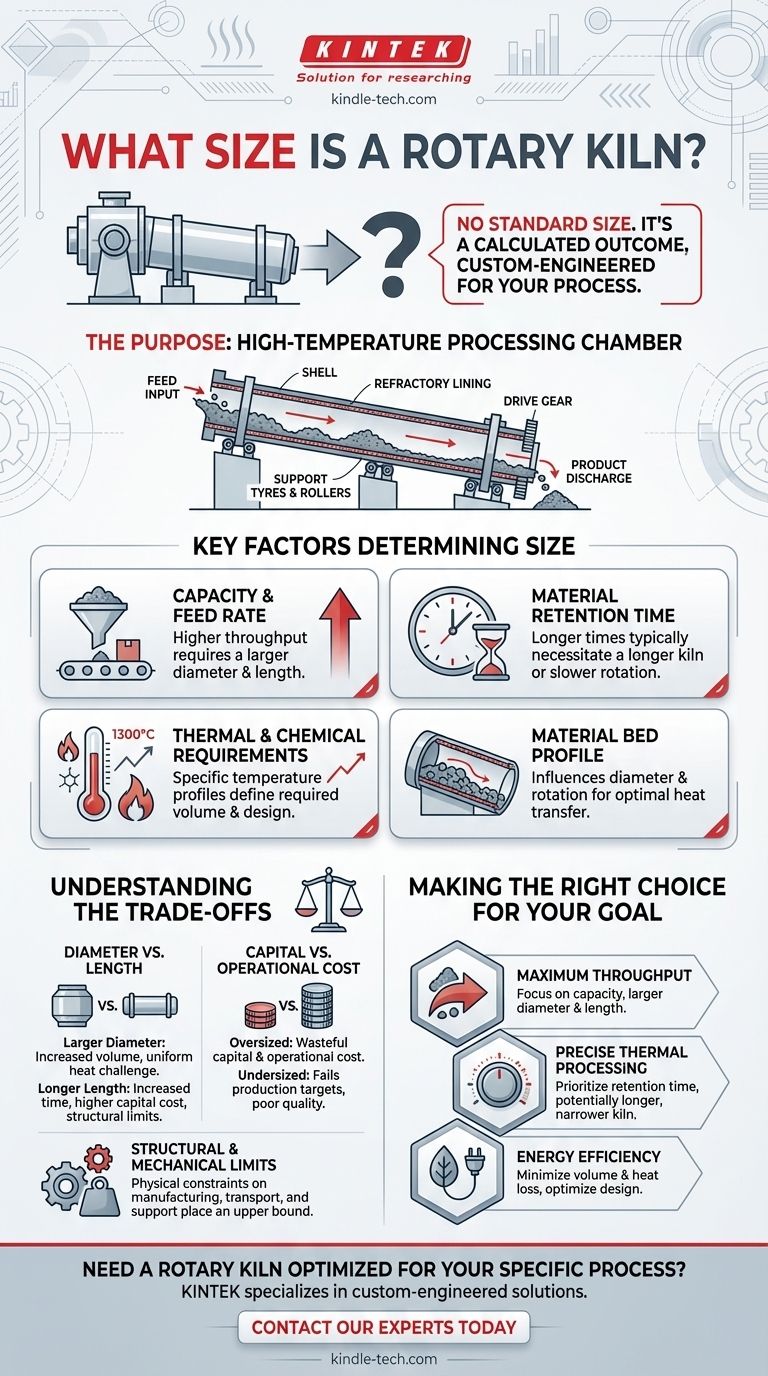 KINTEK
Solution for researching
kindle-tech.com

WHAT SIZE IS A ROTARY KILN?

?

NO STANDARD SIZE. IT'S A CALCULATED OUTCOME, CUSTOM-ENGINEERED FOR YOUR PROCESS.

THE PURPOSE: HIGH-TEMPERATURE PROCESSING CHAMBER

FEED INPUT
SHELL
REFRACTORY LINING
DRIVE GEAR
SUPPORT TYRES & ROLLERS
PRODUCT DISCHARGE

KEY FACTORS DETERMINING SIZE

CAPACITY & FEED RATE
Higher throughput requires a larger diameter & length.

MATERIAL RETENTION TIME
Longer times typically necessitate a longer kiln or slower rotation.

1300°C
THERMAL & CHEMICAL REQUIREMENTS
Specific temperature profiles define required volume & design.

MATERIAL BED PROFILE
Influences diameter & rotation for optimal heat transfer.

UNDERSTANDING THE TRADE-OFFS

DIAMETER VS. LENGTH
VS.
Larger Diameter: Increased volume, uniform heat challenge.
Longer Length: Increased time, higher capital cost, structural limits.

CAPITAL VS. OPERATIONAL COST
VS.
Oversized: Wasteful capital & operational cost.
Undersized: Fails production targets, poor quality.

STRUCTURAL & MECHANICAL LIMITS
Physical constraints on manufacturing, transport, and support place an upper bound.

MAKING THE RIGHT CHOICE FOR YOUR GOAL

MAXIMUM THROUGHPUT
Focus on capacity, larger diameter & length.

PRECISE THERMAL PROCESSING
Prioritize retention time, potentially longer, narrower kiln.

ENERGY EFFICIENCY
Minimize volume & heat loss, optimize design.

NEED A ROTARY KILN OPTIMIZED FOR YOUR SPECIFIC PROCESS?
KINTEK specializes in custom-engineered solutions.

CONTACT OUR EXPERTS TODAY

kindle-tech.com