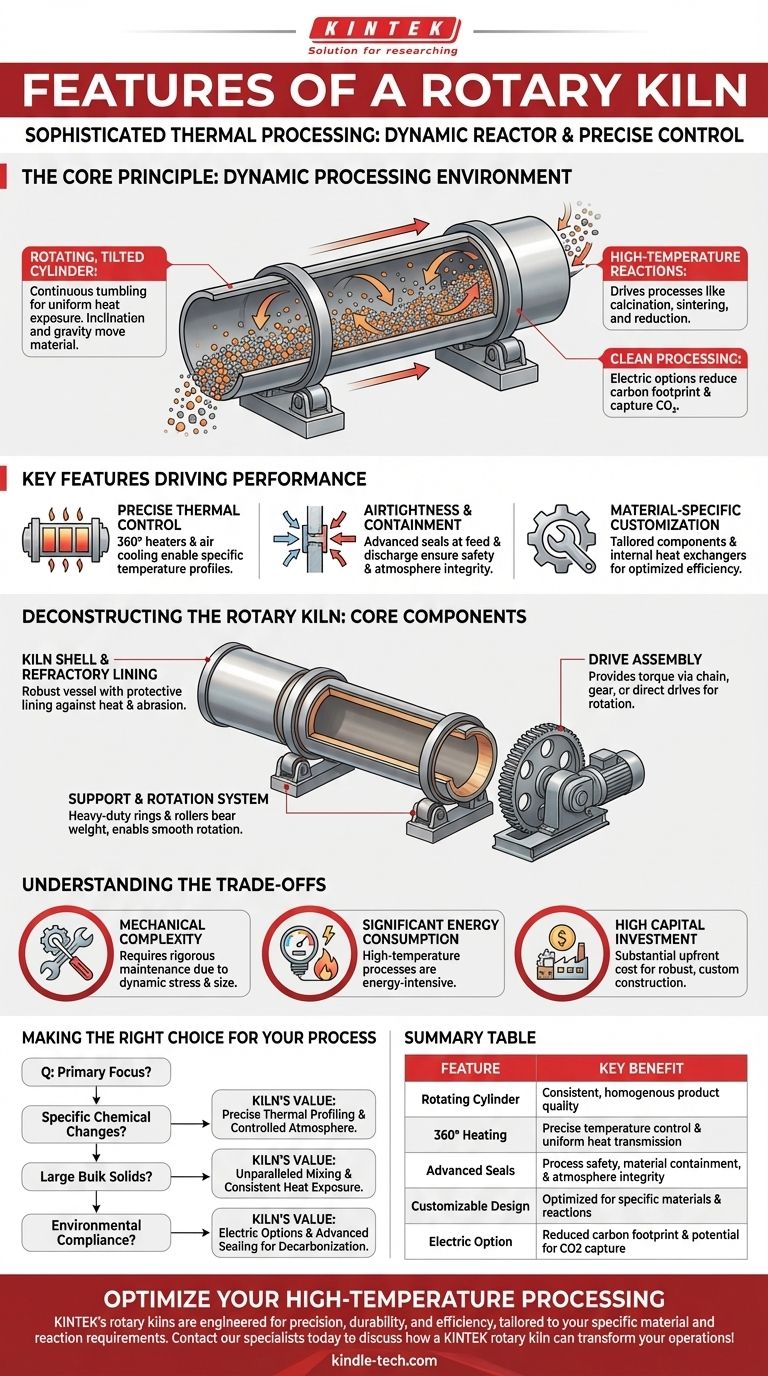 KINTEK
Solution for researching

FEATURES OF A ROTARY KILN

SOPHISTICATED THERMAL PROCESSING: DYNAMIC REACTOR & PRECISE CONTROL

THE CORE PRINCIPLE: DYNAMIC PROCESSING ENVIRONMENT

ROTATING, TILTED CYLINDER:
Continuous tumbling for uniform heat exposure. Inclination and gravity move material.

HIGH-TEMPERATURE REACTIONS:
Drives processes like calcination, sintering, and reduction.

CLEAN PROCESSING:
Electric options reduce carbon footprint & capture $CO_2$.

KEY FEATURES DRIVING PERFORMANCE

PRECISE THERMAL CONTROL
360° heaters & air cooling enable specific temperature profiles.

AIRTIGHTNESS & CONTAINMENT
Advanced seals at feed & discharge ensure safety & atmosphere integrity.

MATERIAL-SPECIFIC CUSTOMIZATION
Tailored components & internal heat exchangers for optimized efficiency.

DECONSTRUCTING THE ROTARY KILN: CORE COMPONENTS

KILN SHELL & REFRACTORY LINING
Robust vessel with protective lining against heat & abrasion.

DRIVE ASSEMBLY
Provides torque via chain, gear, or direct drives for rotation.

SUPPORT & ROTATION SYSTEM
Heavy-duty rings & rollers bear weight, enables smooth rotation.

UNDERSTANDING THE TRADE-OFFS

MECHANICAL COMPLEXITY
Requires rigorous maintenance due to dynamic stress & size.

SIGNIFICANT ENERGY CONSUMPTION
High-temperature processes are energy-intensive.

HIGH CAPITAL INVESTMENT
Substantial upfront cost for robust, custom construction.

MAKING THE RIGHT CHOICE FOR YOUR PROCESS

Q: Primary Focus?

Specific Chemical Changes?
KILN'S VALUE: Precise Thermal Profiling & Controlled Atmosphere.

Large Bulk Solids?
KILN'S VALUE: Unparalleled Mixing & Consistent Heat Exposure.

Environmental Compliance?
KILN'S VALUE: Electric Options & Advanced Sealing for Decarbonization.

SUMMARY TABLE

| FEATURE | KEY BENEFIT |
|---|---|
| Rotating Cylinder | Consistent, homogenous product quality |
| 360° Heating | Precise temperature control & uniform heat transmission |
| Advanced Seals | Process safety, material containment, & atmosphere integrity |
| Customizable Design | Optimized for specific materials & reactions |
| Electric Option | Reduced carbon footprint & potential for CO2 capture |

OPTIMIZE YOUR HIGH-TEMPERATURE PROCESSING

KINTEK's rotary kilns are engineered for precision, durability, and efficiency, tailored to your specific material and reaction requirements. Contact our specialists today to discuss how a KINTEK rotary kiln can transform your operations!

kindle-tech.com