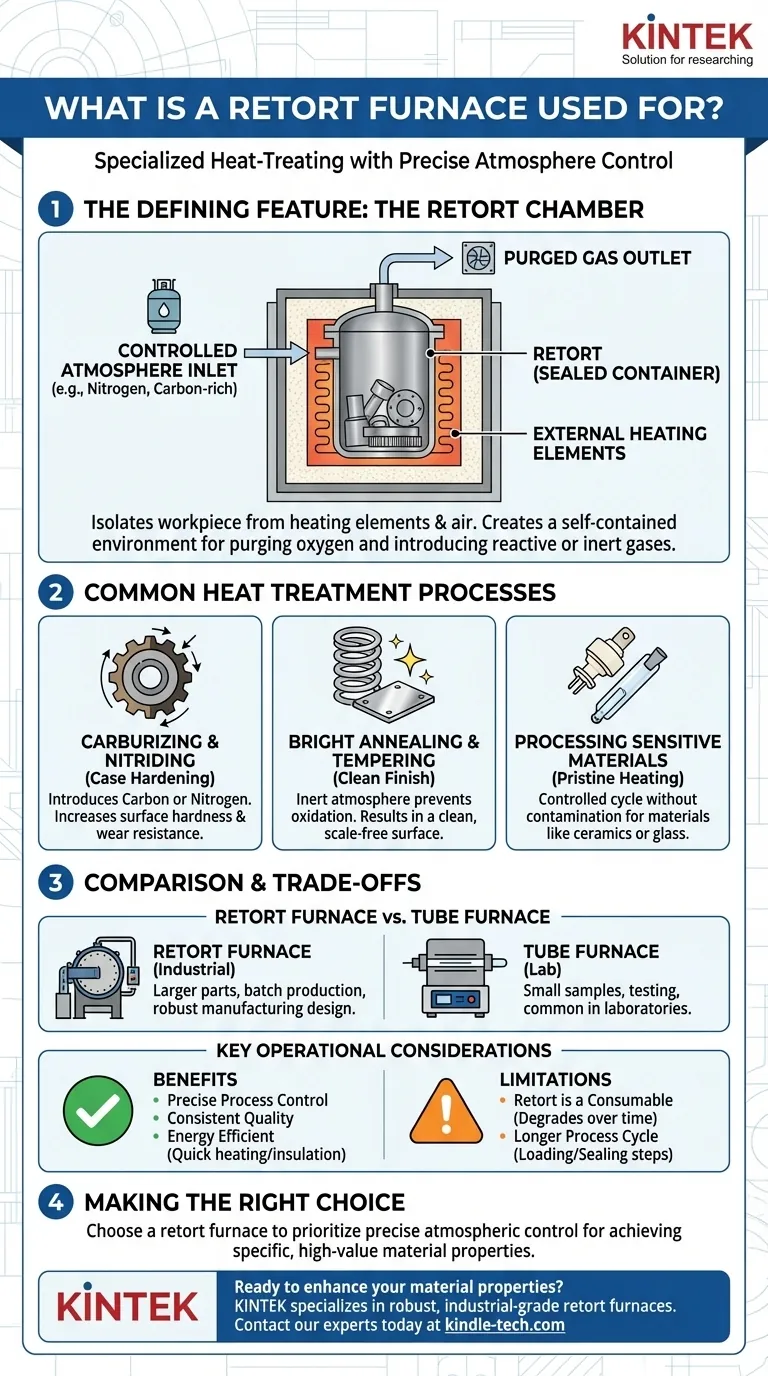 KINTEK
Solution for researching

WHAT IS A RETORT FURNACE USED FOR?

Specialized Heat-Treating with Precise Atmosphere Control

1 THE DEFINING FEATURE: THE RETORT CHAMBER

PURGED GAS OUTLET

CONTROLLED ATMOSPHERE INLET (e.g., Nitrogen, Carbon-rich)

RETORT (SEALED CONTAINER)

EXTERNAL HEATING ELEMENTS

Isolates workpiece from heating elements & air. Creates a self-contained environment for purging oxygen and introducing reactive or inert gases.

2 COMMON HEAT TREATMENT PROCESSES

CARBURIZING & NITRIDING (Case Hardening)
Introduces Carbon or Nitrogen. Increases surface hardness & wear resistance.

BRIGHT ANNEALING & TEMPERING (Clean Finish)
Inert atmosphere prevents oxidation. Results in a clean, scale-free surface.

PROCESSING SENSITIVE MATERIALS (Pristine Heating)
Controlled cycle without contamination for materials like ceramics or glass.

3 COMPARISON & TRADE-OFFS

RETORT FURNACE vs. TUBE FURNACE

RETORT FURNACE (Industrial)
Larger parts, batch production, robust manufacturing design.

TUBE FURNACE (Lab)
Small samples, testing, common in laboratories.

KEY OPERATIONAL CONSIDERATIONS

BENEFITS
• Precise Process Control
• Consistent Quality
• Energy Efficient (Quick heating/insulation)

LIMITATIONS
• Retort is a Consumable (Degrades over time)
• Longer Process Cycle (Loading/Sealing steps)

4 MAKING THE RIGHT CHOICE

Choose a retort furnace to prioritize precise atmospheric control for achieving specific, high-value material properties.

KINTEK

Ready to enhance your material properties?
KINTEK specializes in robust, industrial-grade retort furnaces.
Contact our experts today at kindle-tech.com