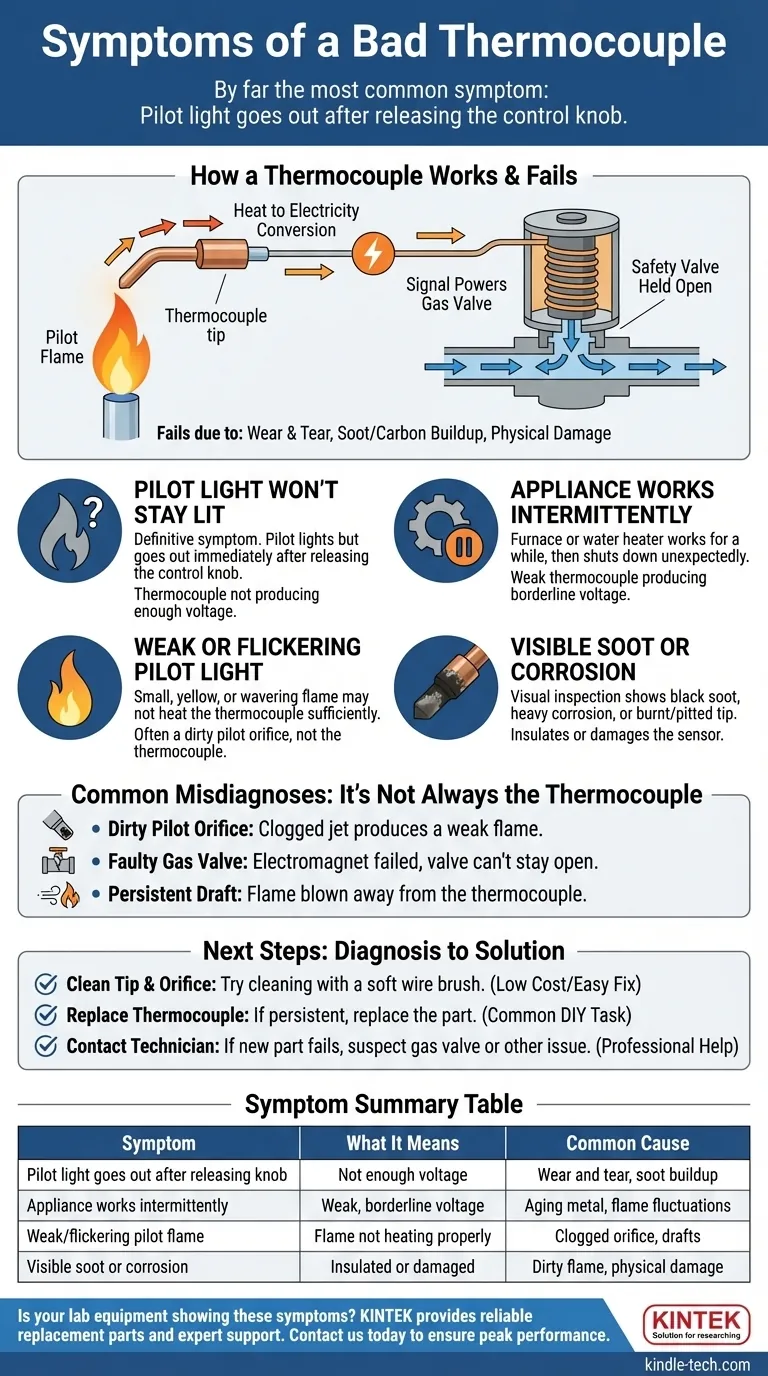 Symptoms of a Bad Thermocouple

By far the most common symptom: Pilot light goes out after releasing the control knob.

How a Thermocouple Works & Fails

Heat to Electricity Conversion

Pilot Flame

Thermocouple tip

Signal Powers Gas Valve

Safety Valve Held Open

Fails due to: Wear & Tear, Soot/Carbon Buildup, Physical Damage

PILOT LIGHT WON'T STAY LIT
Definitive symptom. Pilot lights but goes out immediately after releasing the control knob.
Thermocouple not producing enough voltage.

APPLIANCE WORKS INTERMITTENTLY
Furnace or water heater works for a while, then shuts down unexpectedly.
Weak thermocouple producing borderline voltage.

WEAK OR FLICKERING PILOT LIGHT
Small, yellow, or wavering flame may not heat the thermocouple sufficiently.
Often a dirty pilot orifice, not the thermocouple.

VISIBLE SOOT OR CORROSION
Visual inspection shows black soot, heavy corrosion, or burnt/pitted tip.
Insulates or damages the sensor.

Common Misdiagnoses: It's Not Always the Thermocouple

• Dirty Pilot Orifice: Clogged jet produces a weak flame.
• Faulty Gas Valve: Electromagnet failed, valve can't stay open.
• Persistent Draft: Flame blown away from the thermocouple.

Next Steps: Diagnosis to Solution

Clean Tip & Orifice: Try cleaning with a soft wire brush. (Low Cost/Easy Fix)
Replace Thermocouple: If persistent, replace the part. (Common DIY Task)
Contact Technician: If new part fails, suspect gas valve or other issue. (Professional Help)

Symptom Summary Table

| Symptom | What It Means | Common Cause |
|---|---|---|
| Pilot light goes out after releasing knob | Not enough voltage | Wear and tear, soot buildup |
| Appliance works intermittently | Weak, borderline voltage | Aging metal, flame fluctuations |
| Weak/flickering pilot flame | Flame not heating properly | Clogged orifice, drafts |
| Visible soot or corrosion | Insulated or damaged | Dirty flame, physical damage |

Is your lab equipment showing these symptoms? KINTEK provides reliable replacement parts and expert support. Contact us today to ensure peak performance.

KINTEK
Solution for researching

kindle-tech.com