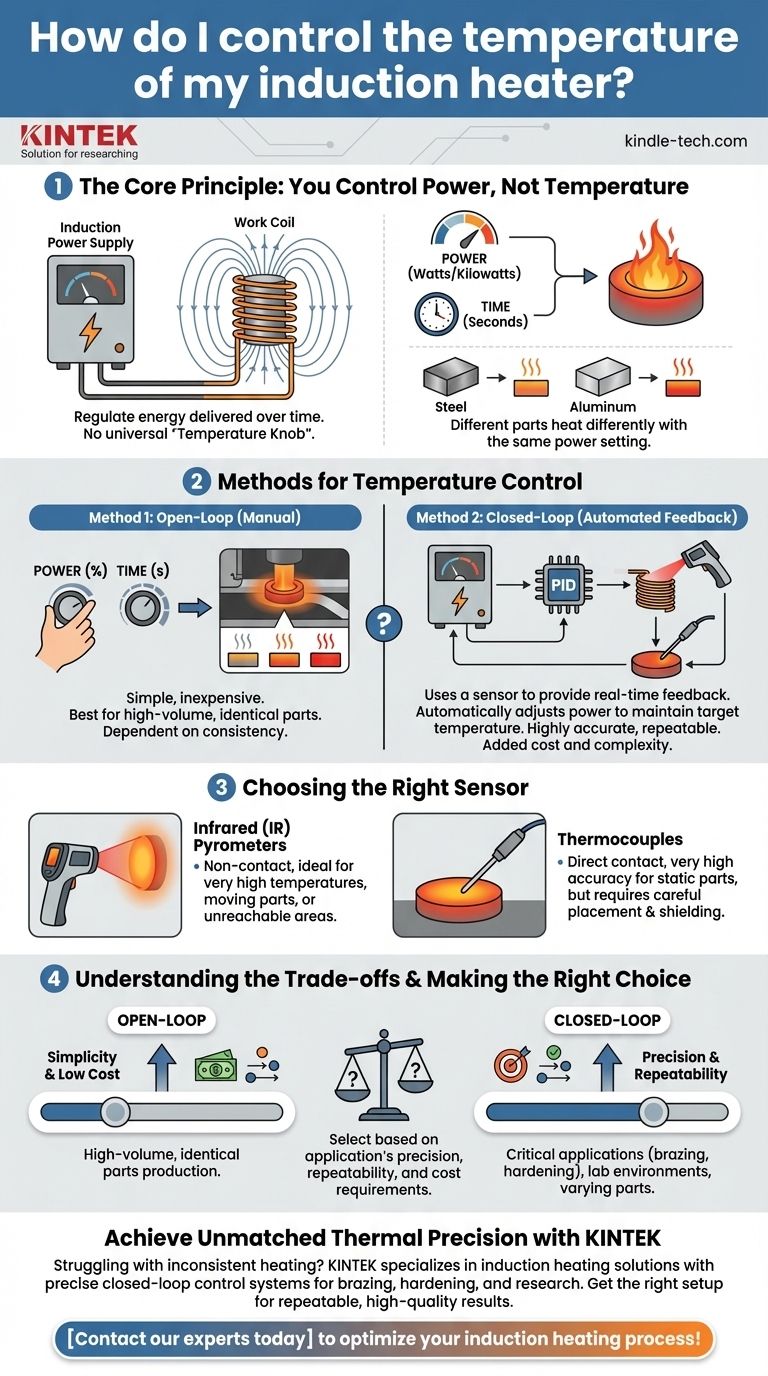 How do I control the temperature of my induction heater?

KINTEK
Solution for researching

kindle-tech.com

1 The Core Principle: You Control Power, Not Temperature

Induction Power Supply

Work Coil

Regulate energy delivered over time. No universal "Temperature Knob".

POWER (Watts/Kilowatts)

TIME (Seconds)

Steel

Aluminum

Different parts heat differently with the same power setting.

2 Methods for Temperature Control

Method 1: Open-Loop (Manual)

POWER (%) TIME (s)

Simple, inexpensive. Best for high-volume, identical parts. Dependent on consistency.

?

Method 2: Closed-Loop (Automated Feedback)

PID

Uses a sensor to provide real-time feedback. Automatically adjusts power to maintain target temperature. Highly accurate, repeatable. Added cost and complexity.

3 Choosing the Right Sensor

Infrared (IR) Pyrometers
• Non-contact, ideal for very high temperatures, moving parts, or unreachable areas.

Thermocouples
• Direct contact, very high accuracy for static parts, but requires careful placement & shielding.

4 Understanding the Trade-offs & Making the Right Choice

OPEN-LOOP

Simplicity & Low Cost

High-volume, identical parts production.

?

?

Select based on application's precision, repeatability, and cost requirements.

CLOSED-LOOP

Precision & Repeatability

Critical applications (brazing, hardening), lab environments, varying parts.

Achieve Unmatched Thermal Precision with KINTEK

Struggling with inconsistent heating? KINTEK specializes in induction heating solutions with precise closed-loop control systems for brazing, hardening, and research. Get the right setup for repeatable, high-quality results.

[Contact our experts today] to optimize your induction heating process!