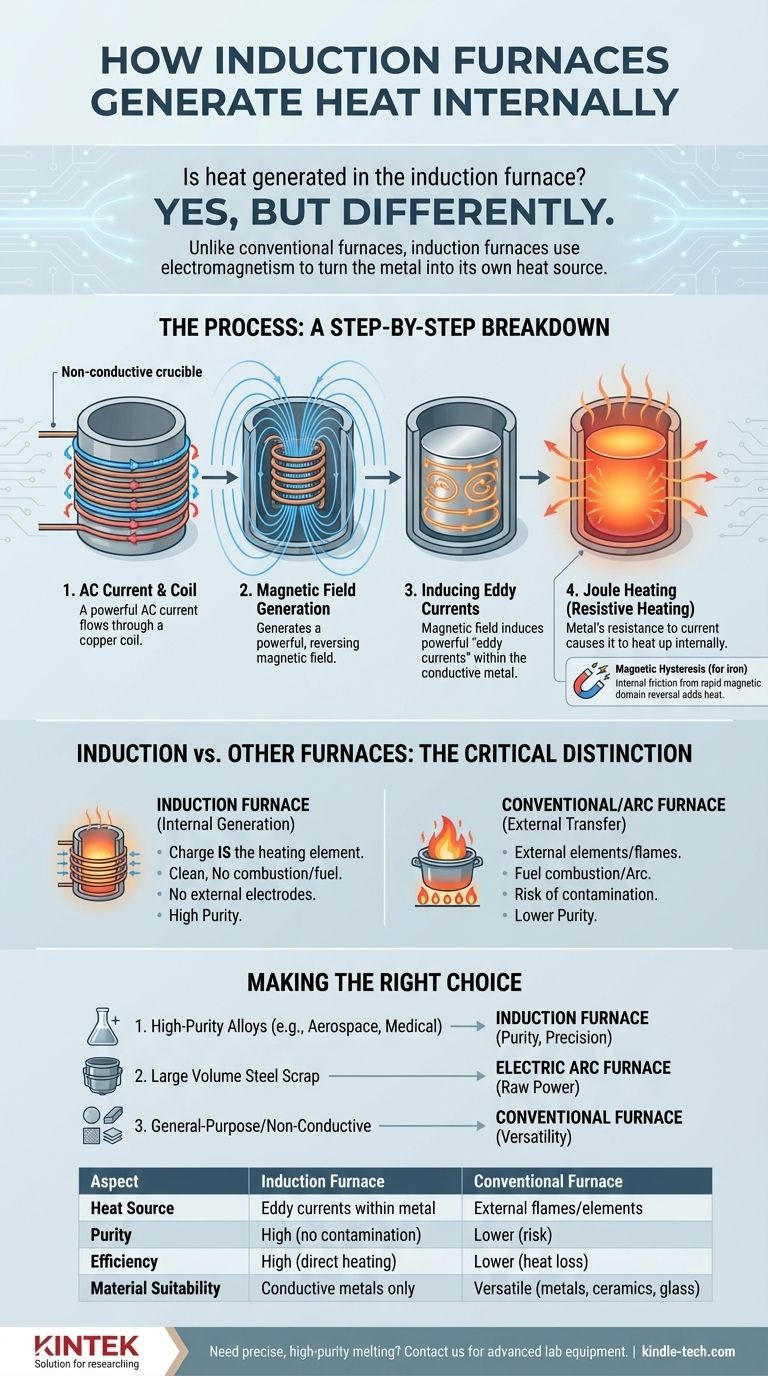 HOW INDUCTION FURNACES GENERATE HEAT INTERNALLY

Is heat generated in the induction furnace?
YES, BUT DIFFERENTLY.
Unlike conventional furnaces, induction furnaces use electromagnetism to turn the metal into its own heat source.

THE PROCESS: A STEP-BY-STEP BREAKDOWN

Non-conductive crucible

1. AC Current & Coil
A powerful AC current flows through a copper coil.

2. Magnetic Field Generation
Generates a powerful, reversing magnetic field.

3. Inducing Eddy Currents
Magnetic field induces powerful "eddy currents" within the conductive metal.

4. Joule Heating (Resistive Heating)
Metal's resistance to current causes it to heat up internally.

Magnetic Hysteresis (for iron)
Internal friction from rapid magnetic domain reversal adds heat.

INDUCTION vs. OTHER FURNACES: THE CRITICAL DISTINCTION

INDUCTION FURNACE
(Internal Generation)
• Charge IS the heating element.
• Clean, No combustion/fuel.
• No external electrodes.
• High Purity.

CONVENTIONAL/ARC FURNACE
(External Transfer)
• External elements/flames.
• Fuel combustion/Arc.
• Risk of contamination.
• Lower Purity.

MAKING THE RIGHT CHOICE

1. High-Purity Alloys (e.g., Aerospace, Medical) → INDUCTION FURNACE (Purity, Precision)
2. Large Volume Steel Scrap → ELECTRIC ARC FURNACE (Raw Power)
3. General-Purpose/Non-Conductive → CONVENTIONAL FURNACE (Versatility)

| Aspect | Induction Furnace | Conventional Furnace |
|---|---|---|
| Heat Source | Eddy currents within metal | External flames/elements |
| Purity | High (no contamination) | Lower (risk) |
| Efficiency | High (direct heating) | Lower (heat loss) |
| Material Suitability | Conductive metals only | Versatile (metals, ceramics, glass) |

KINTEK
Solution for researcliing
Need precise, high-purity melting? Contact us for advanced lab equipment. | kindle-tech.com