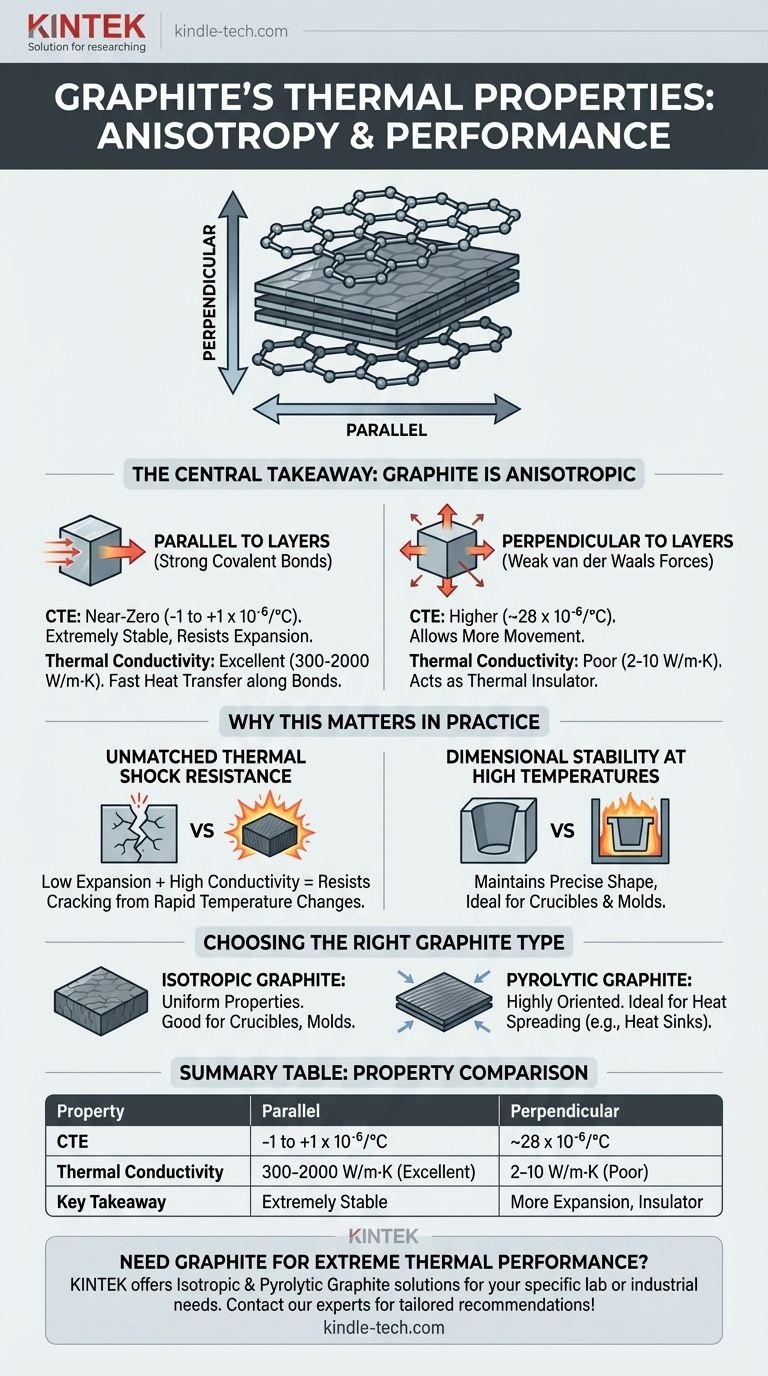 KINTEK
Solution for researching
kindle-tech.com

GRAPHITE'S THERMAL PROPERTIES: ANISOTROPY & PERFORMANCE

PERPENDICULAR
PARALLEL

THE CENTRAL TAKEAWAY: GRAPHITE IS ANISOTROPIC

PARALLEL TO LAYERS
(Strong Covalent Bonds)

CTE: Near-Zero (-1 to +1 x $10^{-6}$/°C). Extremely Stable, Resists Expansion.
Thermal Conductivity: Excellent (300-2000 W/m·K). Fast Heat Transfer along Bonds.

PERPENDICULAR TO LAYERS
(Weak van der Waals Forces)

CTE: Higher (~28 x $10^{-6}$/°C). Allows More Movement.
Thermal Conductivity: Poor (2-10 W/m·K). Acts as Thermal Insulator.

WHY THIS MATTERS IN PRACTICE

UNMATCHED THERMAL SHOCK RESISTANCE
VS
Low Expansion + High Conductivity = Resists Cracking from Rapid Temperature Changes.

DIMENSIONAL STABILITY AT HIGH TEMPERATURES
VS
Maintains Precise Shape, Ideal for Crucibles & Molds.

CHOOSING THE RIGHT GRAPHITE TYPE

ISOTROPIC GRAPHITE:
Uniform Properties.
Good for Crucibles, Molds.

PYROLYTIC GRAPHITE:
Highly Oriented. Ideal for Heat Spreading (e.g., Heat Sinks).

SUMMARY TABLE: PROPERTY COMPARISON

| Property | Parallel | Perpendicular |
|---|---|---|
| CTE | -1 to +1 x $10^{-6}$/°C | ~28 x $10^{-6}$/°C |
| Thermal Conductivity | 300-2000 W/m·K (Excellent) | 2-10 W/m·K (Poor) |
| Key Takeaway | Extremely Stable | More Expansion, Insulator |

KINTEK
NEED GRAPHITE FOR EXTREME THERMAL PERFORMANCE?
KINTEK offers Isotropic & Pyrolytic Graphite solutions for your specific lab or industrial needs. Contact our experts for tailored recommendations!
kindle-tech.com