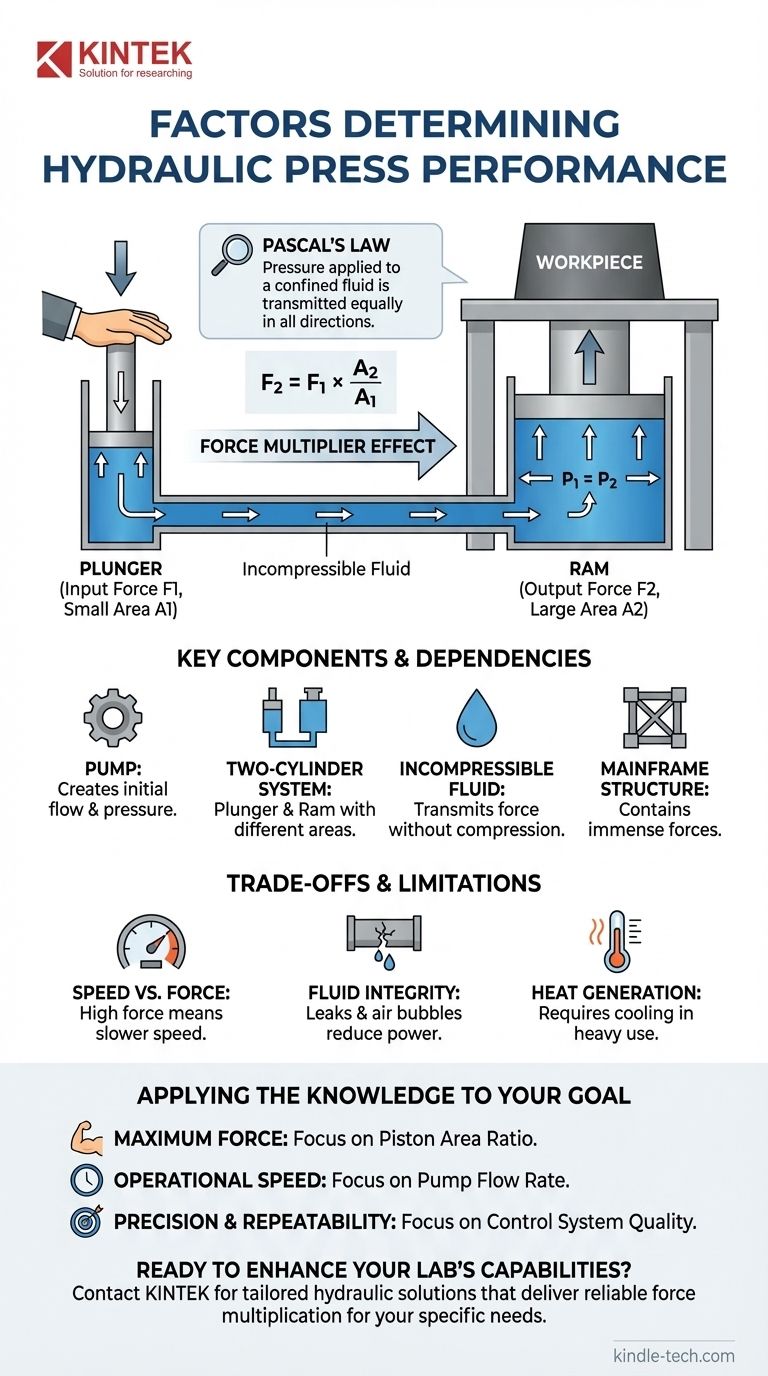 KINTEK
Solution for researching

FACTORS DETERMINING HYDRAULIC PRESS PERFORMANCE

PASCAL'S LAW
Pressure applied to a confined fluid is transmitted equally in all directions.

WORKPIECE

$F_2 = F_1 \times \frac{A_2}{A_1}$

FORCE MULTIPLIER EFFECT

$P_1 = P_2$

PLUNGER
(Input Force F1, Small Area A1)

Incompressible Fluid

RAM
(Output Force F2, Large Area A2)

KEY COMPONENTS & DEPENDENCIES

PUMP: Creates initial flow & pressure.

TWO-CYLINDER SYSTEM: Plunger & Ram with different areas.

INCOMPRESSIBLE FLUID: Transmits force without compression.

MAINFRAME STRUCTURE: Contains immense forces.

TRADE-OFFS & LIMITATIONS

SPEED VS. FORCE: High force means slower speed.

FLUID INTEGRITY: Leaks & air bubbles reduce power.

HEAT GENERATION: Requires cooling in heavy use.

APPLYING THE KNOWLEDGE TO YOUR GOAL

MAXIMUM FORCE: Focus on Piston Area Ratio.

OPERATIONAL SPEED: Focus on Pump Flow Rate.

PRECISION & REPEATABILITY: Focus on Control System Quality.

READY TO ENHANCE YOUR LAB'S CAPABILITIES?
Contact KINTEK for tailored hydraulic solutions that deliver reliable force multiplication for your specific needs.

kindle-tech.com