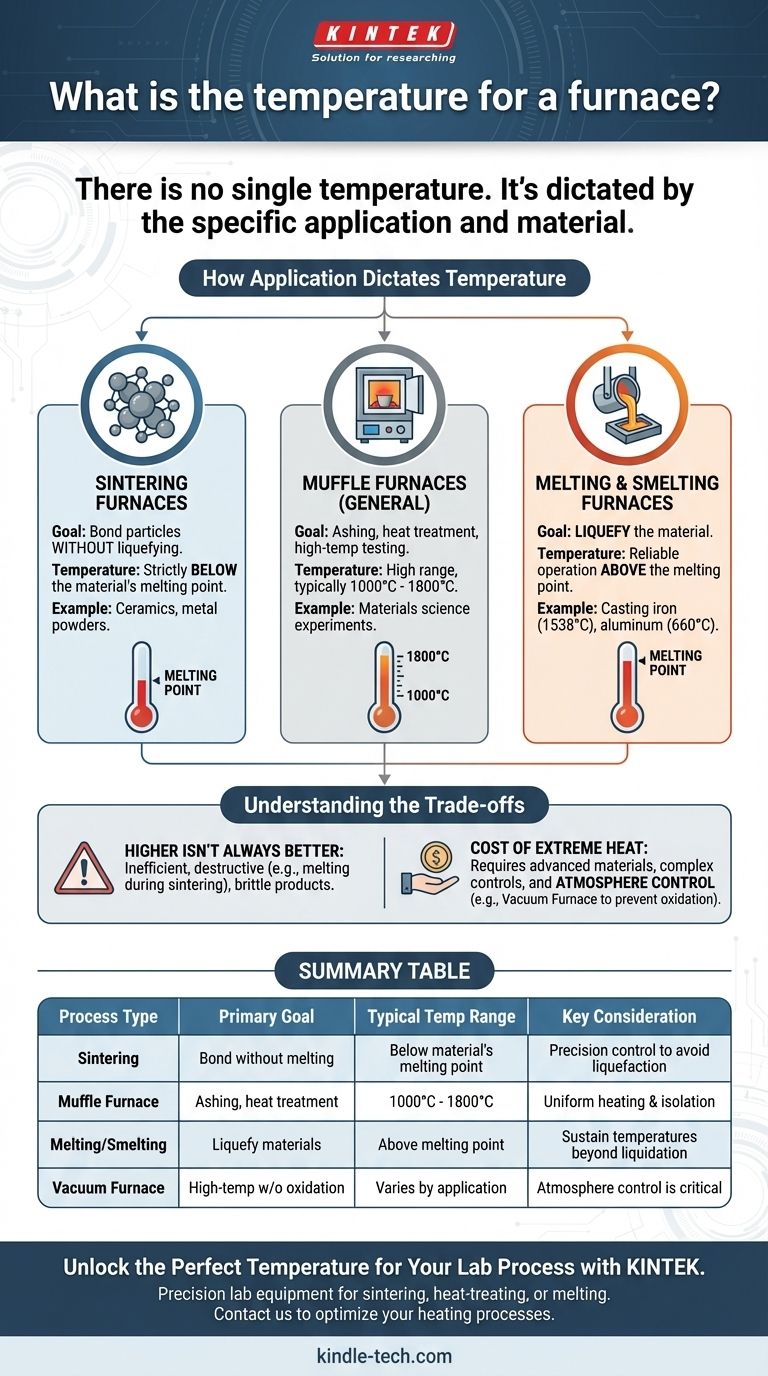 KINTEK
Solution for researching

What is the temperature for a furnace?

There is no single temperature. It's dictated by the specific application and material.

How Application Dictates Temperature

SINTERING FURNACES
Goal: Bond particles WITHOUT liquefying.
Temperature: Strictly BELOW the material's melting point.
Example: Ceramics, metal powders.
MELTING POINT

MUFFLE FURNACES (GENERAL)
Goal: Ashing, heat treatment, high-temp testing.
Temperature: High range, typically 1000°C - 1800°C.
Example: Materials science experiments.
1800°C
1000°C

MELTING & SMELTING FURNACES
Goal: LIQUEFY the material.
Temperature: Reliable operation ABOVE the melting point.
Example: Casting iron (1538°C), aluminum (660°C).
MELTING POINT

Understanding the Trade-offs

HIGHER ISN'T ALWAYS BETTER: Inefficient, destructive (e.g., melting during sintering), brittle products.

COST OF EXTREME HEAT: Requires advanced materials, complex controls, and ATMOSPHERE CONTROL (e.g., Vacuum Furnace to prevent oxidation).

SUMMARY TABLE

| Process Type | Primary Goal | Typical Temp Range | Key Consideration |
|---|---|---|---|
| Sintering | Bond without melting | Below material's melting point | Precision control to avoid liquefaction |
| Muffle Furnace | Ashing, heat treatment | 1000°C - 1800°C | Uniform heating & isolation |
| Melting/Smelting | Liquefy materials | Above melting point | Sustain temperatures beyond liquidation |
| Vacuum Furnace | High-temp w/o oxidation | Varies by application | Atmosphere control is critical |

Unlock the Perfect Temperature for Your Lab Process with KINTEK.
Precision lab equipment for sintering, heat-treating, or melting.
Contact us to optimize your heating processes.

kindle-tech.com