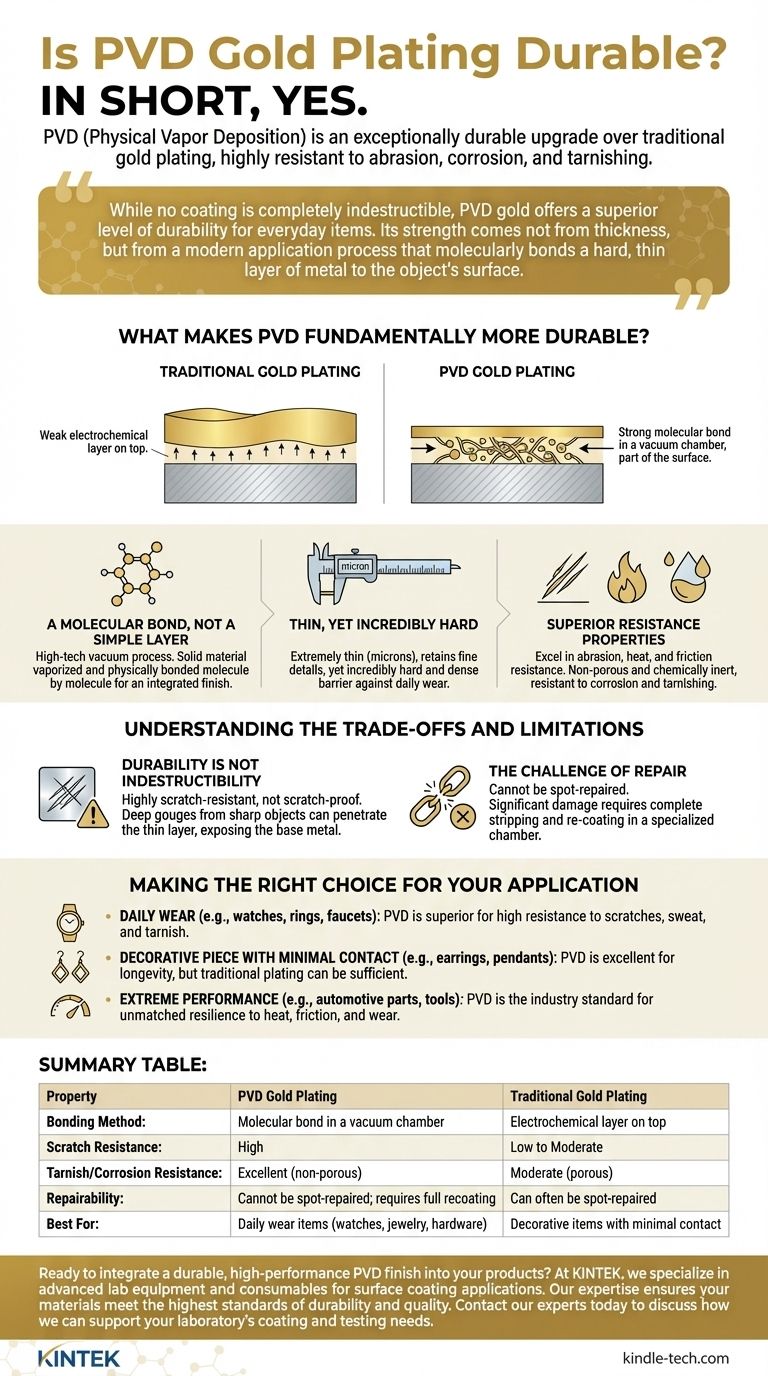 Is PVD Gold Plating Durable?
IN SHORT, YES.

PVD (Physical Vapor Deposition) is an exceptionally durable upgrade over traditional gold plating, highly resistant to abrasion, corrosion, and tarnishing.

While no coating is completely indestructible, PVD gold offers a superior level of durability for everyday items. Its strength comes not from thickness, but from a modern application process that molecularly bonds a hard, thin layer of metal to the object's surface.

WHAT MAKES PVD FUNDAMENTALLY MORE DURABLE?

TRADITIONAL GOLD PLATING

Weak electrochemical layer on top.

PVD GOLD PLATING

Strong molecular bond in a vacuum chamber, part of the surface.

micron

A MOLECULAR BOND, NOT A SIMPLE LAYER
High-tech vacuum process. Solid material vaporized and physically bonded molecule by molecule for an integrated finish.

THIN, YET INCREDIBLY HARD
Extremely thin (microns), retains fine details, yet incredibly hard and dense barrier against daily wear.

SUPERIOR RESISTANCE PROPERTIES
Excel in abrasion, heat, and friction resistance. Non-porous and chemically inert, resistant to corrosion and tarnishing.

UNDERSTANDING THE TRADE-OFFS AND LIMITATIONS

DURABILITY IS NOT INDESTRUCTIBILITY
Highly scratch-resistant, not scratch-proof. Deep gouges from sharp objects can penetrate the thin layer, exposing the base metal.

THE CHALLENGE OF REPAIR
Cannot be spot-repaired.
Significant damage requires complete stripping and re-coating in a specialized chamber.

MAKING THE RIGHT CHOICE FOR YOUR APPLICATION

• DAILY WEAR (e.g., watches, rings, faucets): PVD is superior for high resistance to scratches, sweat, and tarnish.
• DECORATIVE PIECE WITH MINIMAL CONTACT (e.g., earrings, pendants): PVD is excellent for longevity, but traditional plating can be sufficient.
• EXTREME PERFORMANCE (e.g., automotive parts, tools): PVD is the industry standard for unmatched resilience to heat, friction, and wear.

SUMMARY TABLE:

| Property | PVD Gold Plating | Traditional Gold Plating |
|---|---|---|
| Bonding Method: | Molecular bond in a vacuum chamber | Electrochemical layer on top |
| Scratch Resistance: | High | Low to Moderate |
| Tarnish/Corrosion Resistance: | Excellent (non-porous) | Moderate (porous) |
| Repairability: | Cannot be spot-repaired; requires full recoating | Can often be spot-repaired |
| Best For: | Daily wear items (watches, jewelry, hardware) | Decorative items with minimal contact |

Ready to integrate a durable, high-performance PVD finish into your products? At KINTEK, we specialize in advanced lab equipment and consumables for surface coating applications. Our expertise ensures your materials meet the highest standards of durability and quality. Contact our experts today to discuss how we can support your laboratory's coating and testing needs.

KINTEK
kindle-tech.com